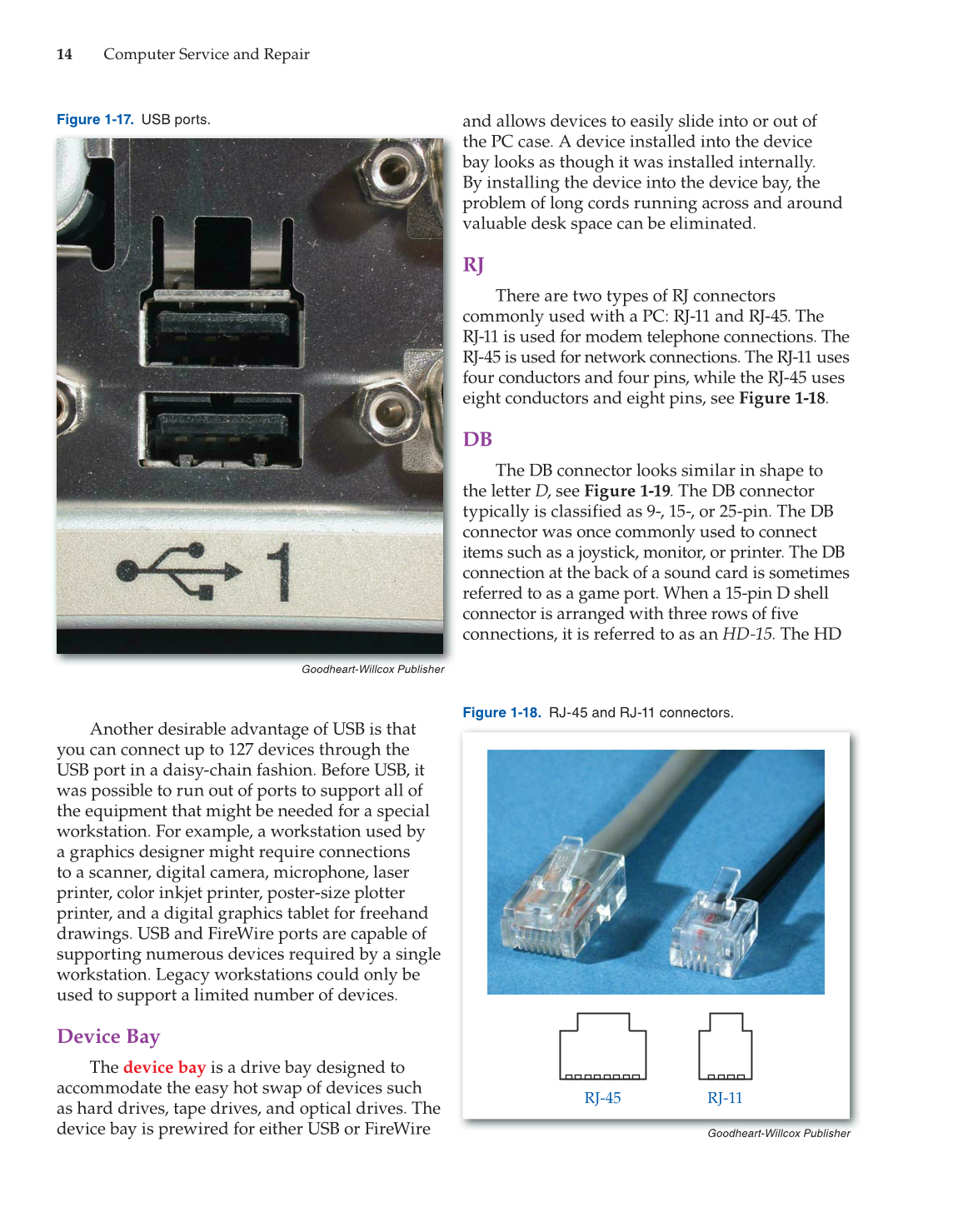 14 Computer Service and Repair

Figure 1-17. USB ports.

1

Goodheart-Willcox Publisher

Another desirable advantage of USB is that you can connect up to 127 devices through the USB port in a daisy-chain fashion. Before USB, it was possible to run out of ports to support all of the equipment that might be needed for a special workstation. For example, a workstation used by a graphics designer might require connections to a scanner, digital camera, microphone, laser printer, color inkjet printer, poster-size plotter printer, and a digital graphics tablet for freehand drawings. USB and FireWire ports are capable of supporting numerous devices required by a single workstation. Legacy workstations could only be used to support a limited number of devices.

Device Bay

The device bay is a drive bay designed to accommodate the easy hot swap of devices such as hard drives, tape drives, and optical drives. The device bay is prewired for either USB or FireWire and allows devices to easily slide into or out of the PC case. A device installed into the device bay looks as though it was installed internally. By installing the device into the device bay, the problem of long cords running across and around valuable desk space can be eliminated.

RJ

There are two types of RJ connectors commonly used with a PC: RJ-11 and RJ-45. The RJ-11 is used for modem telephone connections. The RJ-45 is used for network connections. The RJ-11 uses four conductors and four pins, while the RJ-45 uses eight conductors and eight pins, see Figure 1-18.

DB

The DB connector looks similar in shape to the letter D, see Figure 1-19. The DB connector typically is classified as 9-, 15-, or 25-pin. The DB connector was once commonly used to connect items such as a joystick, monitor, or printer. The DB connection at the back of a sound card is sometimes referred to as a game port. When a 15-pin D shell connector is arranged with three rows of five connections, it is referred to as an HD-15. The HD

Figure 1-18. RJ-45 and RJ-11 connectors.

RJ-45 RJ-11

Goodheart-Willcox Publisher