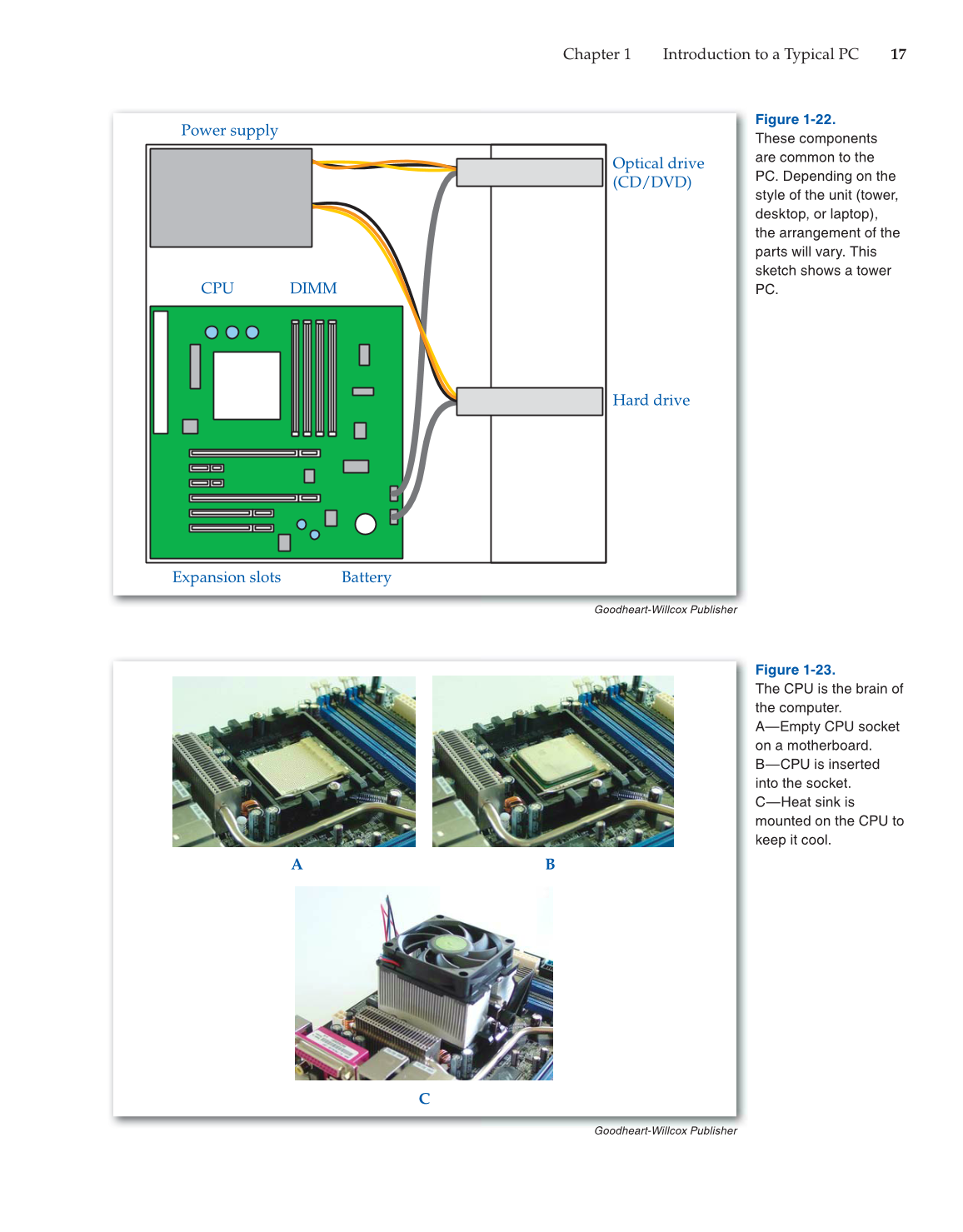 Chapter 1 Introduction to a Typical PC 17

Power supply

Optical drive (CD/DVD)

CPU

DIMM

Hard drive

Expansion slots

Battery

Goodheart-Willcox Publisher

Figure 1-22. These components are common to the PC. Depending on the style of the unit (tower, desktop, or laptop), the arrangement of the parts will vary. This sketch shows a tower PC.

A

B

C

Goodheart-Willcox Publisher

Figure 1-23. The CPU is the brain of the computer. A—Empty CPU socket on a motherboard. B—CPU is inserted into the socket. C—Heat sink is mounted on the CPU to keep it cool.