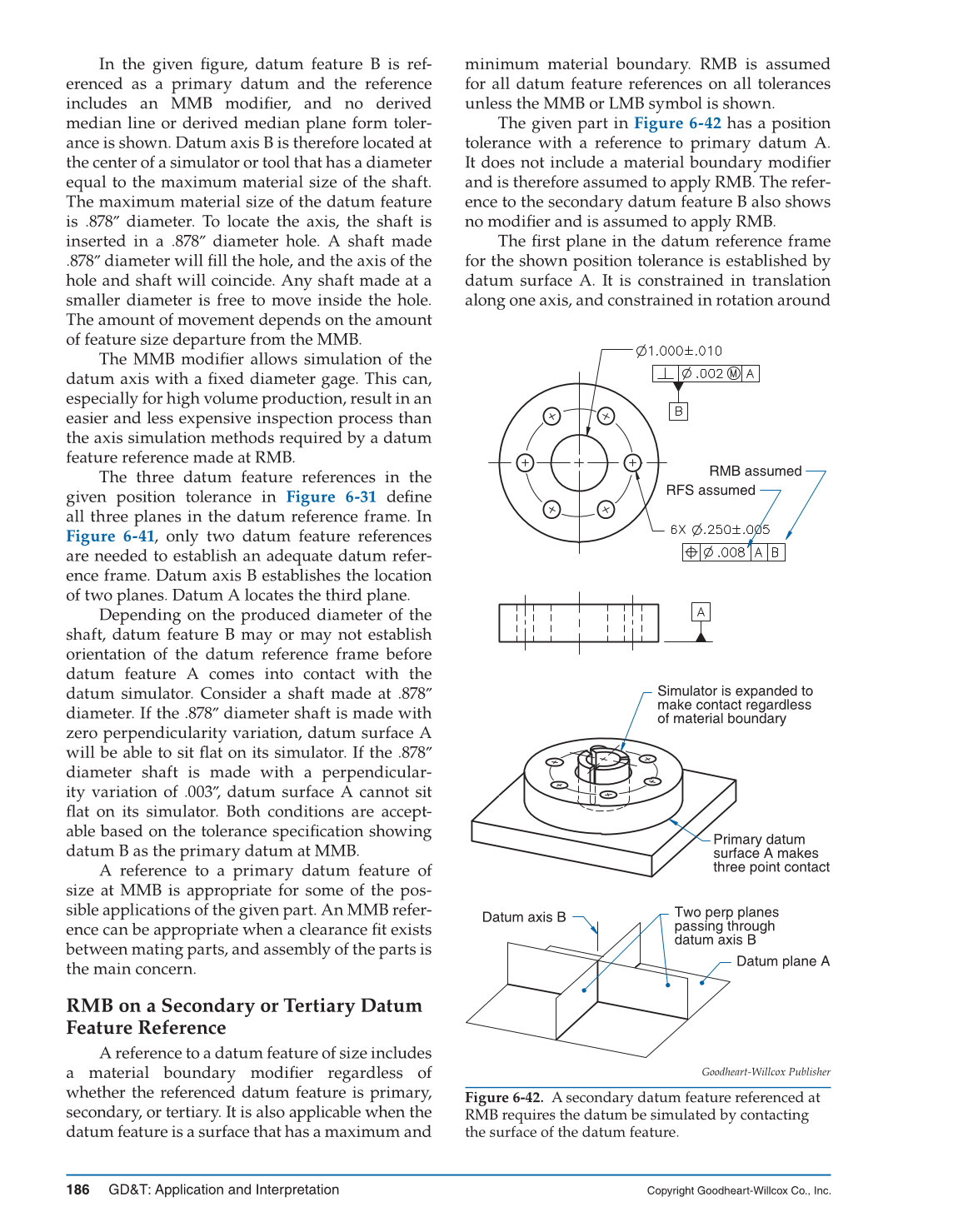 In the given figure, datum feature B is referenced as a primary datum and the reference includes an MMB modifier, and no derived median line or derived median plane form tolerance is shown. Datum axis B is therefore located at the center of a simulator or tool that has a diameter equal to the maximum material size of the shaft. The maximum material size of the datum feature is .878″ diameter. To locate the axis, the shaft is inserted in a .878″ diameter hole. A shaft made .878″ diameter will fill the hole, and the axis of the hole and shaft will coincide. Any shaft made at a smaller diameter is free to move inside the hole. The amount of movement depends on the amount of feature size departure from the MMB.

The MMB modifier allows simulation of the datum axis with a fixed diameter gage. This can, especially for high volume production, result in an easier and less expensive inspection process than the axis simulation methods required by a datum feature reference made at RMB.

The three datum feature references in the given position tolerance in Figure 6-31 define all three planes in the datum reference frame. In Figure 6-41, only two datum feature references are needed to establish an adequate datum reference frame. Datum axis B establishes the location of two planes. Datum A locates the third plane.

Depending on the produced diameter of the shaft, datum feature B may or may not establish orientation of the datum reference frame before datum feature A comes into contact with the datum simulator. Consider a shaft made at .878″ diameter. If the .878″ diameter shaft is made with zero perpendicularity variation, datum surface A will be able to sit flat on its simulator. If the .878″ diameter shaft is made with a perpendicularity variation of .003″, datum surface A cannot sit flat on its simulator. Both conditions are acceptable based on the tolerance specification showing datum B as the primary datum at MMB.

A reference to a primary datum feature of size at MMB is appropriate for some of the possible applications of the given part. An MMB reference can be appropriate when a clearance fit exists between mating parts, and assembly of the parts is the main concern.

RMB on a Secondary or Tertiary Datum Feature Reference

A reference to a datum feature of size includes a material boundary modifier regardless of whether the referenced datum feature is primary, secondary, or tertiary. It is also applicable when the datum feature is a surface that has a maximum and minimum material boundary. RMB is assumed for all datum feature references on all tolerances unless the MMB or LMB symbol is shown.

The given part in Figure 6-42 has a position tolerance with a reference to primary datum A. It does not include a material boundary modifier and is therefore assumed to apply RMB. The reference to the secondary datum feature B also shows no modifier and is assumed to apply RMB.

The first plane in the datum reference frame for the shown position tolerance is established by datum surface A. It is constrained in translation along one axis, and constrained in rotation around

Ø1.000±.010
⊥ Ø .002 Ⓜ A
B
RMB assumed
RFS assumed
6X Ø.250±.005
⌖ Ø .008 A B
A
Simulator is expanded to make contact regardless of material boundary
Primary datum surface A makes three point contact
Datum axis B
Two perp planes passing through datum axis B
Datum plane A

Goodheart-Willcox Publisher

Figure 6-42. A secondary datum feature referenced at RMB requires the datum be simulated by contacting the surface of the datum feature.

186 GD&T: Application and Interpretation
Copyright Goodheart-Willcox Co., Inc.