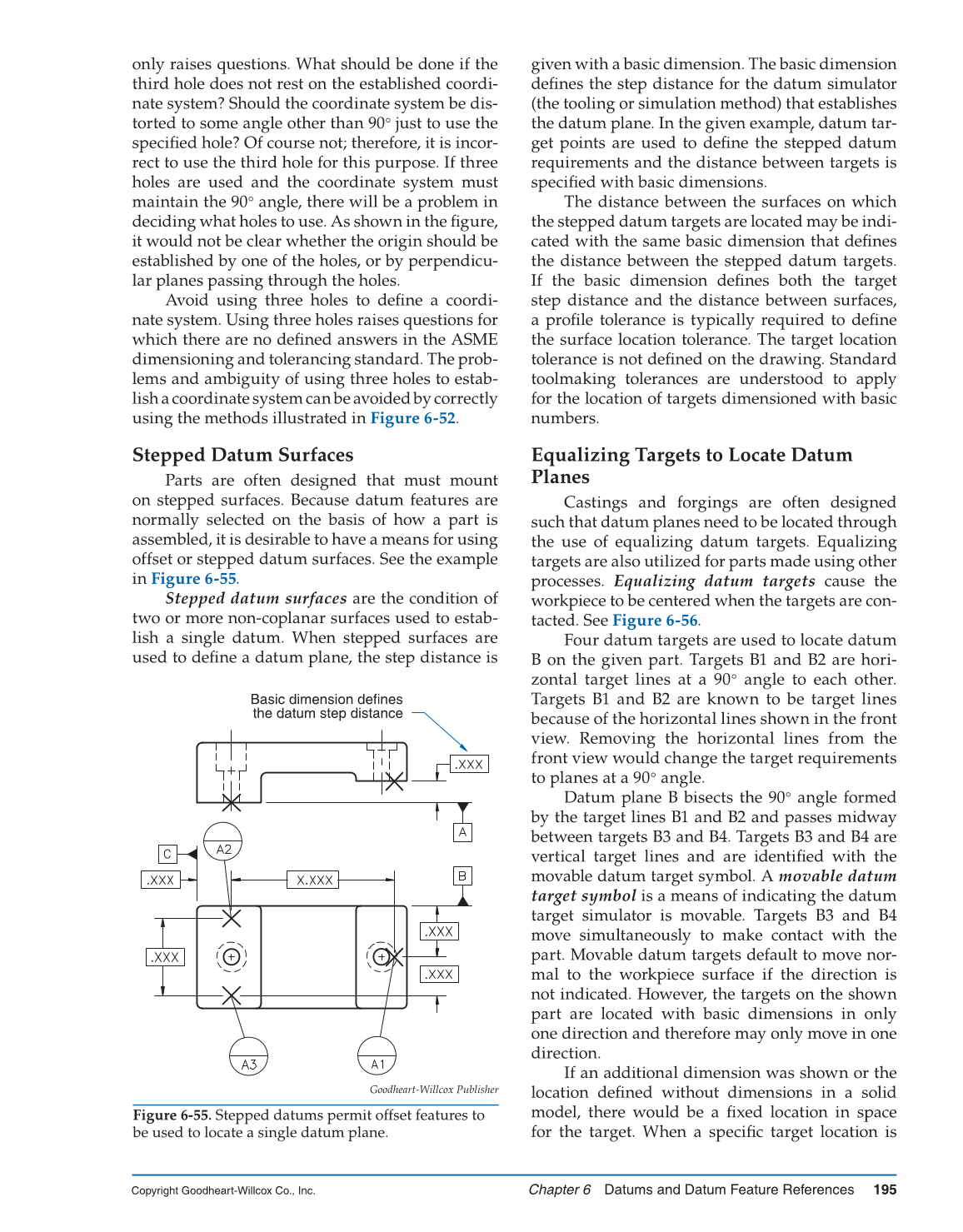 only raises questions. What should be done if the third hole does not rest on the established coordinate system? Should the coordinate system be distorted to some angle other than 90° just to use the specified hole? Of course not; therefore, it is incorrect to use the third hole for this purpose. If three holes are used and the coordinate system must maintain the 90° angle, there will be a problem in deciding what holes to use. As shown in the figure, it would not be clear whether the origin should be established by one of the holes, or by perpendicular planes passing through the holes.

Avoid using three holes to define a coordinate system. Using three holes raises questions for which there are no defined answers in the ASME dimensioning and tolerancing standard. The problems and ambiguity of using three holes to establish a coordinate system can be avoided by correctly using the methods illustrated in Figure 6-52.

Stepped Datum Surfaces

Parts are often designed that must mount on stepped surfaces. Because datum features are normally selected on the basis of how a part is assembled, it is desirable to have a means for using offset or stepped datum surfaces. See the example in Figure 6-55.

Stepped datum surfaces are the condition of two or more non-coplanar surfaces used to establish a single datum. When stepped surfaces are used to define a datum plane, the step distance is

Basic dimension defines the datum step distance

.XXX

A

C

A2

.XXX

X.XXX

B

.XXX

.XXX

.XXX

A3

A1

Goodheart-Willcox Publisher

Figure 6-55. Stepped datums permit offset features to be used to locate a single datum plane.

given with a basic dimension. The basic dimension defines the step distance for the datum simulator (the tooling or simulation method) that establishes the datum plane. In the given example, datum target points are used to define the stepped datum requirements and the distance between targets is specified with basic dimensions.

The distance between the surfaces on which the stepped datum targets are located may be indicated with the same basic dimension that defines the distance between the stepped datum targets. If the basic dimension defines both the target step distance and the distance between surfaces, a profile tolerance is typically required to define the surface location tolerance. The target location tolerance is not defined on the drawing. Standard toolmaking tolerances are understood to apply for the location of targets dimensioned with basic numbers.

Equalizing Targets to Locate Datum Planes

Castings and forgings are often designed such that datum planes need to be located through the use of equalizing datum targets. Equalizing targets are also utilized for parts made using other processes. Equalizing datum targets cause the workpiece to be centered when the targets are contacted. See Figure 6-56.

Four datum targets are used to locate datum B on the given part. Targets B1 and B2 are horizontal target lines at a 90° angle to each other. Targets B1 and B2 are known to be target lines because of the horizontal lines shown in the front view. Removing the horizontal lines from the front view would change the target requirements to planes at a 90° angle.

Datum plane B bisects the 90° angle formed by the target lines B1 and B2 and passes midway between targets B3 and B4. Targets B3 and B4 are vertical target lines and are identified with the movable datum target symbol. A movable datum target symbol is a means of indicating the datum target simulator is movable. Targets B3 and B4 move simultaneously to make contact with the part. Movable datum targets default to move normal to the workpiece surface if the direction is not indicated. However, the targets on the shown part are located with basic dimensions in only one direction and therefore may only move in one direction.

If an additional dimension was shown or the location defined without dimensions in a solid model, there would be a fixed location in space for the target. When a specific target location is

Copyright Goodheart-Willcox Co., Inc.

Chapter 6 Datums and Datum Feature References 195