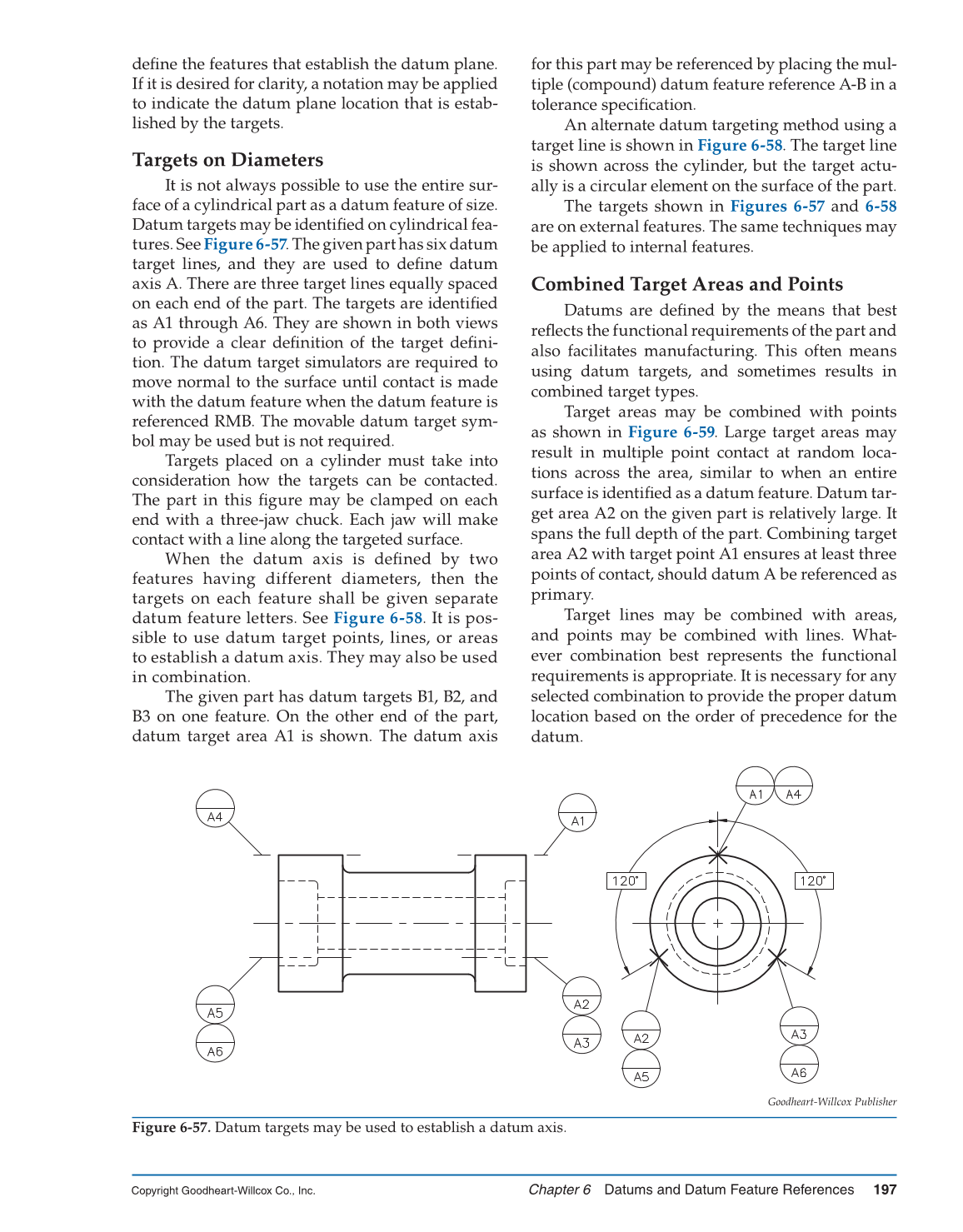 define the features that establish the datum plane. If it is desired for clarity, a notation may be applied to indicate the datum plane location that is established by the targets.

Targets on Diameters

It is not always possible to use the entire surface of a cylindrical part as a datum feature of size. Datum targets may be identified on cylindrical features. See Figure 6-57. The given part has six datum target lines, and they are used to define datum axis A. There are three target lines equally spaced on each end of the part. The targets are identified as A1 through A6. They are shown in both views to provide a clear definition of the target definition. The datum target simulators are required to move normal to the surface until contact is made with the datum feature when the datum feature is referenced RMB. The movable datum target symbol may be used but is not required.

Targets placed on a cylinder must take into consideration how the targets can be contacted. The part in this figure may be clamped on each end with a three-jaw chuck. Each jaw will make contact with a line along the targeted surface.

When the datum axis is defined by two features having different diameters, then the targets on each feature shall be given separate datum feature letters. See Figure 6-58. It is possible to use datum target points, lines, or areas to establish a datum axis. They may also be used in combination.

The given part has datum targets B1, B2, and B3 on one feature. On the other end of the part, datum target area A1 is shown. The datum axis for this part may be referenced by placing the multiple (compound) datum feature reference A-B in a tolerance specification.

An alternate datum targeting method using a target line is shown in Figure 6-58. The target line is shown across the cylinder, but the target actually is a circular element on the surface of the part.

The targets shown in Figures 6-57 and 6-58 are on external features. The same techniques may be applied to internal features.

Combined Target Areas and Points

Datums are defined by the means that best reflects the functional requirements of the part and also facilitates manufacturing. This often means using datum targets, and sometimes results in combined target types.

Target areas may be combined with points as shown in Figure 6-59. Large target areas may result in multiple point contact at random locations across the area, similar to when an entire surface is identified as a datum feature. Datum target area A2 on the given part is relatively large. It spans the full depth of the part. Combining target area A2 with target point A1 ensures at least three points of contact, should datum A be referenced as primary.

Target lines may be combined with areas, and points may be combined with lines. Whatever combination best represents the functional requirements is appropriate. It is necessary for any selected combination to provide the proper datum location based on the order of precedence for the datum.

A4
A1
A5
A6
A2
A3
A1 A4
120°
120°
A2
A5
A3
A6

Goodheart-Willcox Publisher

Figure 6-57. Datum targets may be used to establish a datum axis.

Copyright Goodheart-Willcox Co., Inc.
Chapter 6 Datums and Datum Feature References 197