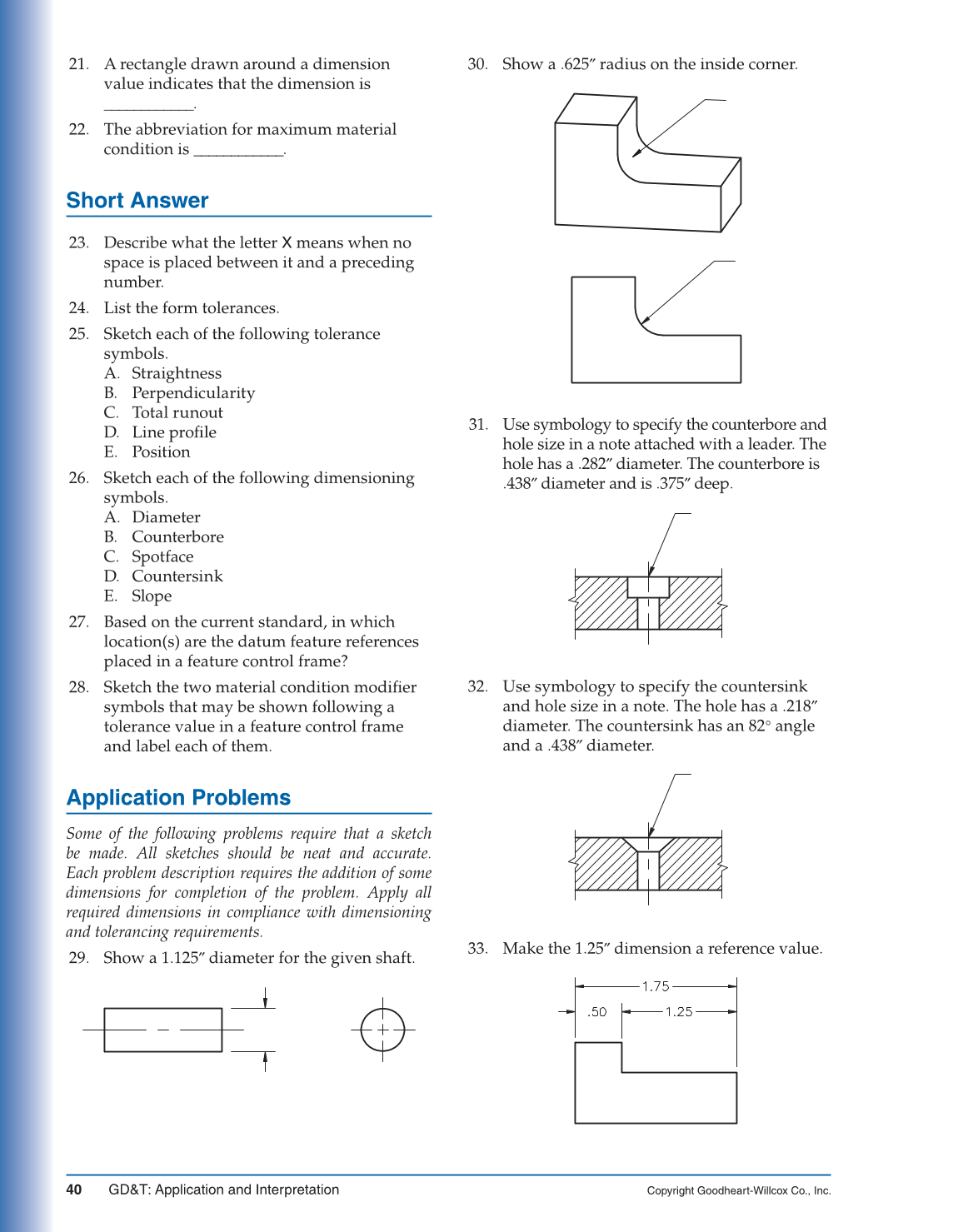 21. A rectangle drawn around a dimension value indicates that the dimension is ___________.

22. The abbreviation for maximum material condition is ___________.

Short Answer

23. Describe what the letter X means when no space is placed between it and a preceding number.

24. List the form tolerances.

25. Sketch each of the following tolerance symbols.
A. Straightness
B. Perpendicularity
C. Total runout
D. Line profile
E. Position

26. Sketch each of the following dimensioning symbols.
A. Diameter
B. Counterbore
C. Spotface
D. Countersink
E. Slope

27. Based on the current standard, in which location(s) are the datum feature references placed in a feature control frame?

28. Sketch the two material condition modifier symbols that may be shown following a tolerance value in a feature control frame and label each of them.

Application Problems

Some of the following problems require that a sketch be made. All sketches should be neat and accurate. Each problem description requires the addition of some dimensions for completion of the problem. Apply all required dimensions in compliance with dimensioning and tolerancing requirements.

29. Show a 1.125″ diameter for the given shaft.

30. Show a .625″ radius on the inside corner.

31. Use symbology to specify the counterbore and hole size in a note attached with a leader. The hole has a .282″ diameter. The counterbore is .438″ diameter and is .375″ deep.

32. Use symbology to specify the countersink and hole size in a note. The hole has a .218″ diameter. The countersink has an 82° angle and a .438″ diameter.

33. Make the 1.25″ dimension a reference value.

1.75
.50
1.25

40 GD&T: Application and Interpretation

Copyright Goodheart-Willcox Co., Inc.