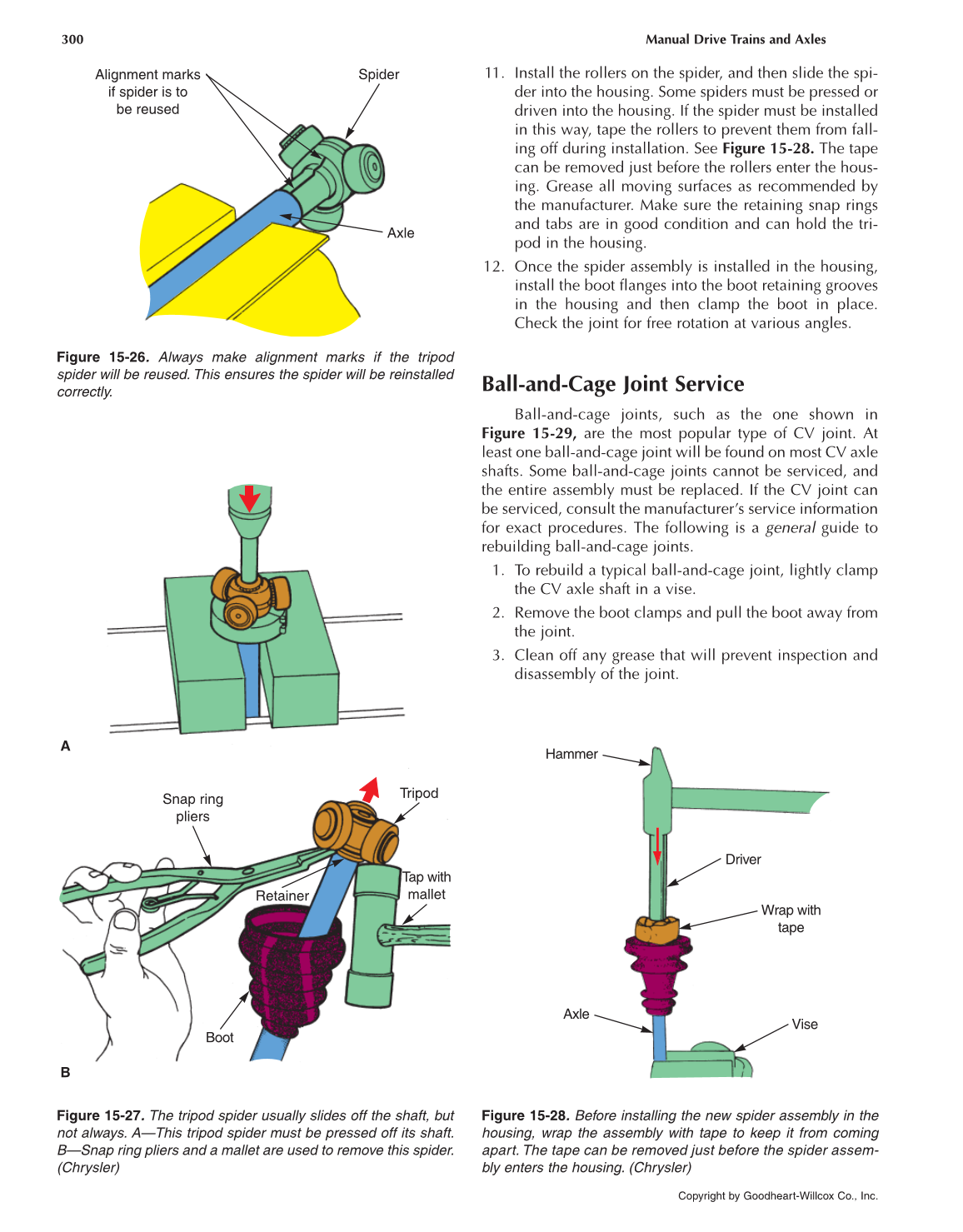 300

Manual Drive Trains and Axles

Alignment marks if spider is to be reused

Spider

Axle

Figure 15-26. Always make alignment marks if the tripod spider will be reused. This ensures the spider will be reinstalled correctly.

A

Snap ring pliers

Tripod

Retainer

Tap with mallet

Boot

B

Figure 15-27. The tripod spider usually slides off the shaft, but not always. A—This tripod spider must be pressed off its shaft. B—Snap ring pliers and a mallet are used to remove this spider. (Chrysler)

11. Install the rollers on the spider, and then slide the spider into the housing. Some spiders must be pressed or driven into the housing. If the spider must be installed in this way, tape the rollers to prevent them from falling off during installation. See Figure 15-28. The tape can be removed just before the rollers enter the housing. Grease all moving surfaces as recommended by the manufacturer. Make sure the retaining snap rings and tabs are in good condition and can hold the tripod in the housing.

12. Once the spider assembly is installed in the housing, install the boot flanges into the boot retaining grooves in the housing and then clamp the boot in place. Check the joint for free rotation at various angles.

Ball-and-Cage Joint Service

Ball-and-cage joints, such as the one shown in Figure 15-29, are the most popular type of CV joint. At least one ball-and-cage joint will be found on most CV axle shafts. Some ball-and-cage joints cannot be serviced, and the entire assembly must be replaced. If the CV joint can be serviced, consult the manufacturer's service information for exact procedures. The following is a general guide to rebuilding ball-and-cage joints.

1. To rebuild a typical ball-and-cage joint, lightly clamp the CV axle shaft in a vise.

2. Remove the boot clamps and pull the boot away from the joint.

3. Clean off any grease that will prevent inspection and disassembly of the joint.

Hammer

Driver

Wrap with tape

Axle

Vise

Figure 15-28. Before installing the new spider assembly in the housing, wrap the assembly with tape to keep it from coming apart. The tape can be removed just before the spider assembly enters the housing. (Chrysler)

Copyright by Goodheart-Willcox Co., Inc.