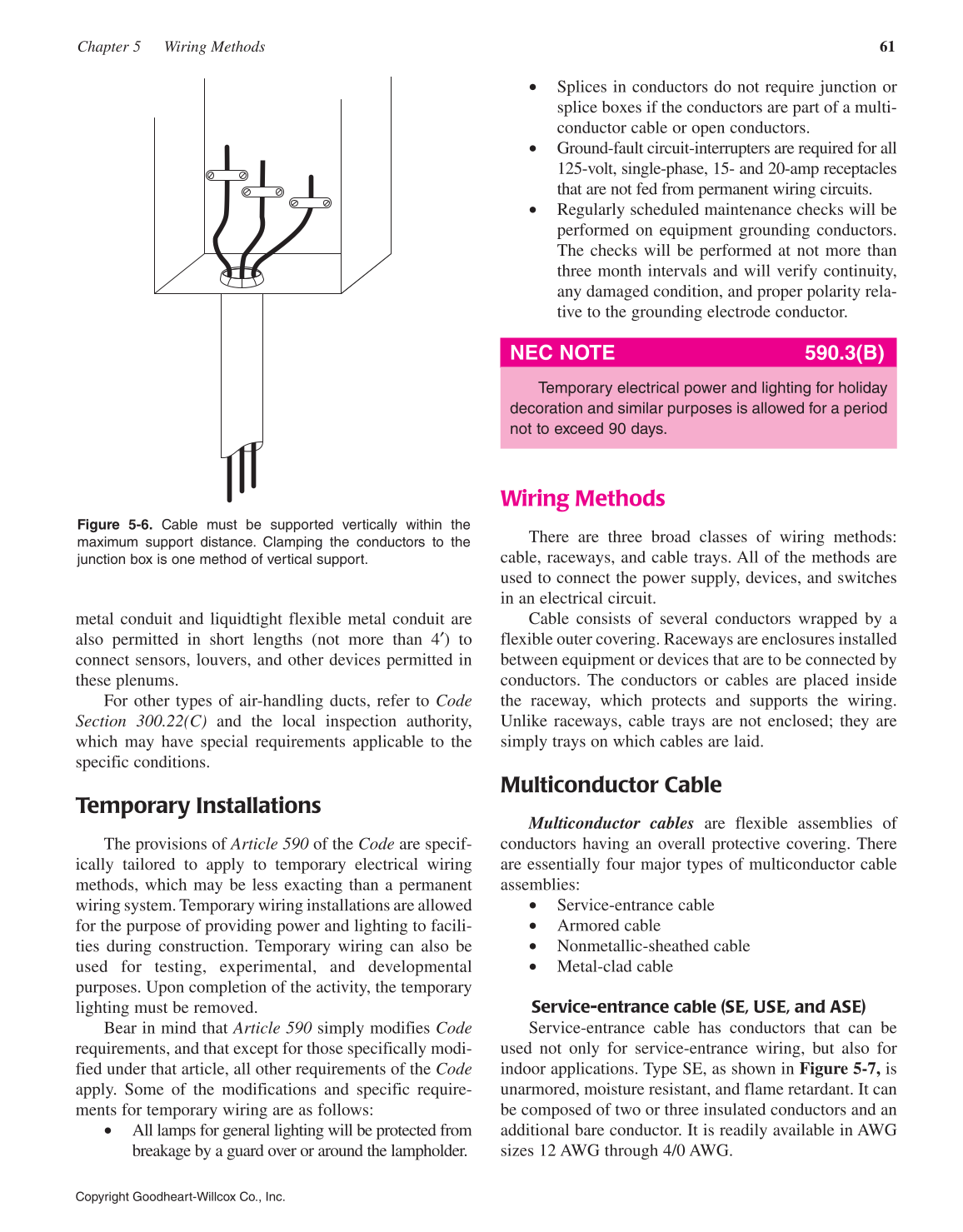 Chapter 5 Wiring Methods 61

Figure 5-6. Cable must be supported vertically within the maximum support distance. Clamping the conductors to the junction box is one method of vertical support.

metal conduit and liquidtight flexible metal conduit are also permitted in short lengths (not more than 4′) to connect sensors, louvers, and other devices permitted in these plenums.

For other types of air-handling ducts, refer to Code Section 300.22(C) and the local inspection authority, which may have special requirements applicable to the specific conditions.

Temporary Installations

The provisions of Article 590 of the Code are specifically tailored to apply to temporary electrical wiring methods, which may be less exacting than a permanent wiring system. Temporary wiring installations are allowed for the purpose of providing power and lighting to facilities during construction. Temporary wiring can also be used for testing, experimental, and developmental purposes. Upon completion of the activity, the temporary lighting must be removed.

Bear in mind that Article 590 simply modifies Code requirements, and that except for those specifically modified under that article, all other requirements of the Code apply. Some of the modifications and specific requirements for temporary wiring are as follows:

• All lamps for general lighting will be protected from breakage by a guard over or around the lampholder.

• Splices in conductors do not require junction or splice boxes if the conductors are part of a multiconductor cable or open conductors.
• Ground-fault circuit-interrupters are required for all 125-volt, single-phase, 15- and 20-amp receptacles that are not fed from permanent wiring circuits.
• Regularly scheduled maintenance checks will be performed on equipment grounding conductors. The checks will be performed at not more than three month intervals and will verify continuity, any damaged condition, and proper polarity relative to the grounding electrode conductor.

NEC NOTE 590.3(B)

Temporary electrical power and lighting for holiday decoration and similar purposes is allowed for a period not to exceed 90 days.

Wiring Methods

There are three broad classes of wiring methods: cable, raceways, and cable trays. All of the methods are used to connect the power supply, devices, and switches in an electrical circuit.

Cable consists of several conductors wrapped by a flexible outer covering. Raceways are enclosures installed between equipment or devices that are to be connected by conductors. The conductors or cables are placed inside the raceway, which protects and supports the wiring. Unlike raceways, cable trays are not enclosed; they are simply trays on which cables are laid.

Multiconductor Cable

Multiconductor cables are flexible assemblies of conductors having an overall protective covering. There are essentially four major types of multiconductor cable assemblies:
• Service-entrance cable
• Armored cable
• Nonmetallic-sheathed cable
• Metal-clad cable

Service-entrance cable (SE, USE, and ASE)

Service-entrance cable has conductors that can be used not only for service-entrance wiring, but also for indoor applications. Type SE, as shown in Figure 5-7, is unarmored, moisture resistant, and flame retardant. It can be composed of two or three insulated conductors and an additional bare conductor. It is readily available in AWG sizes 12 AWG through 4/0 AWG.

Copyright Goodheart-Willcox Co., Inc.