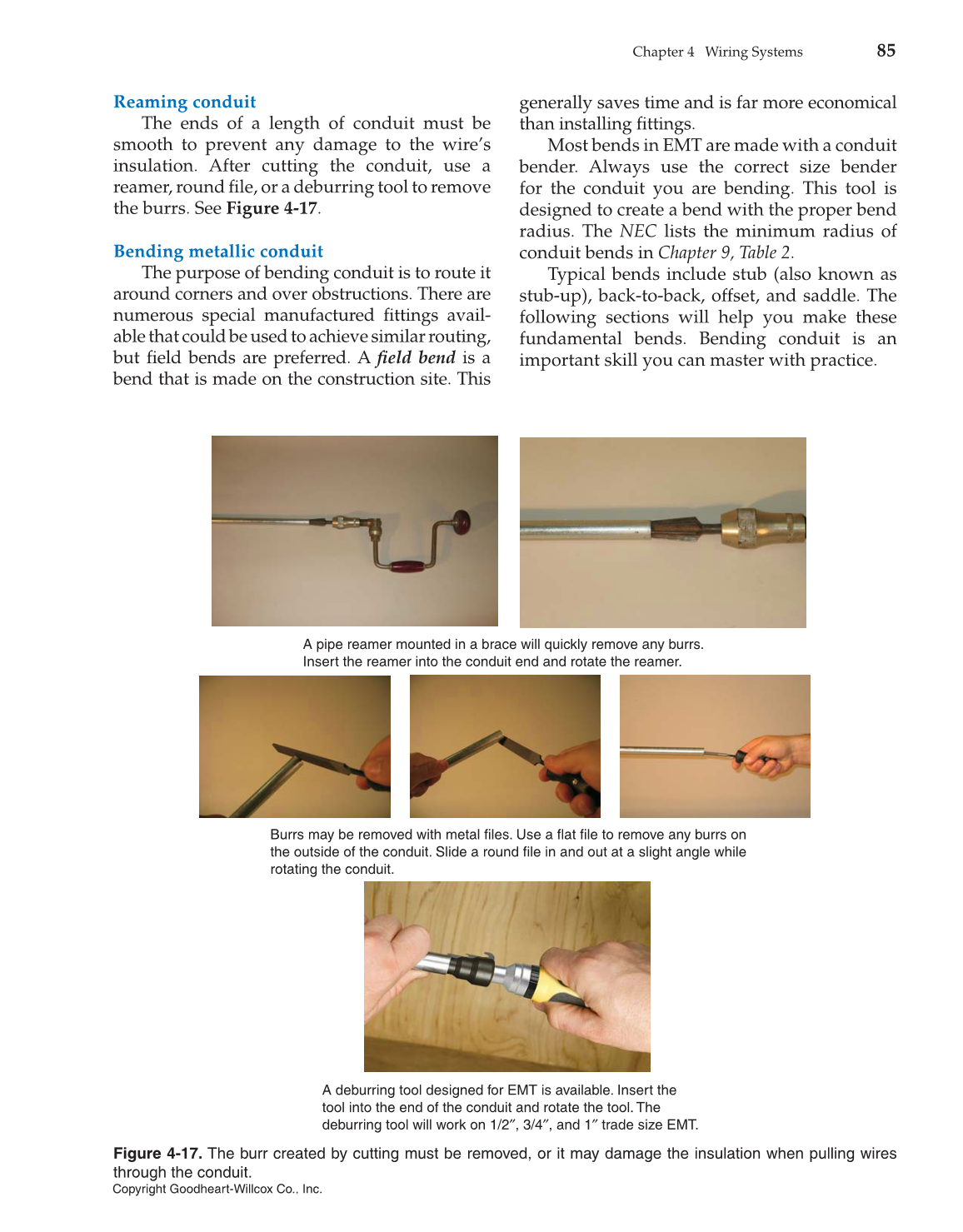 Chapter 4 Wiring Systems 85

Reaming conduit

The ends of a length of conduit must be smooth to prevent any damage to the wire's insulation. After cutting the conduit, use a reamer, round file, or a deburring tool to remove the burrs. See Figure 4-17.

Bending metallic conduit

The purpose of bending conduit is to route it around corners and over obstructions. There are numerous special manufactured fittings available that could be used to achieve similar routing, but field bends are preferred. A field bend is a bend that is made on the construction site. This generally saves time and is far more economical than installing fittings.

Most bends in EMT are made with a conduit bender. Always use the correct size bender for the conduit you are bending. This tool is designed to create a bend with the proper bend radius. The NEC lists the minimum radius of conduit bends in Chapter 9, Table 2.

Typical bends include stub (also known as stub-up), back-to-back, offset, and saddle. The following sections will help you make these fundamental bends. Bending conduit is an important skill you can master with practice.

A pipe reamer mounted in a brace will quickly remove any burrs. Insert the reamer into the conduit end and rotate the reamer.

Burrs may be removed with metal files. Use a flat file to remove any burrs on the outside of the conduit. Slide a round file in and out at a slight angle while rotating the conduit.

A deburring tool designed for EMT is available. Insert the tool into the end of the conduit and rotate the tool. The deburring tool will work on 1/2″, 3/4″, and 1″ trade size EMT.

Figure 4-17. The burr created by cutting must be removed, or it may damage the insulation when pulling wires through the conduit.
Copyright Goodheart-Willcox Co., Inc.