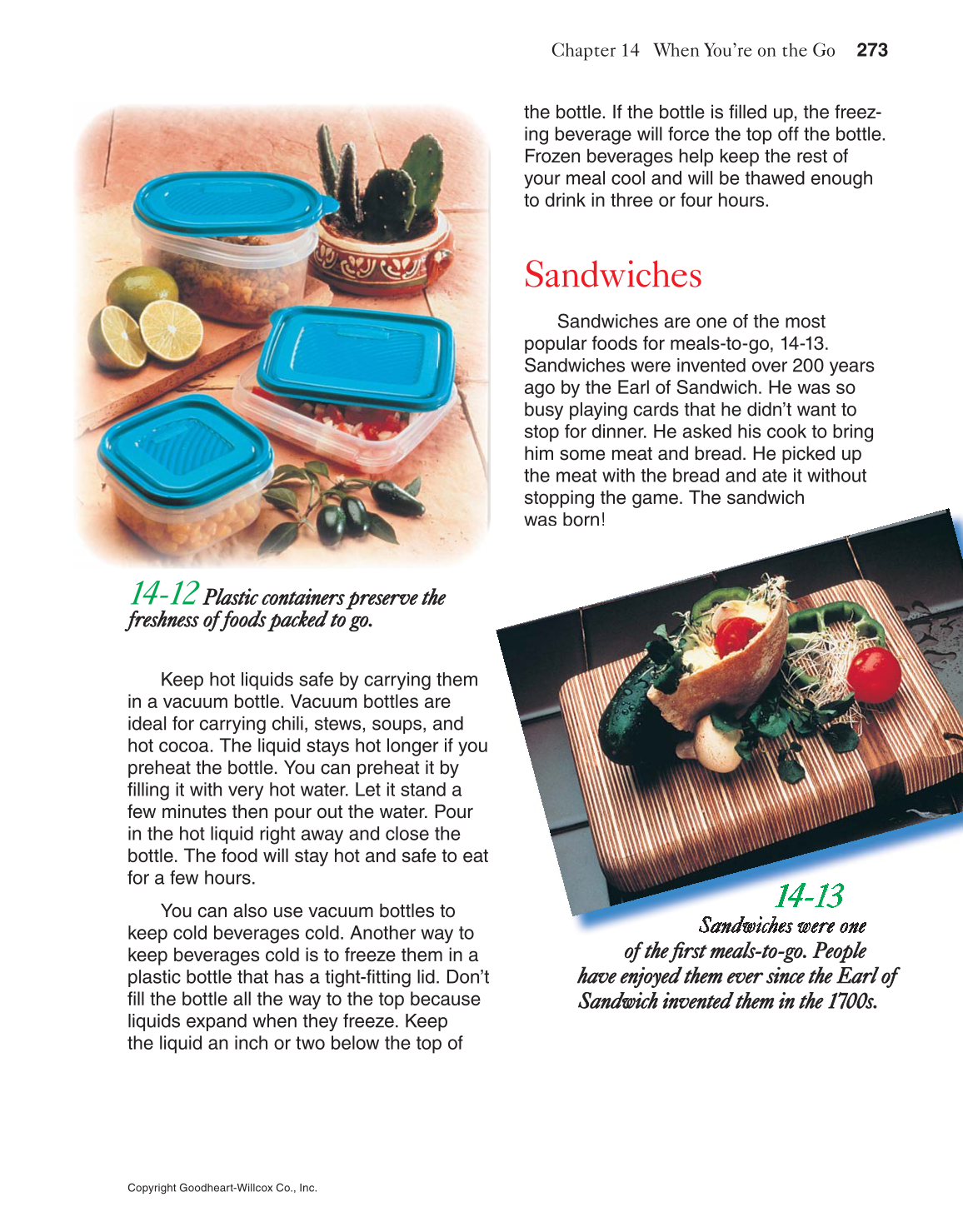 Chapter 14 When You're on the Go 273

14-12 Plastic containers preserve the freshness of foods packed to go.

Keep hot liquids safe by carrying them in a vacuum bottle. Vacuum bottles are ideal for carrying chili, stews, soups, and hot cocoa. The liquid stays hot longer if you preheat the bottle. You can preheat it by filling it with very hot water. Let it stand a few minutes then pour out the water. Pour in the hot liquid right away and close the bottle. The food will stay hot and safe to eat for a few hours.

You can also use vacuum bottles to keep cold beverages cold. Another way to keep beverages cold is to freeze them in a plastic bottle that has a tight-fitting lid. Don't fill the bottle all the way to the top because liquids expand when they freeze. Keep the liquid an inch or two below the top of the bottle. If the bottle is filled up, the freezing beverage will force the top off the bottle. Frozen beverages help keep the rest of your meal cool and will be thawed enough to drink in three or four hours.

Sandwiches

Sandwiches are one of the most popular foods for meals-to-go, 14-13. Sandwiches were invented over 200 years ago by the Earl of Sandwich. He was so busy playing cards that he didn't want to stop for dinner. He asked his cook to bring him some meat and bread. He picked up the meat with the bread and ate it without stopping the game. The sandwich was born!

14-13 Sandwiches were one of the first meals-to-go. People have enjoyed them ever since the Earl of Sandwich invented them in the 1700s.

Copyright Goodheart-Willcox Co., Inc.