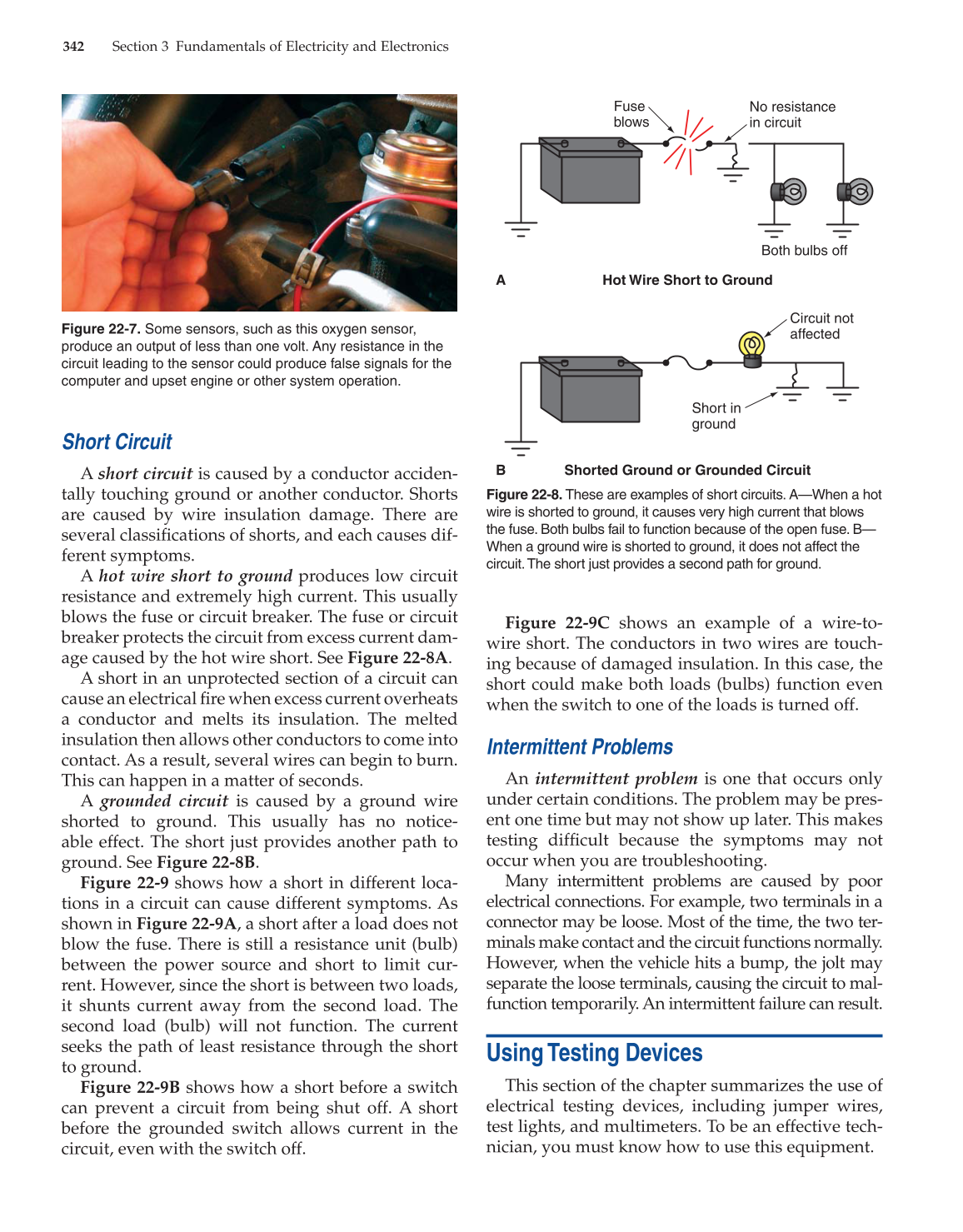 342 Section 3 Fundamentals of Electricity and Electronics

Figure 22-7. Some sensors, such as this oxygen sensor, produce an output of less than one volt. Any resistance in the circuit leading to the sensor could produce false signals for the computer and upset engine or other system operation.

Short Circuit

A short circuit is caused by a conductor accidentally touching ground or another conductor. Shorts are caused by wire insulation damage. There are several classifications of shorts, and each causes different symptoms.

A hot wire short to ground produces low circuit resistance and extremely high current. This usually blows the fuse or circuit breaker. The fuse or circuit breaker protects the circuit from excess current damage caused by the hot wire short. See Figure 22-8A.

A short in an unprotected section of a circuit can cause an electrical fire when excess current overheats a conductor and melts its insulation. The melted insulation then allows other conductors to come into contact. As a result, several wires can begin to burn. This can happen in a matter of seconds.

A grounded circuit is caused by a ground wire shorted to ground. This usually has no noticeable effect. The short just provides another path to ground. See Figure 22-8B.

Figure 22-9 shows how a short in different locations in a circuit can cause different symptoms. As shown in Figure 22-9A, a short after a load does not blow the fuse. There is still a resistance unit (bulb) between the power source and short to limit current. However, since the short is between two loads, it shunts current away from the second load. The second load (bulb) will not function. The current seeks the path of least resistance through the short to ground.

Figure 22-9B shows how a short before a switch can prevent a circuit from being shut off. A short before the grounded switch allows current in the circuit, even with the switch off.

Fuse blows

No resistance in circuit

Both bulbs off

A Hot Wire Short to Ground

Circuit not affected

Short in ground

B Shorted Ground or Grounded Circuit

Figure 22-8. These are examples of short circuits. A—When a hot wire is shorted to ground, it causes very high current that blows the fuse. Both bulbs fail to function because of the open fuse. B—When a ground wire is shorted to ground, it does not affect the circuit. The short just provides a second path for ground.

Figure 22-9C shows an example of a wire-to-wire short. The conductors in two wires are touching because of damaged insulation. In this case, the short could make both loads (bulbs) function even when the switch to one of the loads is turned off.

Intermittent Problems

An intermittent problem is one that occurs only under certain conditions. The problem may be present one time but may not show up later. This makes testing difficult because the symptoms may not occur when you are troubleshooting.

Many intermittent problems are caused by poor electrical connections. For example, two terminals in a connector may be loose. Most of the time, the two terminals make contact and the circuit functions normally. However, when the vehicle hits a bump, the jolt may separate the loose terminals, causing the circuit to malfunction temporarily. An intermittent failure can result.

Using Testing Devices

This section of the chapter summarizes the use of electrical testing devices, including jumper wires, test lights, and multimeters. To be an effective technician, you must know how to use this equipment.