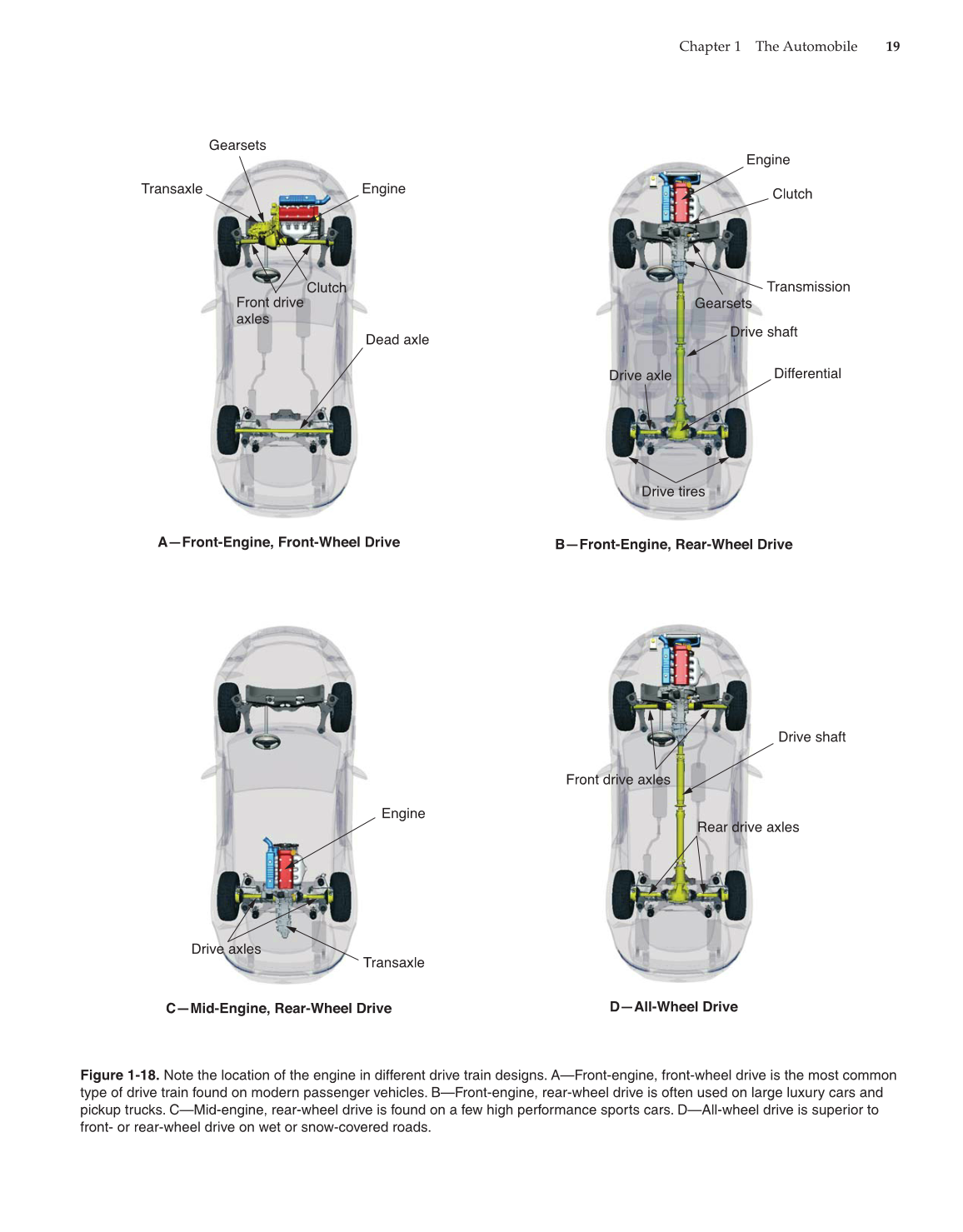 Chapter 1 The Automobile 19

Gearsets
Transaxle
Engine
Clutch
Front drive axles
Dead axle

A—Front-Engine, Front-Wheel Drive

Engine
Clutch
Transmission
Gearsets
Drive shaft
Drive axle
Differential
Drive tires

B—Front-Engine, Rear-Wheel Drive

Engine
Drive axles
Transaxle

C—Mid-Engine, Rear-Wheel Drive

Drive shaft
Front drive axles
Rear drive axles

D—All-Wheel Drive

**Figure 1-18.** Note the location of the engine in different drive train designs. A—Front-engine, front-wheel drive is the most common type of drive train found on modern passenger vehicles. B—Front-engine, rear-wheel drive is often used on large luxury cars and pickup trucks. C—Mid-engine, rear-wheel drive is found on a few high performance sports cars. D—All-wheel drive is superior to front- or rear-wheel drive on wet or snow-covered roads.