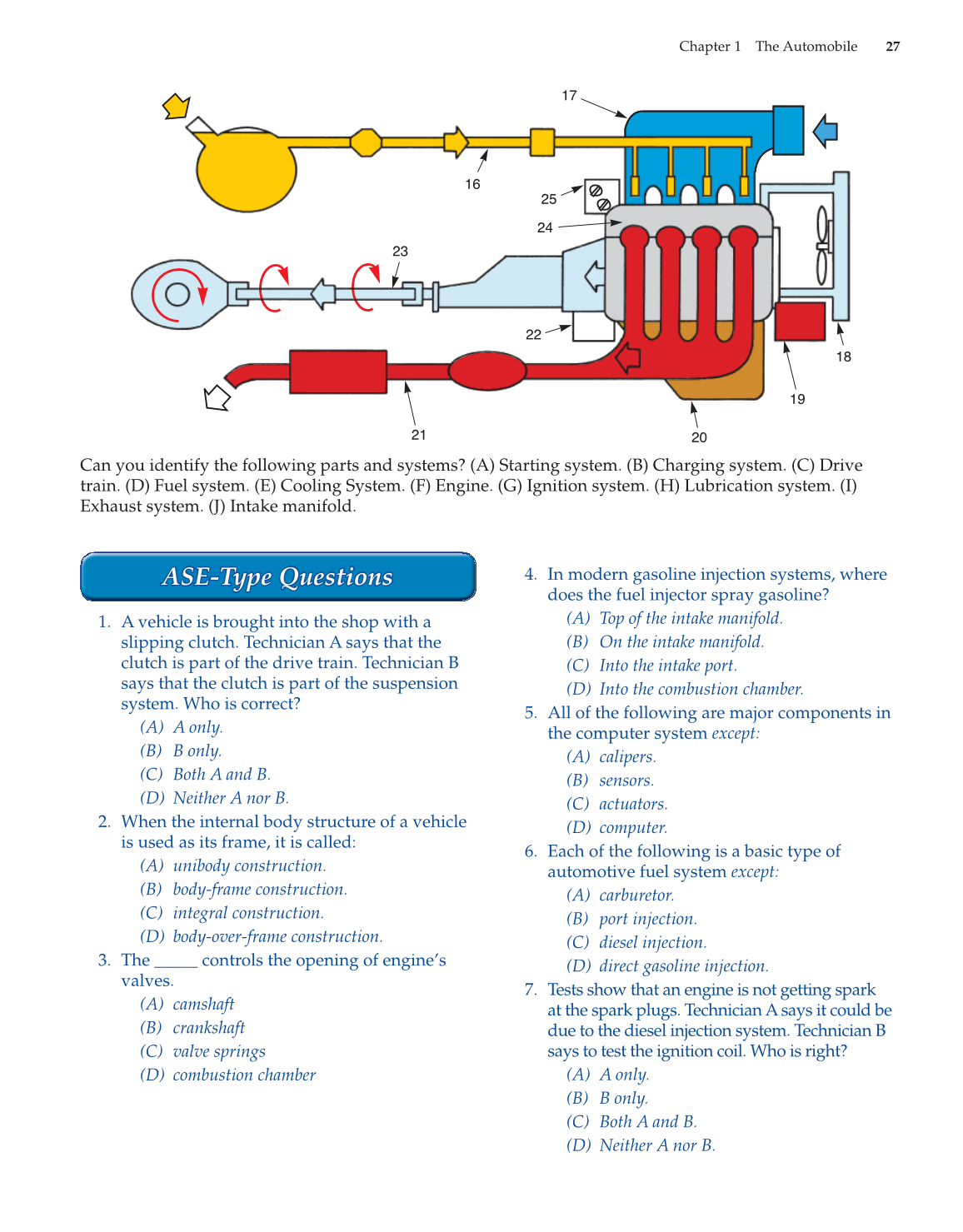 Chapter 1 The Automobile 27

17

16

25

24

23

22

18

19

21

20

Can you identify the following parts and systems? (A) Starting system. (B) Charging system. (C) Drive train. (D) Fuel system. (E) Cooling System. (F) Engine. (G) Ignition system. (H) Lubrication system. (I) Exhaust system. (J) Intake manifold.

ASE-Type Questions

1. A vehicle is brought into the shop with a slipping clutch. Technician A says that the clutch is part of the drive train. Technician B says that the clutch is part of the suspension system. Who is correct?
(A) A only.
(B) B only.
(C) Both A and B.
(D) Neither A nor B.

2. When the internal body structure of a vehicle is used as its frame, it is called:
(A) unibody construction.
(B) body-frame construction.
(C) integral construction.
(D) body-over-frame construction.

3. The _____ controls the opening of engine's valves.
(A) camshaft
(B) crankshaft
(C) valve springs
(D) combustion chamber

4. In modern gasoline injection systems, where does the fuel injector spray gasoline?
(A) Top of the intake manifold.
(B) On the intake manifold.
(C) Into the intake port.
(D) Into the combustion chamber.

5. All of the following are major components in the computer system except:
(A) calipers.
(B) sensors.
(C) actuators.
(D) computer.

6. Each of the following is a basic type of automotive fuel system except:
(A) carburetor.
(B) port injection.
(C) diesel injection.
(D) direct gasoline injection.

7. Tests show that an engine is not getting spark at the spark plugs. Technician A says it could be due to the diesel injection system. Technician B says to test the ignition coil. Who is right?
(A) A only.
(B) B only.
(C) Both A and B.
(D) Neither A nor B.