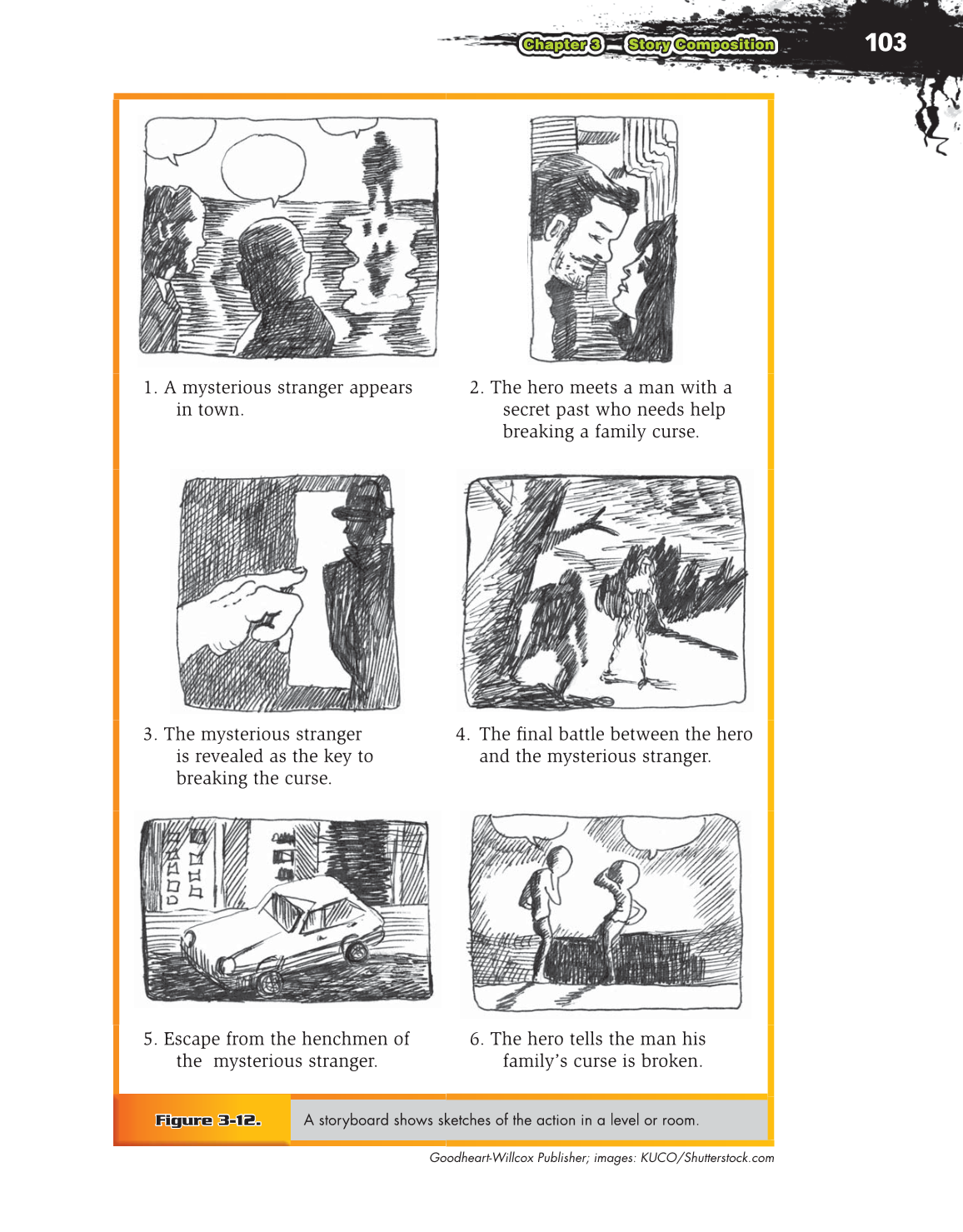 Chapter 3 Story Composition 103

1. A mysterious stranger appears in town.

2. The hero meets a man with a secret past who needs help breaking a family curse.

3. The mysterious stranger is revealed as the key to breaking the curse.

4. The final battle between the hero and the mysterious stranger.

5. Escape from the henchmen of the mysterious stranger.

6. The hero tells the man his family's curse is broken.

Figure 3-12. A storyboard shows sketches of the action in a level or room.

Goodheart-Willcox Publisher; images: KUCO/Shutterstock.com