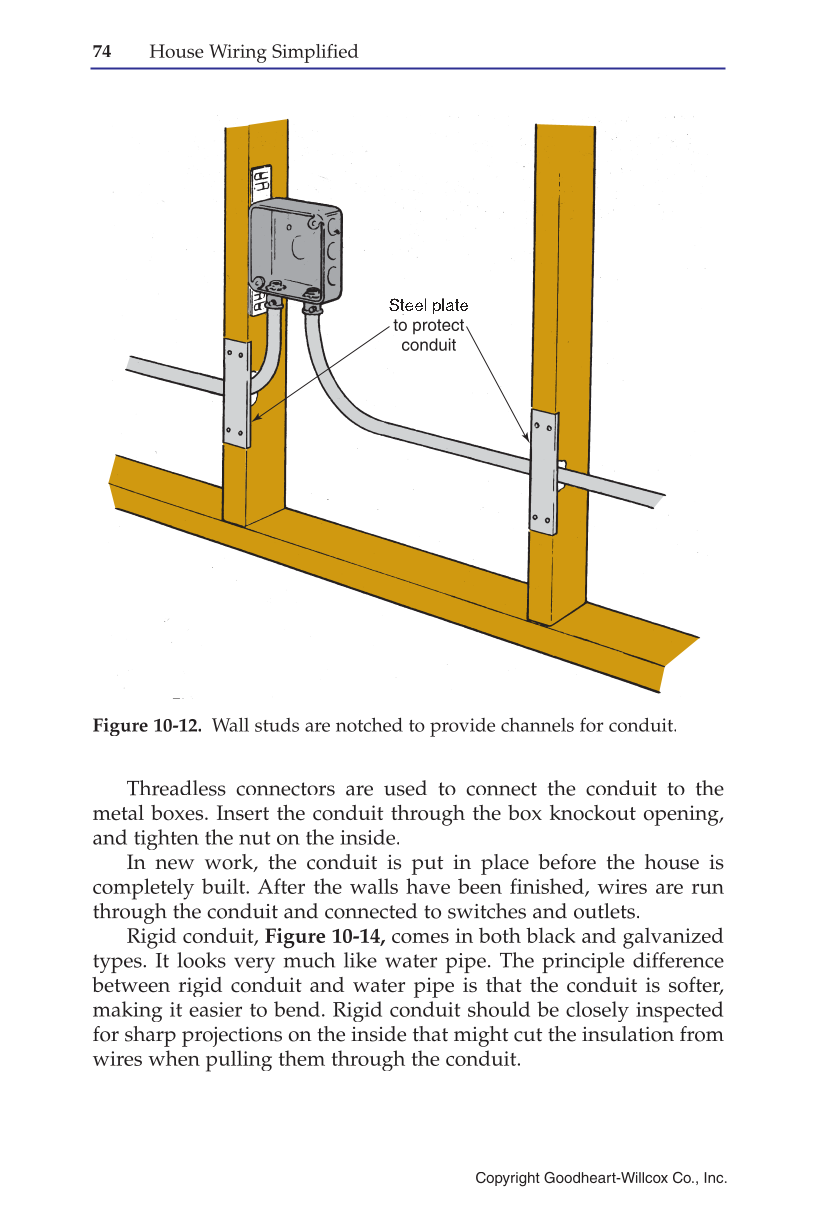 74 House Wiring Simplified

Steel plate to protect conduit

Figure 10-12. Wall studs are notched to provide channels for conduit.

Threadless connectors are used to connect the conduit to the metal boxes. Insert the conduit through the box knockout opening, and tighten the nut on the inside.

In new work, the conduit is put in place before the house is completely built. After the walls have been finished, wires are run through the conduit and connected to switches and outlets.

Rigid conduit, Figure 10-14, comes in both black and galvanized types. It looks very much like water pipe. The principle difference between rigid conduit and water pipe is that the conduit is softer, making it easier to bend. Rigid conduit should be closely inspected for sharp projections on the inside that might cut the insulation from wires when pulling them through the conduit.

Copyright Goodheart-Willcox Co., Inc.