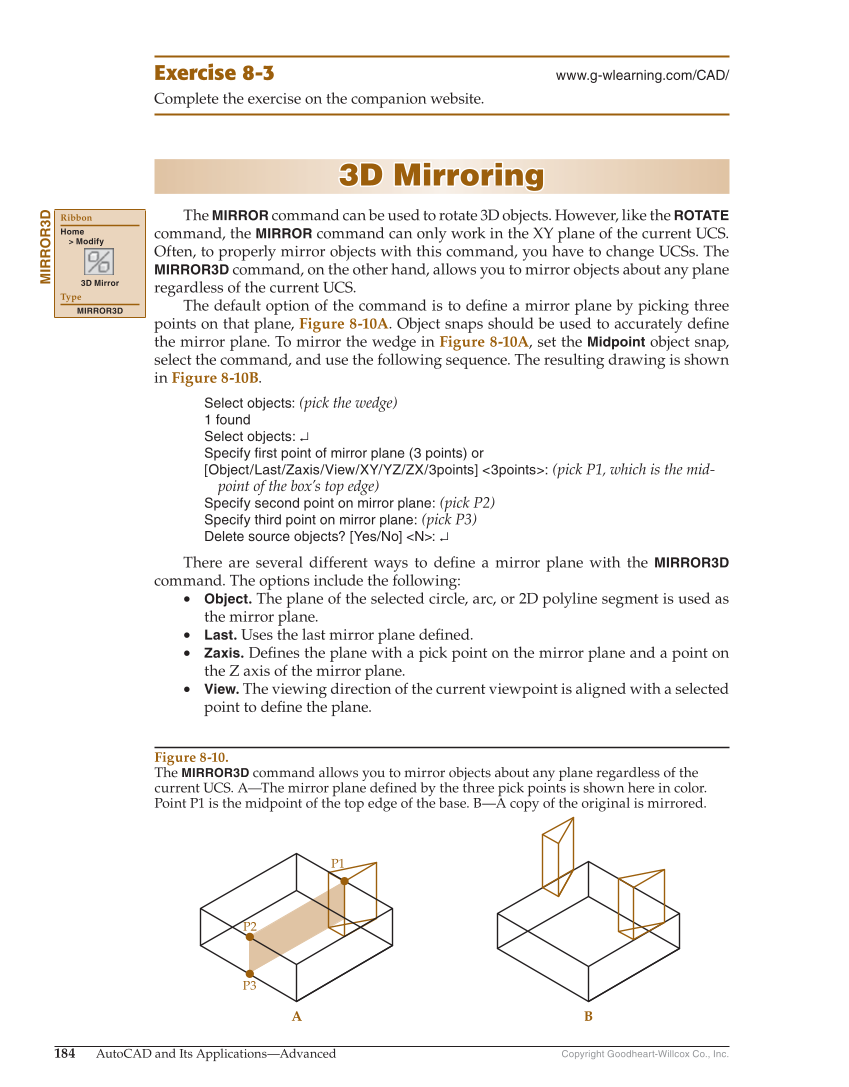 Exercise 8-3

www.g-wlearning.com/CAD/

Complete the exercise on the companion website.

3D Mirroring

MIRROR3D

Ribbon
Home
> Modify
3D Mirror
Type
MIRROR3D

The MIRROR command can be used to rotate 3D objects. However, like the ROTATE command, the MIRROR command can only work in the XY plane of the current UCS. Often, to properly mirror objects with this command, you have to change UCSs. The MIRROR3D command, on the other hand, allows you to mirror objects about any plane regardless of the current UCS.

The default option of the command is to define a mirror plane by picking three points on that plane, Figure 8-10A. Object snaps should be used to accurately define the mirror plane. To mirror the wedge in Figure 8-10A, set the Midpoint object snap, select the command, and use the following sequence. The resulting drawing is shown in Figure 8-10B.

Select objects: (pick the wedge)
1 found
Select objects: ↵
Specify first point of mirror plane (3 points) or
[Object/Last/Zaxis/View/XY/YZ/ZX/3points] <3points>: (pick P1, which is the midpoint of the box's top edge)
Specify second point on mirror plane: (pick P2)
Specify third point on mirror plane: (pick P3)
Delete source objects? [Yes/No] <N>: ↵

There are several different ways to define a mirror plane with the MIRROR3D command. The options include the following:
• Object. The plane of the selected circle, arc, or 2D polyline segment is used as the mirror plane.
• Last. Uses the last mirror plane defined.
• Zaxis. Defines the plane with a pick point on the mirror plane and a point on the Z axis of the mirror plane.
• View. The viewing direction of the current viewpoint is aligned with a selected point to define the plane.

Figure 8-10.
The MIRROR3D command allows you to mirror objects about any plane regardless of the current UCS. A—The mirror plane defined by the three pick points is shown here in color. Point P1 is the midpoint of the top edge of the base. B—A copy of the original is mirrored.

P1
P2
P3
A
B

184 AutoCAD and Its Applications—Advanced

Copyright Goodheart-Willcox Co., Inc.