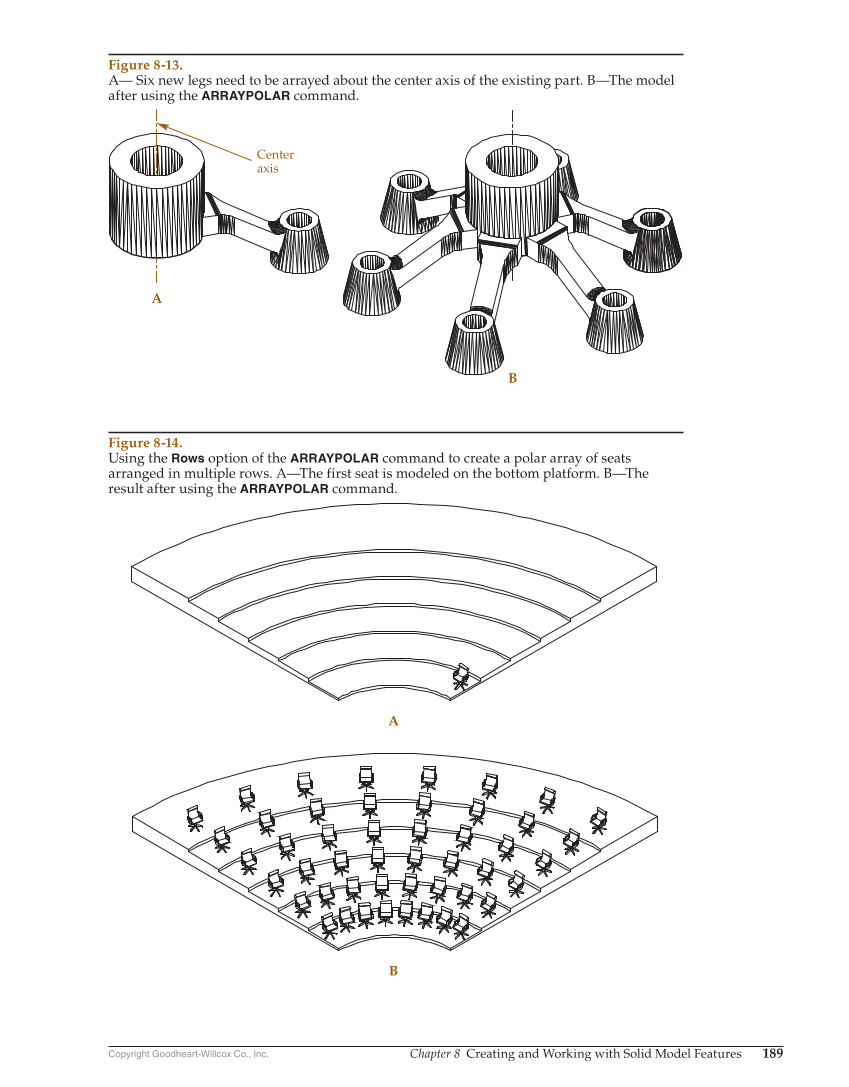 Figure 8-13.
A— Six new legs need to be arrayed about the center axis of the existing part. B—The model after using the ARRAYPOLAR command.

Center axis

A

B

Figure 8-14.
Using the Rows option of the ARRAYPOLAR command to create a polar array of seats arranged in multiple rows. A—The first seat is modeled on the bottom platform. B—The result after using the ARRAYPOLAR command.

A

B

Copyright Goodheart-Willcox Co., Inc.

Chapter 8 Creating and Working with Solid Model Features 189