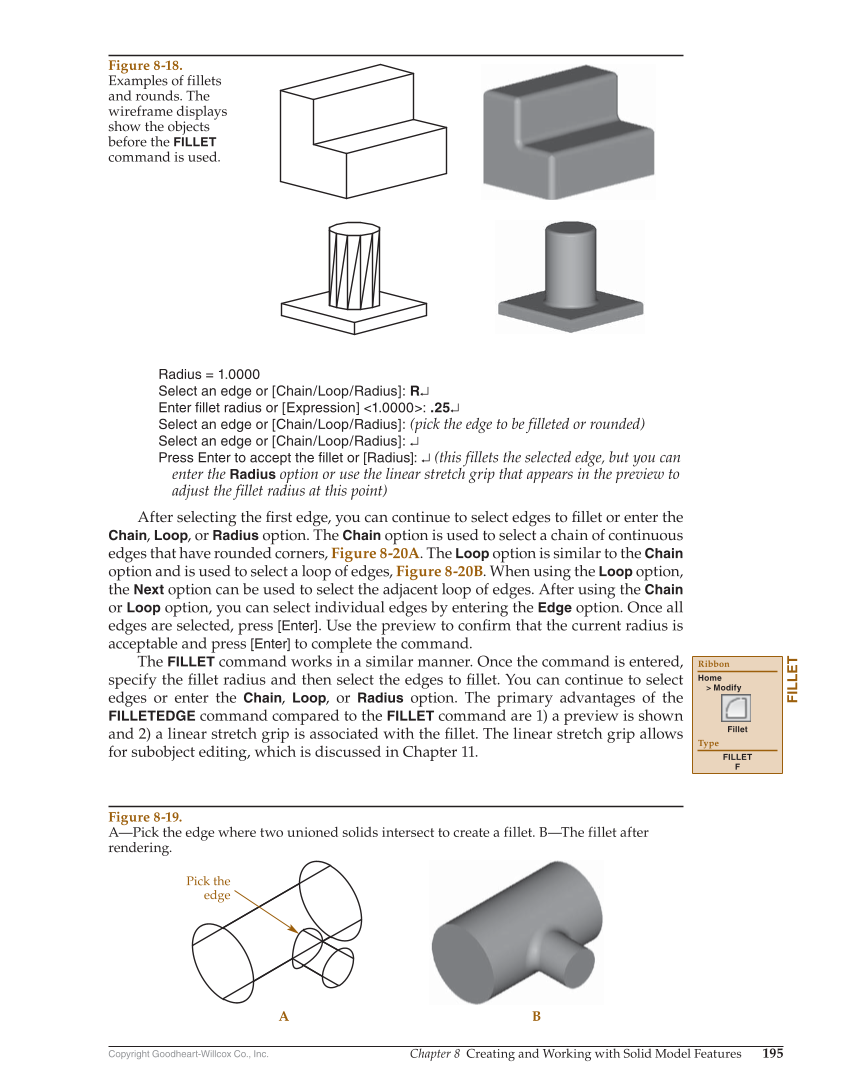 Figure 8-18.
Examples of fillets and rounds. The wireframe displays show the objects before the FILLET command is used.

Radius = 1.0000
Select an edge or [Chain/Loop/Radius]: R↵
Enter fillet radius or [Expression] <1.0000>: .25↵
Select an edge or [Chain/Loop/Radius]: (pick the edge to be filleted or rounded)
Select an edge or [Chain/Loop/Radius]: ↵
Press Enter to accept the fillet or [Radius]: ↵ (this fillets the selected edge, but you can enter the Radius option or use the linear stretch grip that appears in the preview to adjust the fillet radius at this point)

After selecting the first edge, you can continue to select edges to fillet or enter the Chain, Loop, or Radius option. The Chain option is used to select a chain of continuous edges that have rounded corners, Figure 8-20A. The Loop option is similar to the Chain option and is used to select a loop of edges, Figure 8-20B. When using the Loop option, the Next option can be used to select the adjacent loop of edges. After using the Chain or Loop option, you can select individual edges by entering the Edge option. Once all edges are selected, press [Enter]. Use the preview to confirm that the current radius is acceptable and press [Enter] to complete the command.

The FILLET command works in a similar manner. Once the command is entered, specify the fillet radius and then select the edges to fillet. You can continue to select edges or enter the Chain, Loop, or Radius option. The primary advantages of the FILLETEDGE command compared to the FILLET command are 1) a preview is shown and 2) a linear stretch grip is associated with the fillet. The linear stretch grip allows for subobject editing, which is discussed in Chapter 11.

Ribbon
Home
> Modify
Fillet
Type
FILLET
F
FILLET

Figure 8-19.
A—Pick the edge where two unioned solids intersect to create a fillet. B—The fillet after rendering.

Pick the edge

A

B

Copyright Goodheart-Willcox Co., Inc.

Chapter 8 Creating and Working with Solid Model Features 195