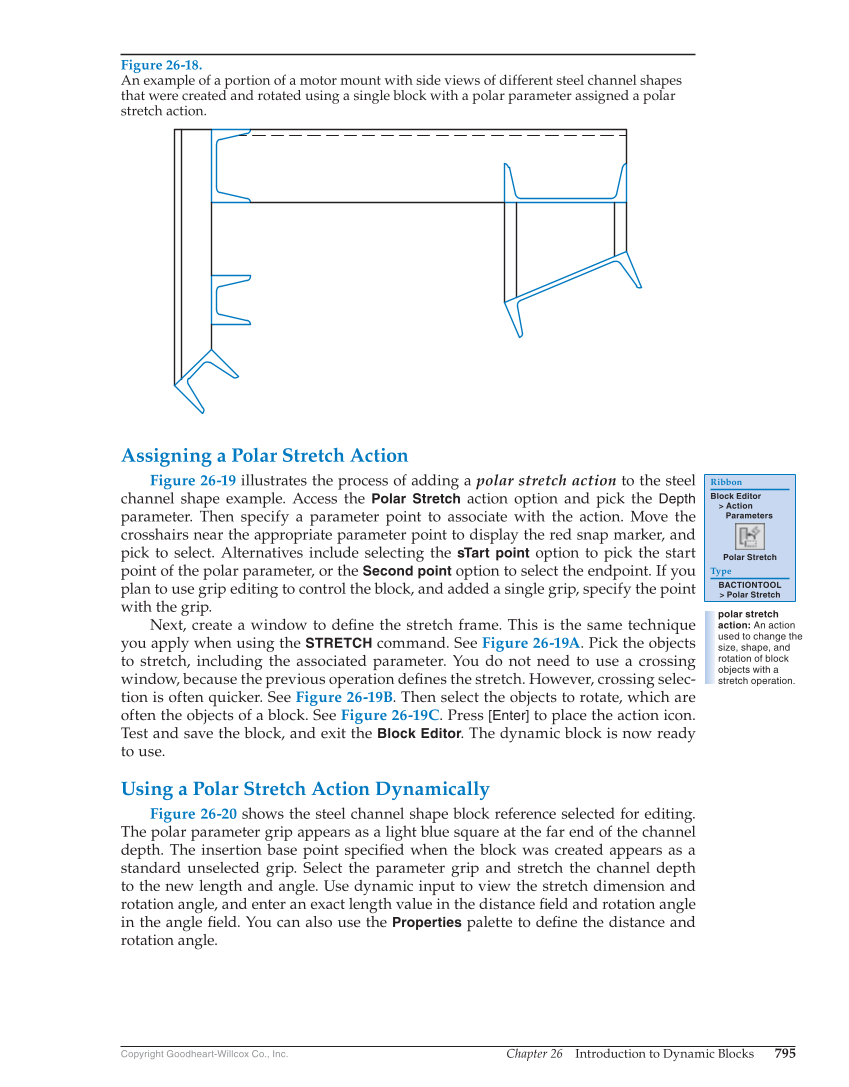 Figure 26-18.
An example of a portion of a motor mount with side views of different steel channel shapes that were created and rotated using a single block with a polar parameter assigned a polar stretch action.

Assigning a Polar Stretch Action

Figure 26-19 illustrates the process of adding a polar stretch action to the steel channel shape example. Access the Polar Stretch action option and pick the Depth parameter. Then specify a parameter point to associate with the action. Move the crosshairs near the appropriate parameter point to display the red snap marker, and pick to select. Alternatives include selecting the sTart point option to pick the start point of the polar parameter, or the Second point option to select the endpoint. If you plan to use grip editing to control the block, and added a single grip, specify the point with the grip.

Next, create a window to define the stretch frame. This is the same technique you apply when using the STRETCH command. See Figure 26-19A. Pick the objects to stretch, including the associated parameter. You do not need to use a crossing window, because the previous operation defines the stretch. However, crossing selection is often quicker. See Figure 26-19B. Then select the objects to rotate, which are often the objects of a block. See Figure 26-19C. Press [Enter] to place the action icon. Test and save the block, and exit the Block Editor. The dynamic block is now ready to use.

Ribbon
Block Editor
> Action Parameters
Polar Stretch
Type
BACTIONTOOL
> Polar Stretch

polar stretch action: An action used to change the size, shape, and rotation of block objects with a stretch operation.

Using a Polar Stretch Action Dynamically

Figure 26-20 shows the steel channel shape block reference selected for editing. The polar parameter grip appears as a light blue square at the far end of the channel depth. The insertion base point specified when the block was created appears as a standard unselected grip. Select the parameter grip and stretch the channel depth to the new length and angle. Use dynamic input to view the stretch dimension and rotation angle, and enter an exact length value in the distance field and rotation angle in the angle field. You can also use the Properties palette to define the distance and rotation angle.

Copyright Goodheart-Willcox Co., Inc.   Chapter 26   Introduction to Dynamic Blocks   795