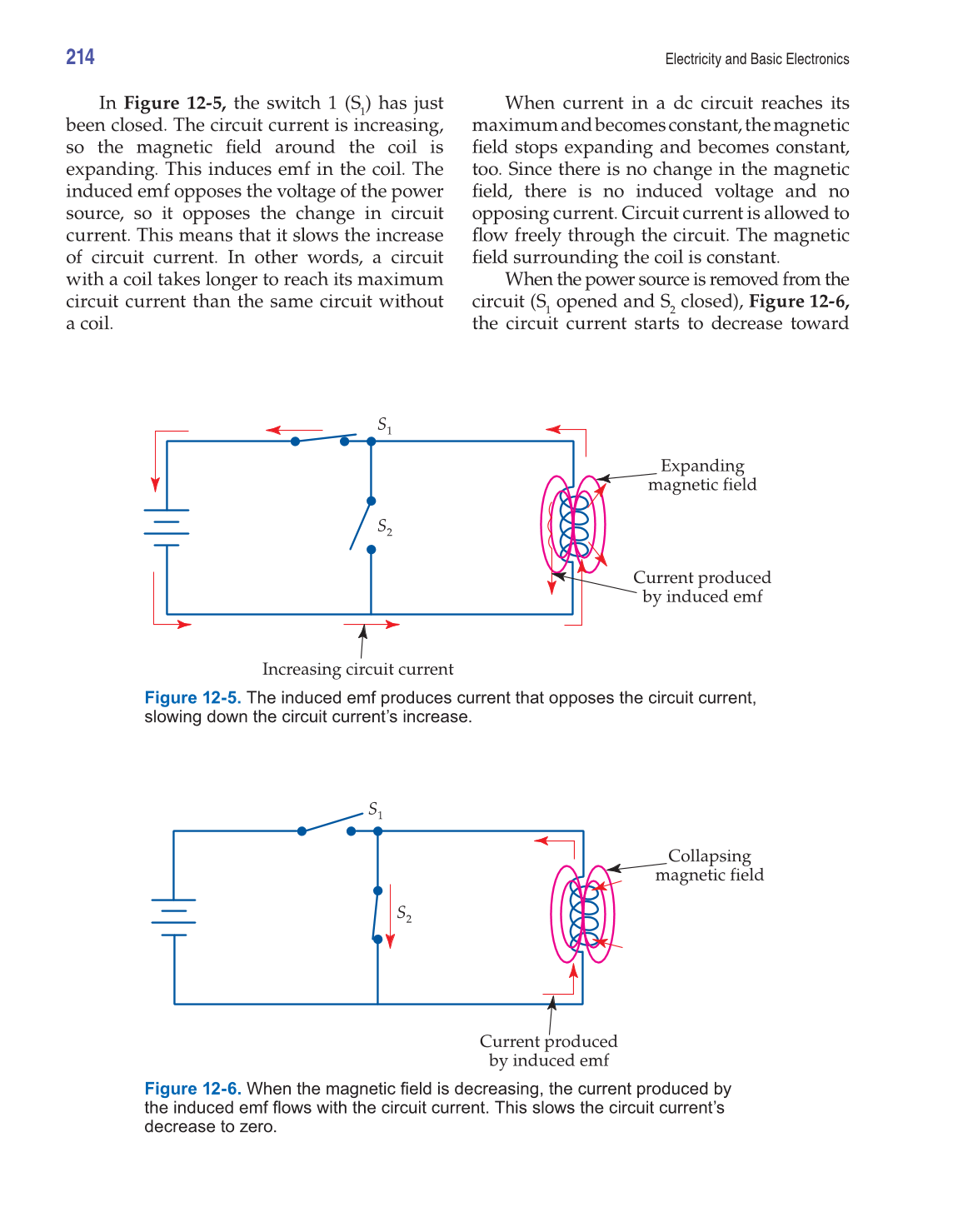 214

Electricity and Basic Electronics

In **Figure 12-5,** the switch 1 ($S_1$) has just been closed. The circuit current is increasing, so the magnetic field around the coil is expanding. This induces emf in the coil. The induced emf opposes the voltage of the power source, so it opposes the change in circuit current. This means that it slows the increase of circuit current. In other words, a circuit with a coil takes longer to reach its maximum circuit current than the same circuit without a coil.

When current in a dc circuit reaches its maximum and becomes constant, the magnetic field stops expanding and becomes constant, too. Since there is no change in the magnetic field, there is no induced voltage and no opposing current. Circuit current is allowed to flow freely through the circuit. The magnetic field surrounding the coil is constant.

When the power source is removed from the circuit ($S_1$ opened and $S_2$ closed), **Figure 12-6,** the circuit current starts to decrease toward

$S_1$

$S_2$

Expanding magnetic field

Current produced by induced emf

Increasing circuit current

**Figure 12-5.** The induced emf produces current that opposes the circuit current, slowing down the circuit current's increase.

$S_1$

$S_2$

Collapsing magnetic field

Current produced by induced emf

**Figure 12-6.** When the magnetic field is decreasing, the current produced by the induced emf flows with the circuit current. This slows the circuit current's decrease to zero.