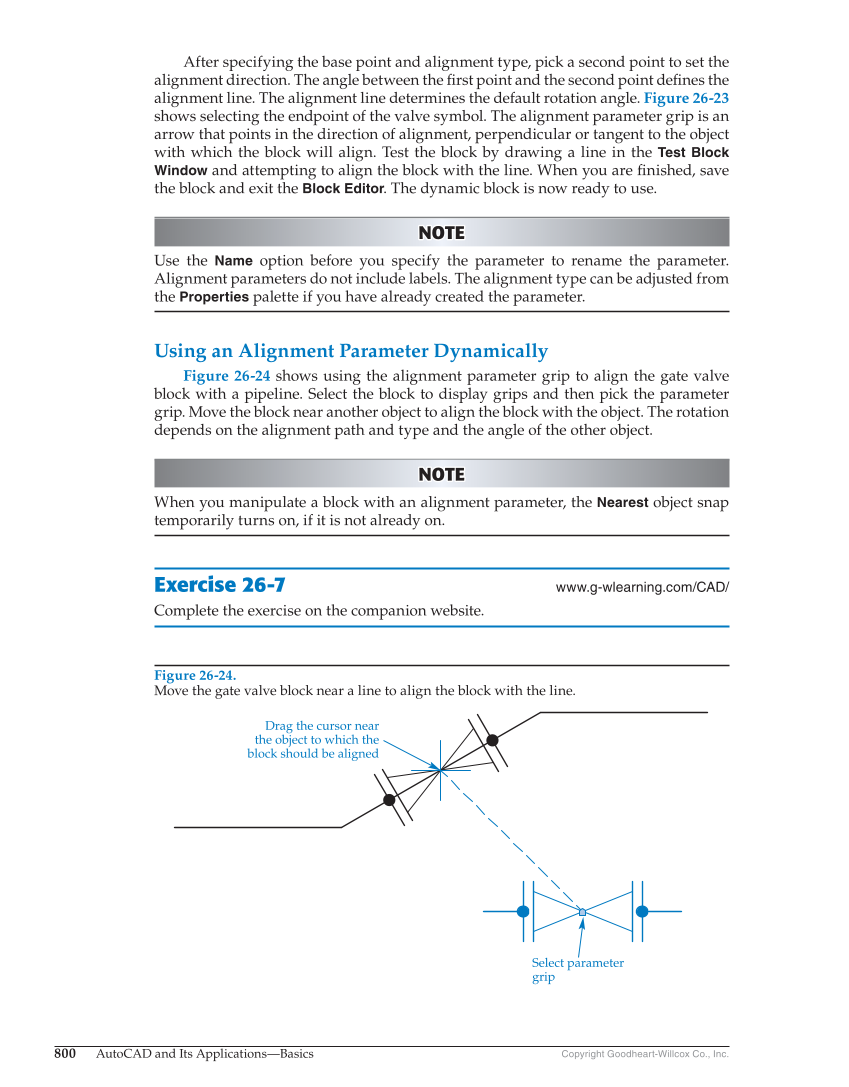 After specifying the base point and alignment type, pick a second point to set the alignment direction. The angle between the first point and the second point defines the alignment line. The alignment line determines the default rotation angle. Figure 26-23 shows selecting the endpoint of the valve symbol. The alignment parameter grip is an arrow that points in the direction of alignment, perpendicular or tangent to the object with which the block will align. Test the block by drawing a line in the Test Block Window and attempting to align the block with the line. When you are finished, save the block and exit the Block Editor. The dynamic block is now ready to use.

NOTE

Use the Name option before you specify the parameter to rename the parameter. Alignment parameters do not include labels. The alignment type can be adjusted from the Properties palette if you have already created the parameter.

Using an Alignment Parameter Dynamically

Figure 26-24 shows using the alignment parameter grip to align the gate valve block with a pipeline. Select the block to display grips and then pick the parameter grip. Move the block near another object to align the block with the object. The rotation depends on the alignment path and type and the angle of the other object.

NOTE

When you manipulate a block with an alignment parameter, the Nearest object snap temporarily turns on, if it is not already on.

Exercise 26-7

www.g-wlearning.com/CAD/

Complete the exercise on the companion website.

Figure 26-24.
Move the gate valve block near a line to align the block with the line.

Drag the cursor near the object to which the block should be aligned

Select parameter grip

800 AutoCAD and Its Applications—Basics

Copyright Goodheart-Willcox Co., Inc.