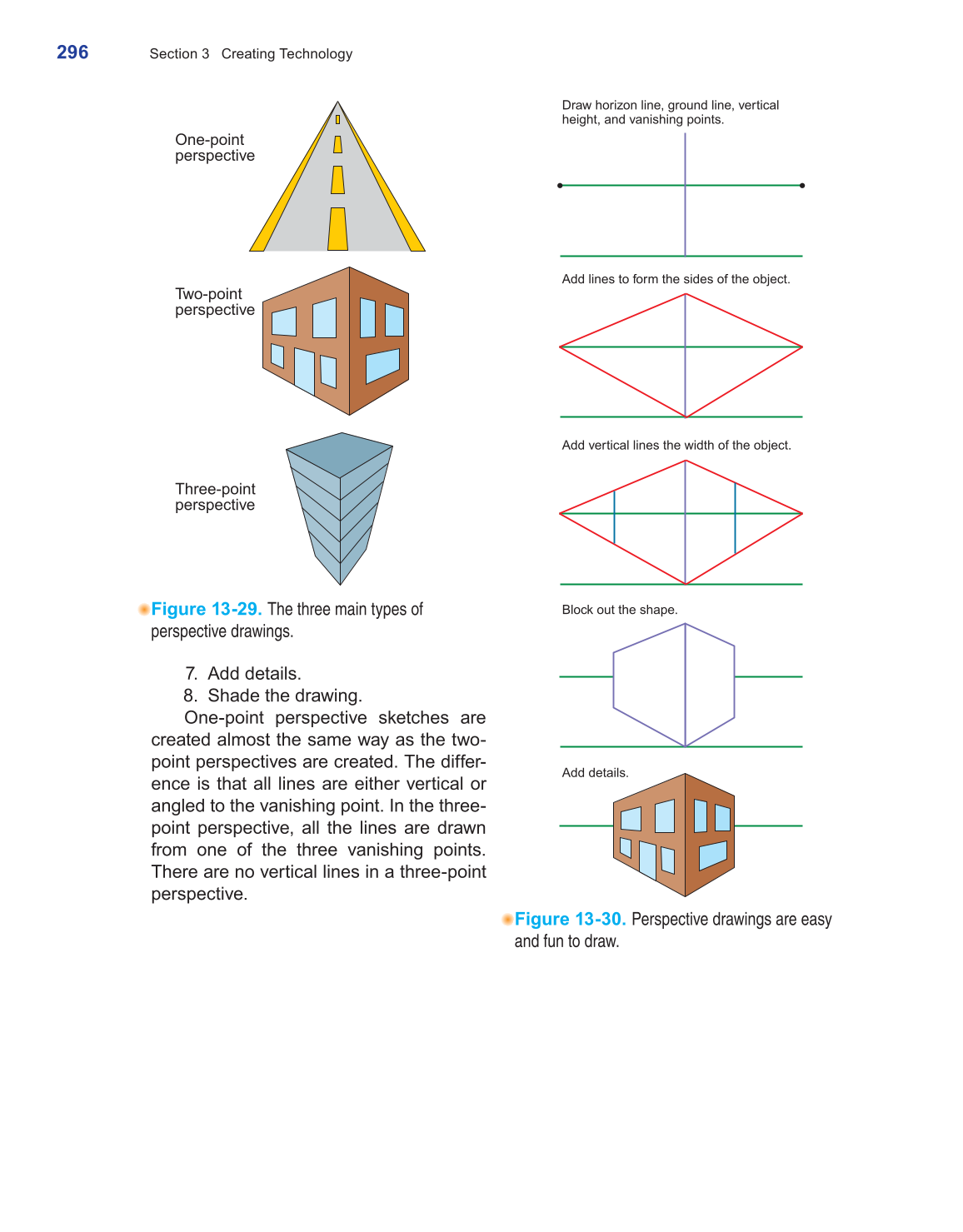 296 Section 3 Creating Technology

One-point perspective

Two-point perspective

Three-point perspective

Figure 13-29. The three main types of perspective drawings.

7. Add details.
8. Shade the drawing.

One-point perspective sketches are created almost the same way as the two-point perspectives are created. The difference is that all lines are either vertical or angled to the vanishing point. In the three-point perspective, all the lines are drawn from one of the three vanishing points. There are no vertical lines in a three-point perspective.

Draw horizon line, ground line, vertical height, and vanishing points.

Add lines to form the sides of the object.

Add vertical lines the width of the object.

Block out the shape.

Add details.

Figure 13-30. Perspective drawings are easy and fun to draw.