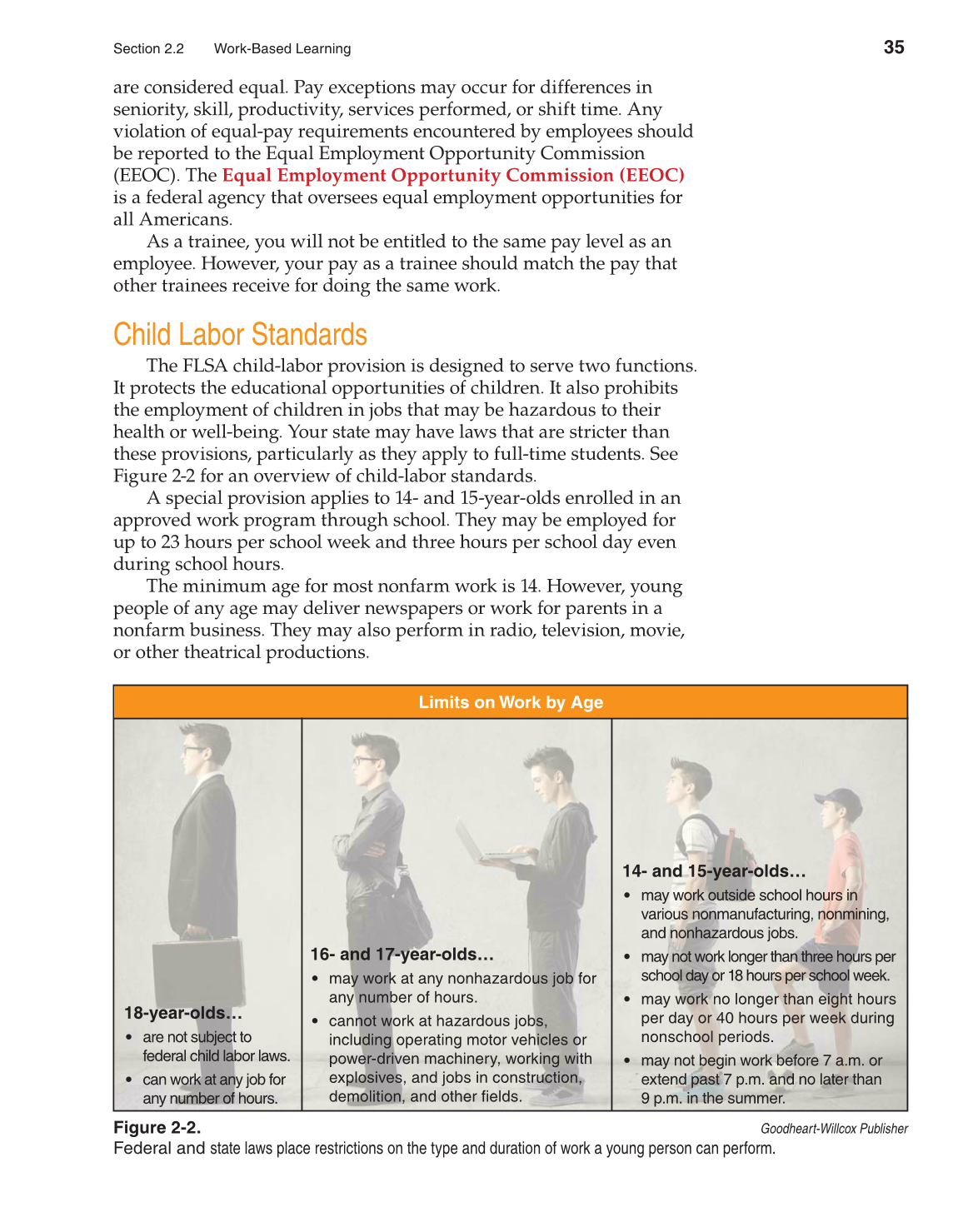 Section 2.2 Work-Based Learning 35

are considered equal. Pay exceptions may occur for differences in seniority, skill, productivity, services performed, or shift time. Any violation of equal-pay requirements encountered by employees should be reported to the Equal Employment Opportunity Commission (EEOC). The Equal Employment Opportunity Commission (EEOC) is a federal agency that oversees equal employment opportunities for all Americans.

As a trainee, you will not be entitled to the same pay level as an employee. However, your pay as a trainee should match the pay that other trainees receive for doing the same work.

Child Labor Standards

The FLSA child-labor provision is designed to serve two functions. It protects the educational opportunities of children. It also prohibits the employment of children in jobs that may be hazardous to their health or well-being. Your state may have laws that are stricter than these provisions, particularly as they apply to full-time students. See Figure 2-2 for an overview of child-labor standards.

A special provision applies to 14- and 15-year-olds enrolled in an approved work program through school. They may be employed for up to 23 hours per school week and three hours per school day even during school hours.

The minimum age for most nonfarm work is 14. However, young people of any age may deliver newspapers or work for parents in a nonfarm business. They may also perform in radio, television, movie, or other theatrical productions.

Limits on Work by Age

18-year-olds…
• are not subject to federal child labor laws.
• can work at any job for any number of hours.

16- and 17-year-olds…
• may work at any nonhazardous job for any number of hours.
• cannot work at hazardous jobs, including operating motor vehicles or power-driven machinery, working with explosives, and jobs in construction, demolition, and other fields.

14- and 15-year-olds…
• may work outside school hours in various nonmanufacturing, nonmining, and nonhazardous jobs.
• may not work longer than three hours per school day or 18 hours per school week.
• may work no longer than eight hours per day or 40 hours per week during nonschool periods.
• may not begin work before 7 a.m. or extend past 7 p.m. and no later than 9 p.m. in the summer.

Figure 2-2. Goodheart-Willcox Publisher
Federal and state laws place restrictions on the type and duration of work a young person can perform.