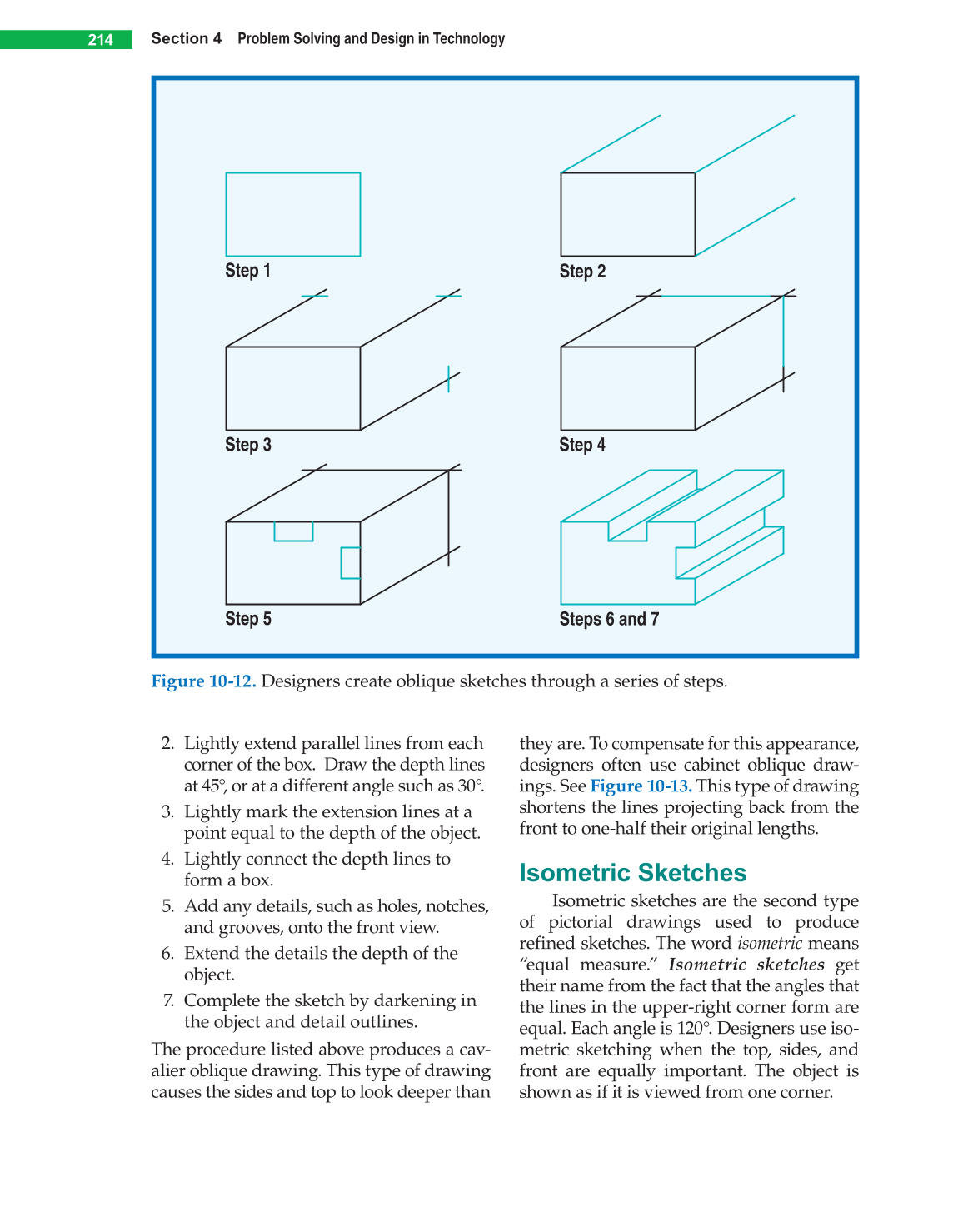 214 Section 4 Problem Solving and Design in Technology

Step 1

Step 2

Step 3

Step 4

Step 5

Steps 6 and 7

Figure 10-12. Designers create oblique sketches through a series of steps.

2. Lightly extend parallel lines from each corner of the box. Draw the depth lines at 45°, or at a different angle such as 30°.
3. Lightly mark the extension lines at a point equal to the depth of the object.
4. Lightly connect the depth lines to form a box.
5. Add any details, such as holes, notches, and grooves, onto the front view.
6. Extend the details the depth of the object.
7. Complete the sketch by darkening in the object and detail outlines.

The procedure listed above produces a cavalier oblique drawing. This type of drawing causes the sides and top to look deeper than they are. To compensate for this appearance, designers often use cabinet oblique drawings. See Figure 10-13. This type of drawing shortens the lines projecting back from the front to one-half their original lengths.

Isometric Sketches

Isometric sketches are the second type of pictorial drawings used to produce refined sketches. The word isometric means "equal measure." Isometric sketches get their name from the fact that the angles that the lines in the upper-right corner form are equal. Each angle is 120°. Designers use isometric sketching when the top, sides, and front are equally important. The object is shown as if it is viewed from one corner.