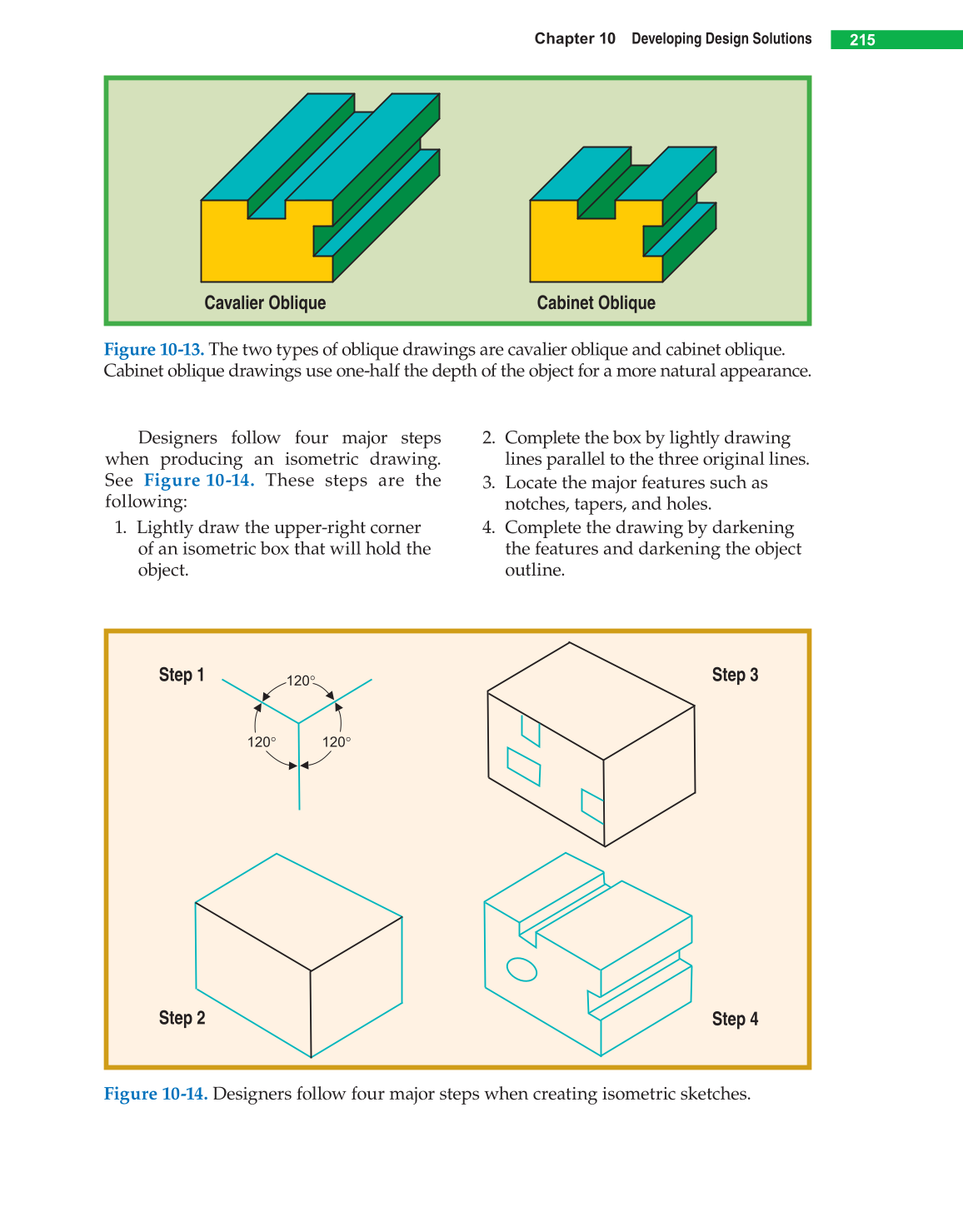 Chapter 10 Developing Design Solutions 215

Cavalier Oblique

Cabinet Oblique

Figure 10-13. The two types of oblique drawings are cavalier oblique and cabinet oblique. Cabinet oblique drawings use one-half the depth of the object for a more natural appearance.

Designers follow four major steps when producing an isometric drawing. See Figure 10-14. These steps are the following:

1. Lightly draw the upper-right corner of an isometric box that will hold the object.

2. Complete the box by lightly drawing lines parallel to the three original lines.

3. Locate the major features such as notches, tapers, and holes.

4. Complete the drawing by darkening the features and darkening the object outline.

Step 1

120°

120°

120°

Step 3

Step 2

Step 4

Figure 10-14. Designers follow four major steps when creating isometric sketches.