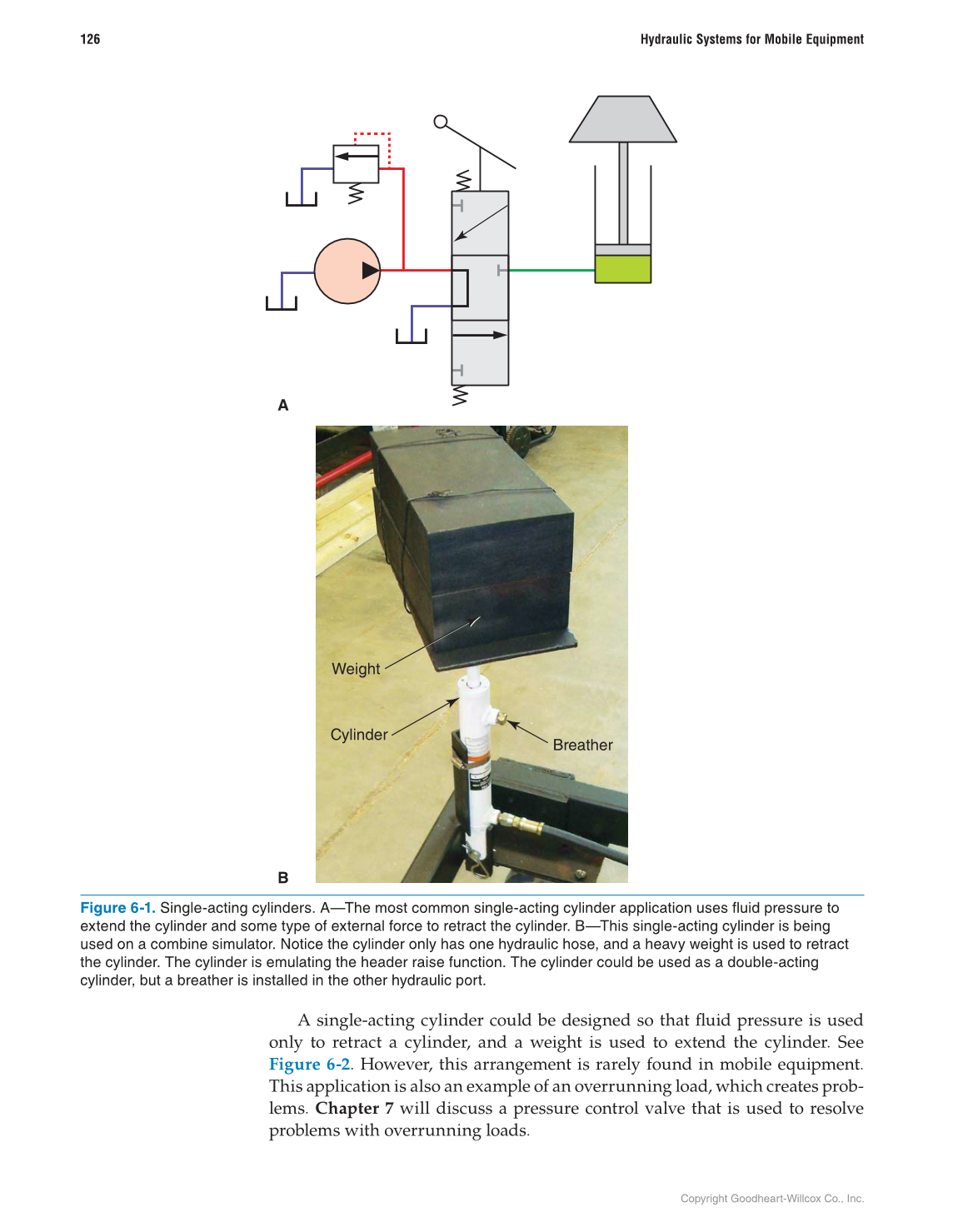 126

Hydraulic Systems for Mobile Equipment

A

Weight

Cylinder

Breather

B

Figure 6-1. Single-acting cylinders. A—The most common single-acting cylinder application uses fluid pressure to extend the cylinder and some type of external force to retract the cylinder. B—This single-acting cylinder is being used on a combine simulator. Notice the cylinder only has one hydraulic hose, and a heavy weight is used to retract the cylinder. The cylinder is emulating the header raise function. The cylinder could be used as a double-acting cylinder, but a breather is installed in the other hydraulic port.

A single-acting cylinder could be designed so that fluid pressure is used only to retract a cylinder, and a weight is used to extend the cylinder. See Figure 6-2. However, this arrangement is rarely found in mobile equipment. This application is also an example of an overrunning load, which creates problems. Chapter 7 will discuss a pressure control valve that is used to resolve problems with overrunning loads.

Copyright Goodheart-Willcox Co., Inc.