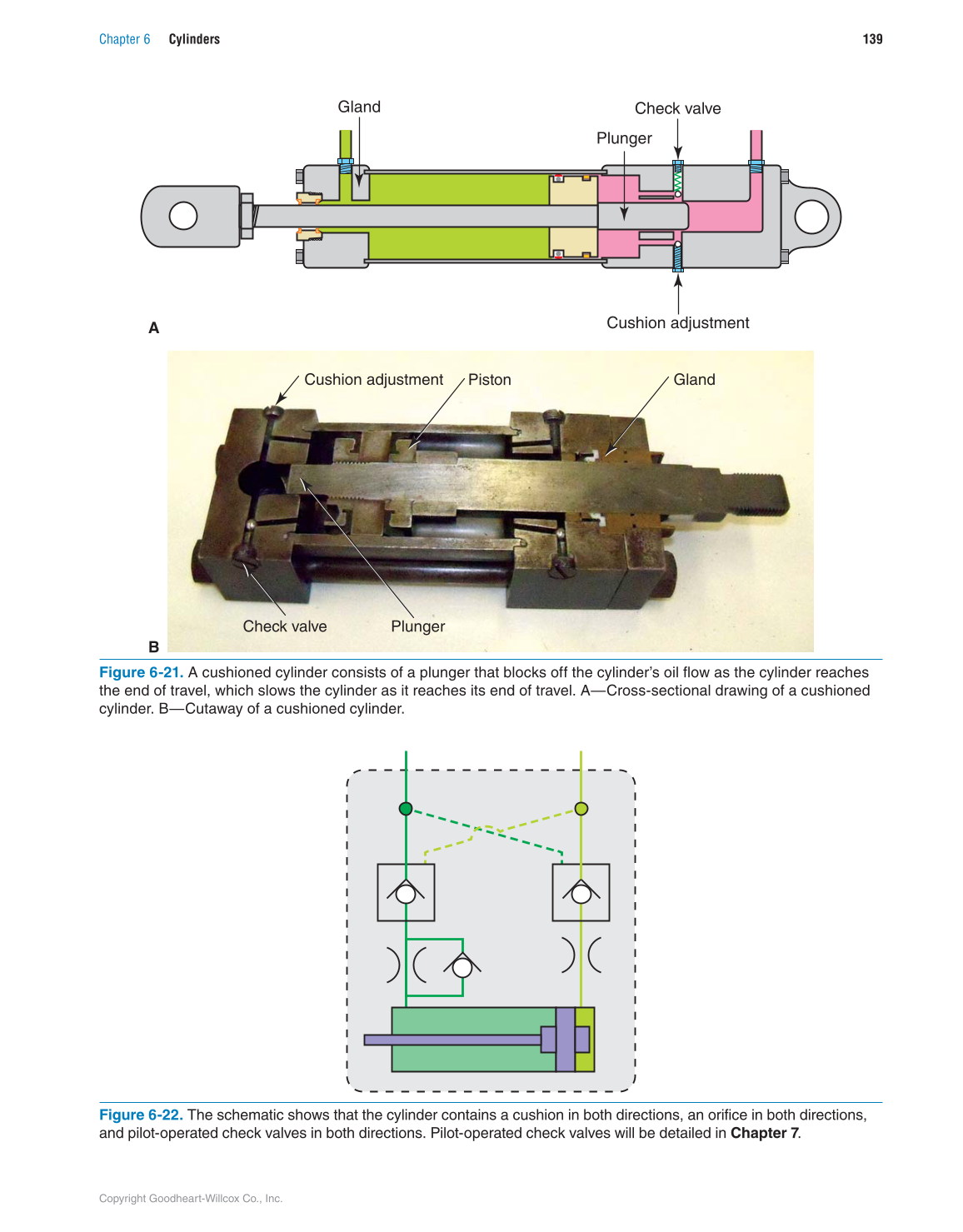 Chapter 6 Cylinders 139

Gland

Check valve

Plunger

Cushion adjustment

A

Cushion adjustment

Piston

Gland

Check valve

Plunger

B

Figure 6-21. A cushioned cylinder consists of a plunger that blocks off the cylinder's oil flow as the cylinder reaches the end of travel, which slows the cylinder as it reaches its end of travel. A—Cross-sectional drawing of a cushioned cylinder. B—Cutaway of a cushioned cylinder.

Figure 6-22. The schematic shows that the cylinder contains a cushion in both directions, an orifice in both directions, and pilot-operated check valves in both directions. Pilot-operated check valves will be detailed in Chapter 7.

Copyright Goodheart-Willcox Co., Inc.