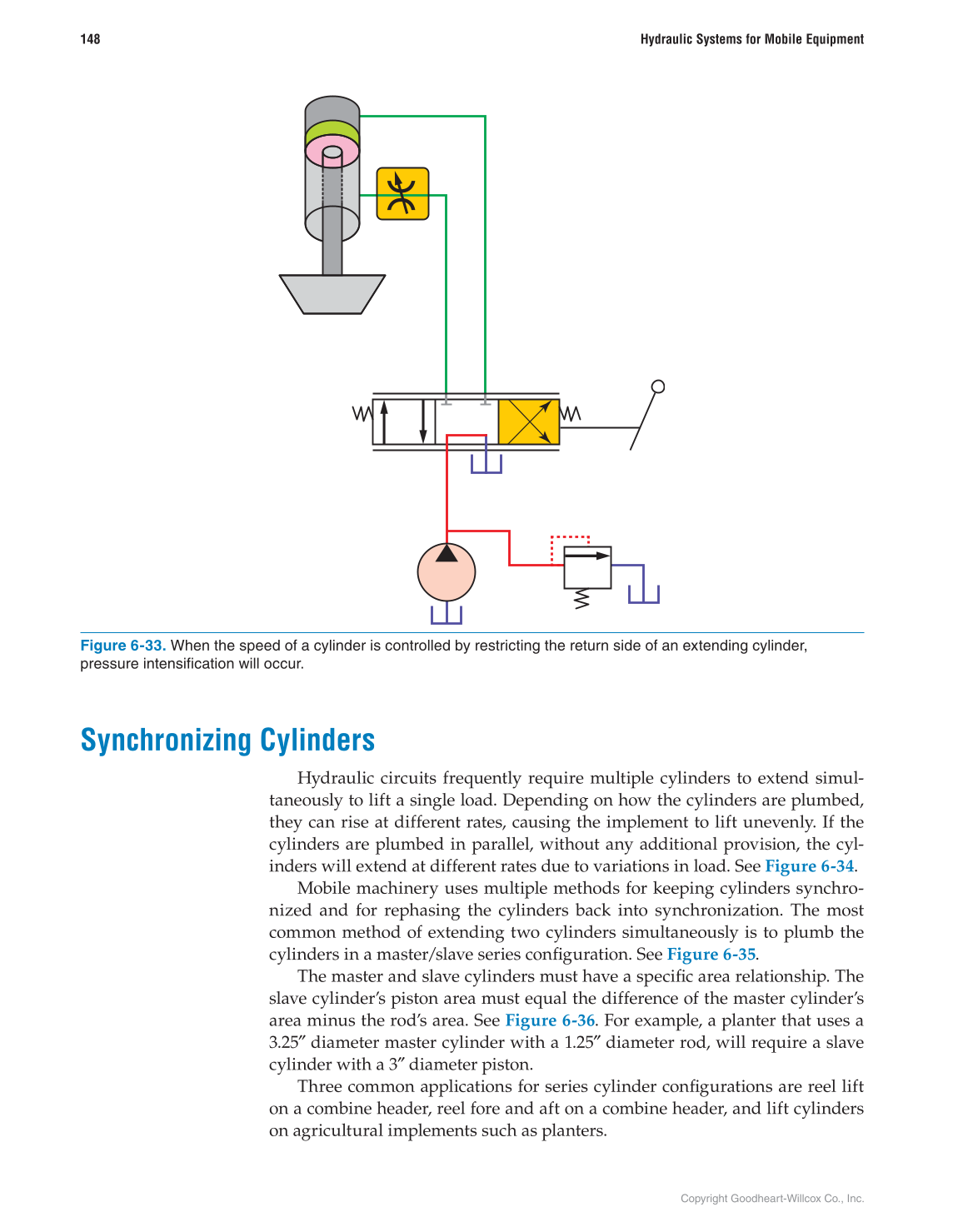 148

Hydraulic Systems for Mobile Equipment

Figure 6-33. When the speed of a cylinder is controlled by restricting the return side of an extending cylinder, pressure intensification will occur.

Synchronizing Cylinders

Hydraulic circuits frequently require multiple cylinders to extend simultaneously to lift a single load. Depending on how the cylinders are plumbed, they can rise at different rates, causing the implement to lift unevenly. If the cylinders are plumbed in parallel, without any additional provision, the cylinders will extend at different rates due to variations in load. See Figure 6-34.

Mobile machinery uses multiple methods for keeping cylinders synchronized and for rephasing the cylinders back into synchronization. The most common method of extending two cylinders simultaneously is to plumb the cylinders in a master/slave series configuration. See Figure 6-35.

The master and slave cylinders must have a specific area relationship. The slave cylinder's piston area must equal the difference of the master cylinder's area minus the rod's area. See Figure 6-36. For example, a planter that uses a 3.25″ diameter master cylinder with a 1.25″ diameter rod, will require a slave cylinder with a 3″ diameter piston.

Three common applications for series cylinder configurations are reel lift on a combine header, reel fore and aft on a combine header, and lift cylinders on agricultural implements such as planters.

Copyright Goodheart-Willcox Co., Inc.