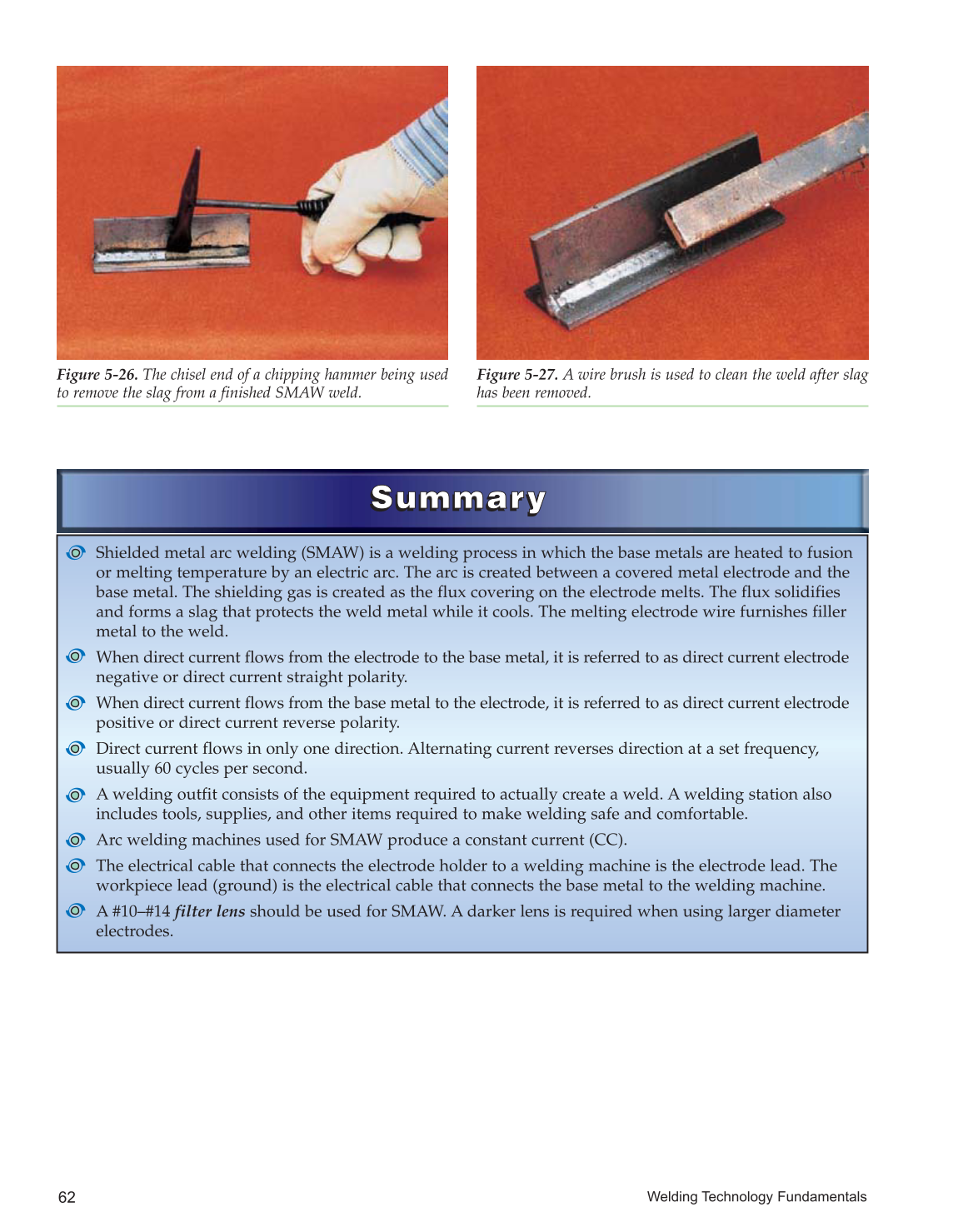 Figure 5-26. The chisel end of a chipping hammer being used to remove the slag from a finished SMAW weld.

Figure 5-27. A wire brush is used to clean the weld after slag has been removed.

Summary

Shielded metal arc welding (SMAW) is a welding process in which the base metals are heated to fusion or melting temperature by an electric arc. The arc is created between a covered metal electrode and the base metal. The shielding gas is created as the flux covering on the electrode melts. The flux solidifies and forms a slag that protects the weld metal while it cools. The melting electrode wire furnishes filler metal to the weld.

When direct current flows from the electrode to the base metal, it is referred to as direct current electrode negative or direct current straight polarity.

When direct current flows from the base metal to the electrode, it is referred to as direct current electrode positive or direct current reverse polarity.

Direct current flows in only one direction. Alternating current reverses direction at a set frequency, usually 60 cycles per second.

A welding outfit consists of the equipment required to actually create a weld. A welding station also includes tools, supplies, and other items required to make welding safe and comfortable.

Arc welding machines used for SMAW produce a constant current (CC).

The electrical cable that connects the electrode holder to a welding machine is the electrode lead. The workpiece lead (ground) is the electrical cable that connects the base metal to the welding machine.

A #10–#14 filter lens should be used for SMAW. A darker lens is required when using larger diameter electrodes.

62

Welding Technology Fundamentals