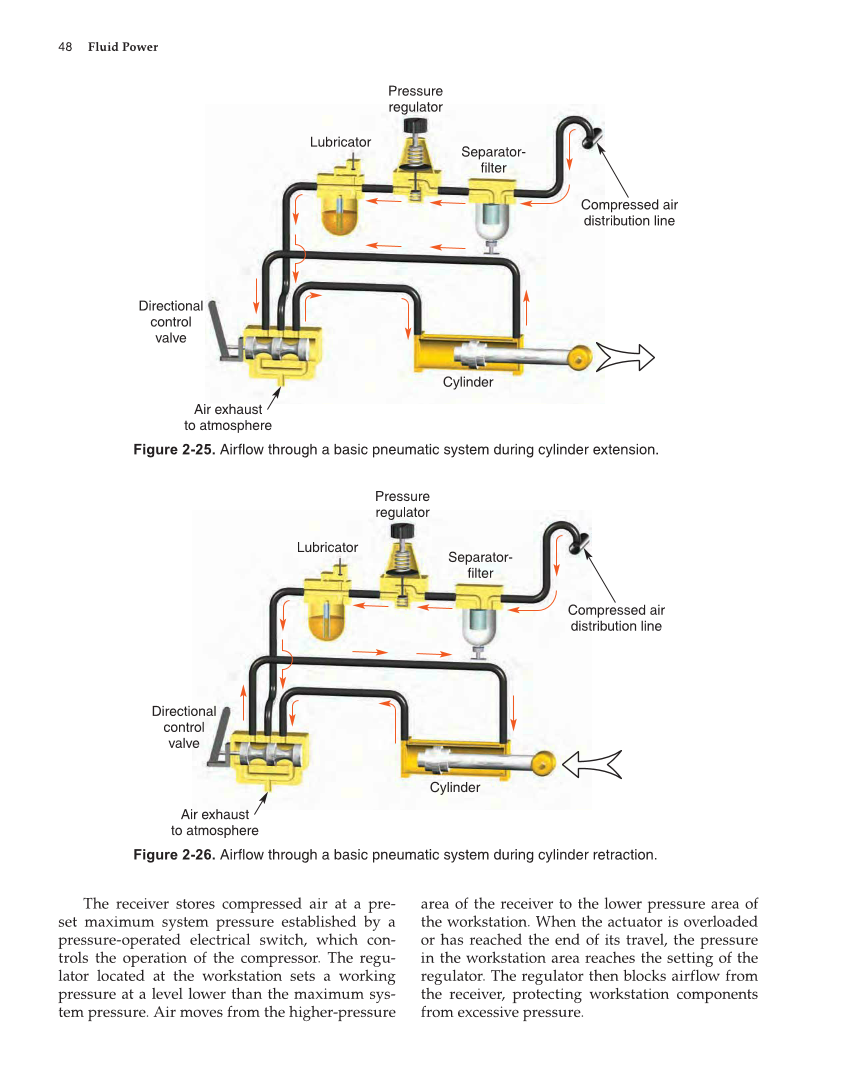 48 Fluid Power

Pressure regulator

Lubricator

Separator-filter

Compressed air distribution line

Directional control valve

Cylinder

Air exhaust to atmosphere

**Figure 2-25.** Airflow through a basic pneumatic system during cylinder extension.

Pressure regulator

Lubricator

Separator-filter

Compressed air distribution line

Directional control valve

Cylinder

Air exhaust to atmosphere

**Figure 2-26.** Airflow through a basic pneumatic system during cylinder retraction.

The receiver stores compressed air at a preset maximum system pressure established by a pressure-operated electrical switch, which controls the operation of the compressor. The regulator located at the workstation sets a working pressure at a level lower than the maximum system pressure. Air moves from the higher-pressure area of the receiver to the lower pressure area of the workstation. When the actuator is overloaded or has reached the end of its travel, the pressure in the workstation area reaches the setting of the regulator. The regulator then blocks airflow from the receiver, protecting workstation components from excessive pressure.