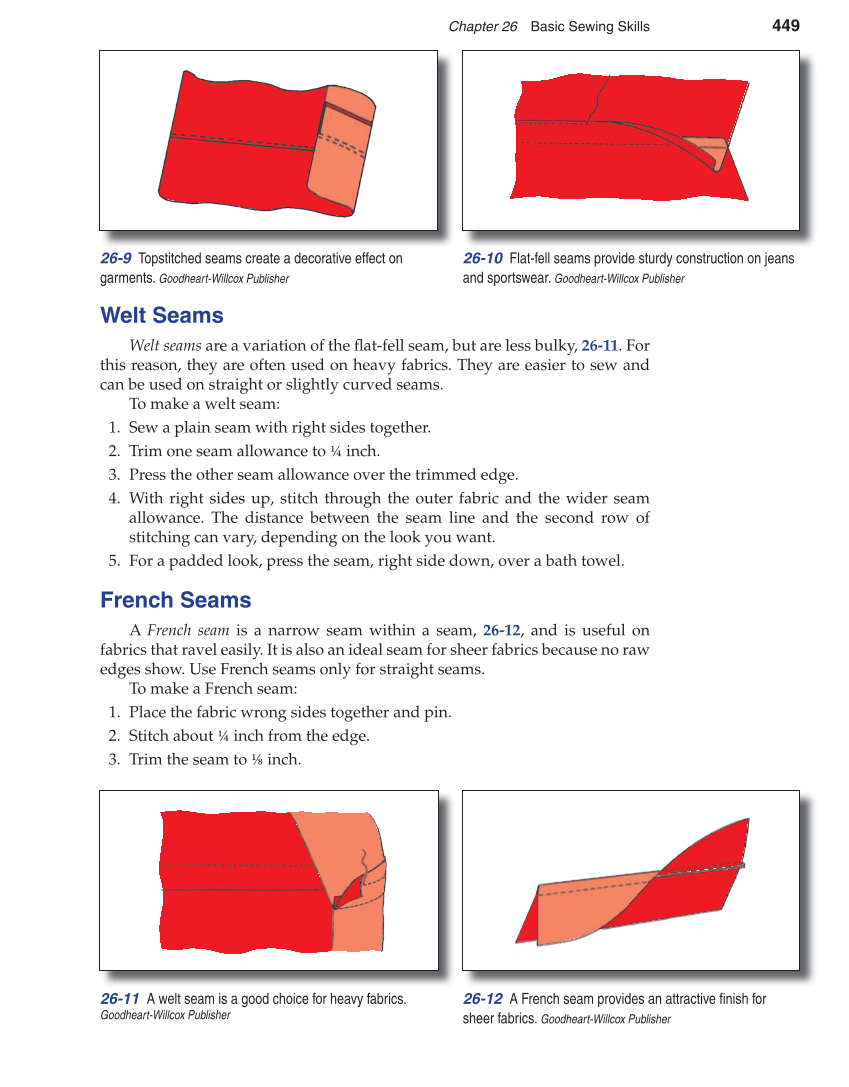 Chapter 26 Basic Sewing Skills 449

26-9 Topstitched seams create a decorative effect on garments. Goodheart-Willcox Publisher

26-10 Flat-fell seams provide sturdy construction on jeans and sportswear. Goodheart-Willcox Publisher

Welt Seams

Welt seams are a variation of the flat-fell seam, but are less bulky, 26-11. For this reason, they are often used on heavy fabrics. They are easier to sew and can be used on straight or slightly curved seams.

To make a welt seam:

1. Sew a plain seam with right sides together.
2. Trim one seam allowance to ¼ inch.
3. Press the other seam allowance over the trimmed edge.
4. With right sides up, stitch through the outer fabric and the wider seam allowance. The distance between the seam line and the second row of stitching can vary, depending on the look you want.
5. For a padded look, press the seam, right side down, over a bath towel.

French Seams

A French seam is a narrow seam within a seam, 26-12, and is useful on fabrics that ravel easily. It is also an ideal seam for sheer fabrics because no raw edges show. Use French seams only for straight seams.

To make a French seam:

1. Place the fabric wrong sides together and pin.
2. Stitch about ¼ inch from the edge.
3. Trim the seam to ⅛ inch.

26-11 A welt seam is a good choice for heavy fabrics. Goodheart-Willcox Publisher

26-12 A French seam provides an attractive finish for sheer fabrics. Goodheart-Willcox Publisher