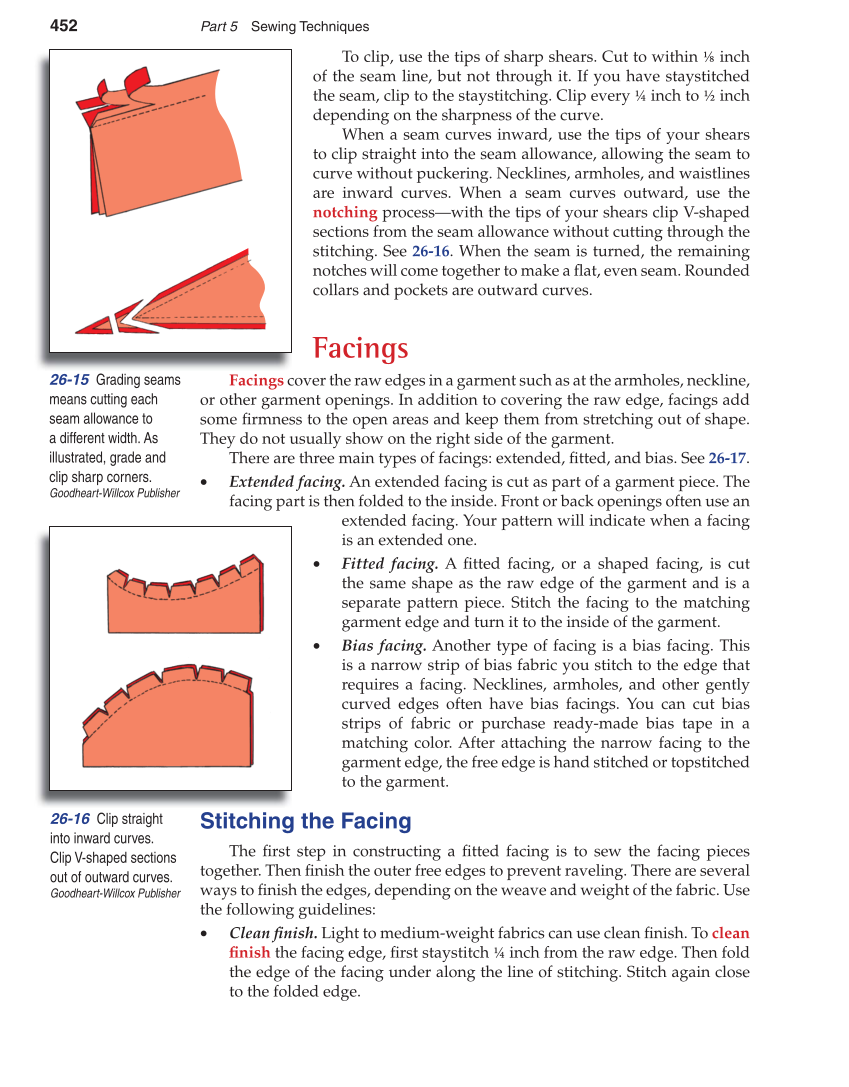 452 Part 5 Sewing Techniques

To clip, use the tips of sharp shears. Cut to within ⅛ inch of the seam line, but not through it. If you have staystitched the seam, clip to the staystitching. Clip every ¼ inch to ½ inch depending on the sharpness of the curve.

When a seam curves inward, use the tips of your shears to clip straight into the seam allowance, allowing the seam to curve without puckering. Necklines, armholes, and waistlines are inward curves. When a seam curves outward, use the notching process—with the tips of your shears clip V-shaped sections from the seam allowance without cutting through the stitching. See 26-16. When the seam is turned, the remaining notches will come together to make a flat, even seam. Rounded collars and pockets are outward curves.

26-15 Grading seams means cutting each seam allowance to a different width. As illustrated, grade and clip sharp corners.
Goodheart-Willcox Publisher

Facings

Facings cover the raw edges in a garment such as at the armholes, neckline, or other garment openings. In addition to covering the raw edge, facings add some firmness to the open areas and keep them from stretching out of shape. They do not usually show on the right side of the garment.

There are three main types of facings: extended, fitted, and bias. See 26-17.

• Extended facing. An extended facing is cut as part of a garment piece. The facing part is then folded to the inside. Front or back openings often use an extended facing. Your pattern will indicate when a facing is an extended one.

• Fitted facing. A fitted facing, or a shaped facing, is cut the same shape as the raw edge of the garment and is a separate pattern piece. Stitch the facing to the matching garment edge and turn it to the inside of the garment.

• Bias facing. Another type of facing is a bias facing. This is a narrow strip of bias fabric you stitch to the edge that requires a facing. Necklines, armholes, and other gently curved edges often have bias facings. You can cut bias strips of fabric or purchase ready-made bias tape in a matching color. After attaching the narrow facing to the garment edge, the free edge is hand stitched or topstitched to the garment.

26-16 Clip straight into inward curves. Clip V-shaped sections out of outward curves.
Goodheart-Willcox Publisher

Stitching the Facing

The first step in constructing a fitted facing is to sew the facing pieces together. Then finish the outer free edges to prevent raveling. There are several ways to finish the edges, depending on the weave and weight of the fabric. Use the following guidelines:

• Clean finish. Light to medium-weight fabrics can use clean finish. To clean finish the facing edge, first staystitch ¼ inch from the raw edge. Then fold the edge of the facing under along the line of stitching. Stitch again close to the folded edge.