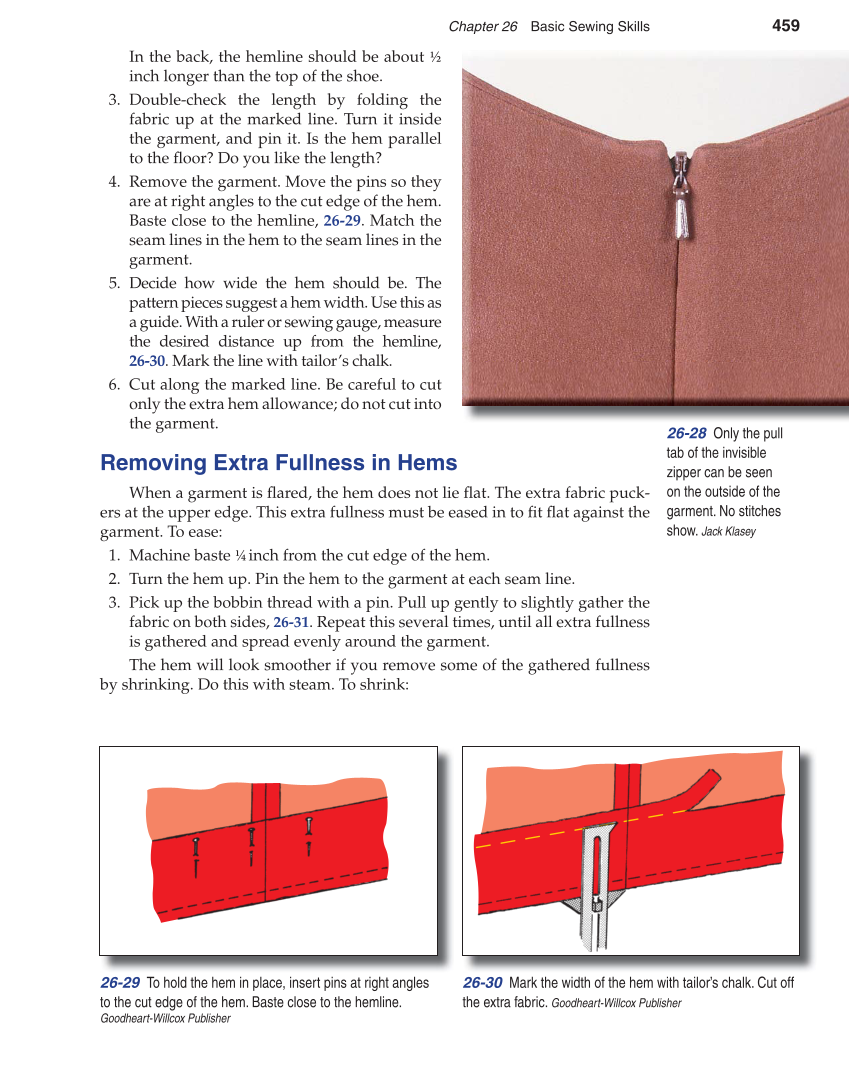 Chapter 26 Basic Sewing Skills 459

In the back, the hemline should be about ½ inch longer than the top of the shoe.

3. Double-check the length by folding the fabric up at the marked line. Turn it inside the garment, and pin it. Is the hem parallel to the floor? Do you like the length?

4. Remove the garment. Move the pins so they are at right angles to the cut edge of the hem. Baste close to the hemline, 26-29. Match the seam lines in the hem to the seam lines in the garment.

5. Decide how wide the hem should be. The pattern pieces suggest a hem width. Use this as a guide. With a ruler or sewing gauge, measure the desired distance up from the hemline, 26-30. Mark the line with tailor's chalk.

6. Cut along the marked line. Be careful to cut only the extra hem allowance; do not cut into the garment.

26-28 Only the pull tab of the invisible zipper can be seen on the outside of the garment. No stitches show. Jack Klasey

Removing Extra Fullness in Hems

When a garment is flared, the hem does not lie flat. The extra fabric puckers at the upper edge. This extra fullness must be eased in to fit flat against the garment. To ease:

1. Machine baste ¼ inch from the cut edge of the hem.

2. Turn the hem up. Pin the hem to the garment at each seam line.

3. Pick up the bobbin thread with a pin. Pull up gently to slightly gather the fabric on both sides, 26-31. Repeat this several times, until all extra fullness is gathered and spread evenly around the garment.

The hem will look smoother if you remove some of the gathered fullness by shrinking. Do this with steam. To shrink:

26-29 To hold the hem in place, insert pins at right angles to the cut edge of the hem. Baste close to the hemline. Goodheart-Willcox Publisher

26-30 Mark the width of the hem with tailor's chalk. Cut off the extra fabric. Goodheart-Willcox Publisher