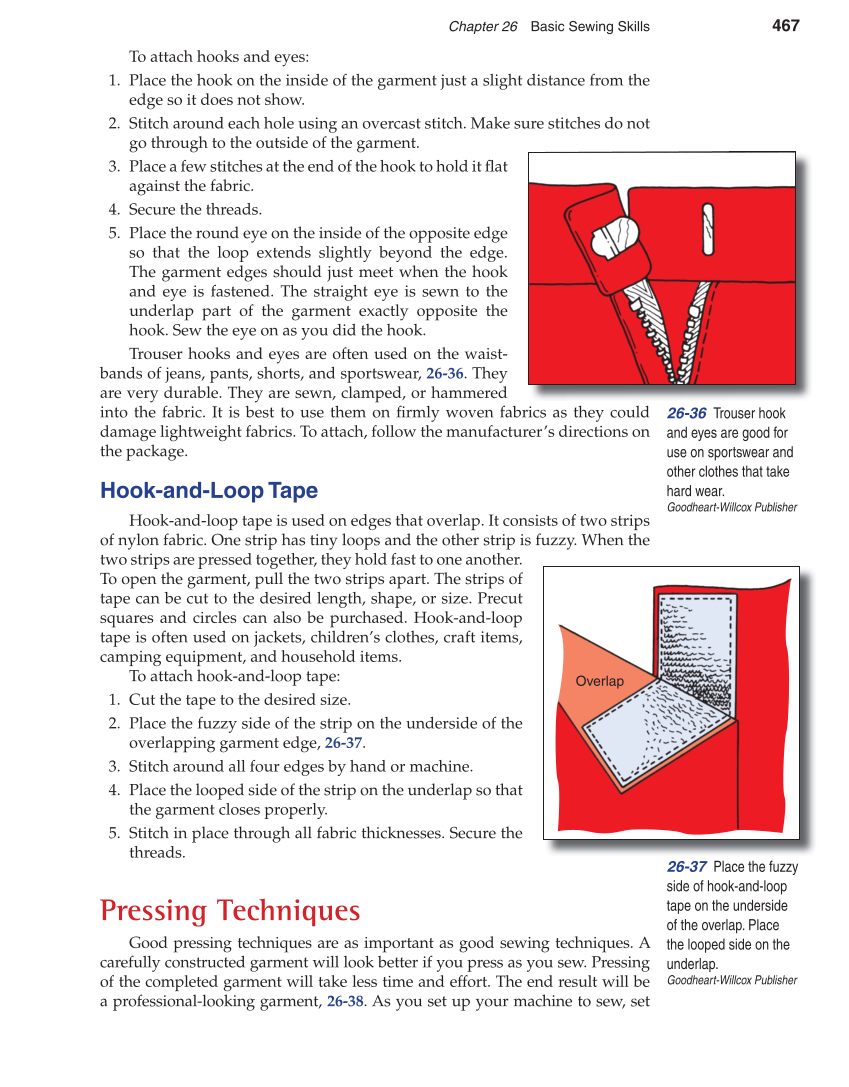 Chapter 26 Basic Sewing Skills 467

To attach hooks and eyes:

1. Place the hook on the inside of the garment just a slight distance from the edge so it does not show.
2. Stitch around each hole using an overcast stitch. Make sure stitches do not go through to the outside of the garment.
3. Place a few stitches at the end of the hook to hold it flat against the fabric.
4. Secure the threads.
5. Place the round eye on the inside of the opposite edge so that the loop extends slightly beyond the edge. The garment edges should just meet when the hook and eye is fastened. The straight eye is sewn to the underlap part of the garment exactly opposite the hook. Sew the eye on as you did the hook.

Trouser hooks and eyes are often used on the waistbands of jeans, pants, shorts, and sportswear, 26-36. They are very durable. They are sewn, clamped, or hammered into the fabric. It is best to use them on firmly woven fabrics as they could damage lightweight fabrics. To attach, follow the manufacturer's directions on the package.

26-36 Trouser hook and eyes are good for use on sportswear and other clothes that take hard wear.
Goodheart-Willcox Publisher

Hook-and-Loop Tape

Hook-and-loop tape is used on edges that overlap. It consists of two strips of nylon fabric. One strip has tiny loops and the other strip is fuzzy. When the two strips are pressed together, they hold fast to one another. To open the garment, pull the two strips apart. The strips of tape can be cut to the desired length, shape, or size. Precut squares and circles can also be purchased. Hook-and-loop tape is often used on jackets, children's clothes, craft items, camping equipment, and household items.

To attach hook-and-loop tape:

1. Cut the tape to the desired size.
2. Place the fuzzy side of the strip on the underside of the overlapping garment edge, 26-37.
3. Stitch around all four edges by hand or machine.
4. Place the looped side of the strip on the underlap so that the garment closes properly.
5. Stitch in place through all fabric thicknesses. Secure the threads.

Overlap

26-37 Place the fuzzy side of hook-and-loop tape on the underside of the overlap. Place the looped side on the underlap.
Goodheart-Willcox Publisher

Pressing Techniques

Good pressing techniques are as important as good sewing techniques. A carefully constructed garment will look better if you press as you sew. Pressing of the completed garment will take less time and effort. The end result will be a professional-looking garment, 26-38. As you set up your machine to sew, set