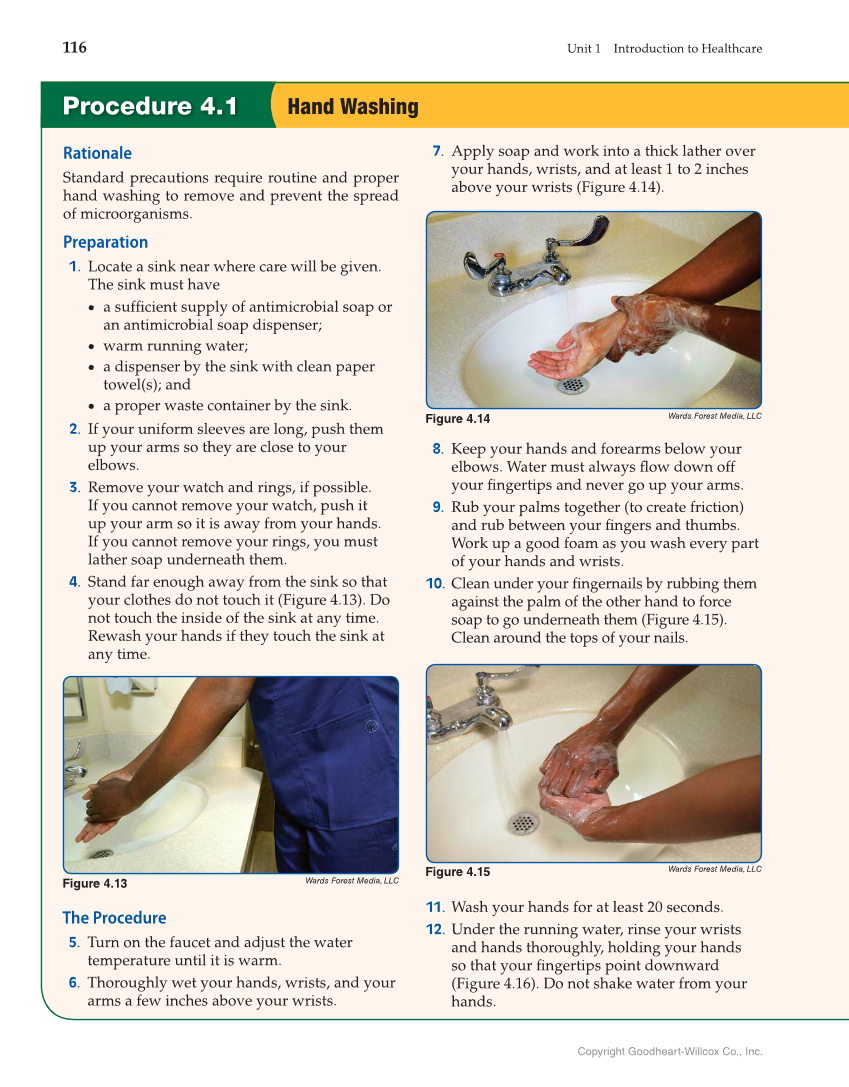 116

Unit 1 Introduction to Healthcare

Procedure 4.1 Hand Washing

Rationale

Standard precautions require routine and proper hand washing to remove and prevent the spread of microorganisms.

Preparation

1. Locate a sink near where care will be given. The sink must have

• a sufficient supply of antimicrobial soap or an antimicrobial soap dispenser;
• warm running water;
• a dispenser by the sink with clean paper towel(s); and
• a proper waste container by the sink.

2. If your uniform sleeves are long, push them up your arms so they are close to your elbows.

3. Remove your watch and rings, if possible. If you cannot remove your watch, push it up your arm so it is away from your hands. If you cannot remove your rings, you must lather soap underneath them.

4. Stand far enough away from the sink so that your clothes do not touch it (Figure 4.13). Do not touch the inside of the sink at any time. Rewash your hands if they touch the sink at any time.

Figure 4.13 Wards Forest Media, LLC

The Procedure

5. Turn on the faucet and adjust the water temperature until it is warm.

6. Thoroughly wet your hands, wrists, and your arms a few inches above your wrists.

7. Apply soap and work into a thick lather over your hands, wrists, and at least 1 to 2 inches above your wrists (Figure 4.14).

Figure 4.14 Wards Forest Media, LLC

8. Keep your hands and forearms below your elbows. Water must always flow down off your fingertips and never go up your arms.

9. Rub your palms together (to create friction) and rub between your fingers and thumbs. Work up a good foam as you wash every part of your hands and wrists.

10. Clean under your fingernails by rubbing them against the palm of the other hand to force soap to go underneath them (Figure 4.15). Clean around the tops of your nails.

Figure 4.15 Wards Forest Media, LLC

11. Wash your hands for at least 20 seconds.

12. Under the running water, rinse your wrists and hands thoroughly, holding your hands so that your fingertips point downward (Figure 4.16). Do not shake water from your hands.

Copyright Goodheart-Willcox Co., Inc.