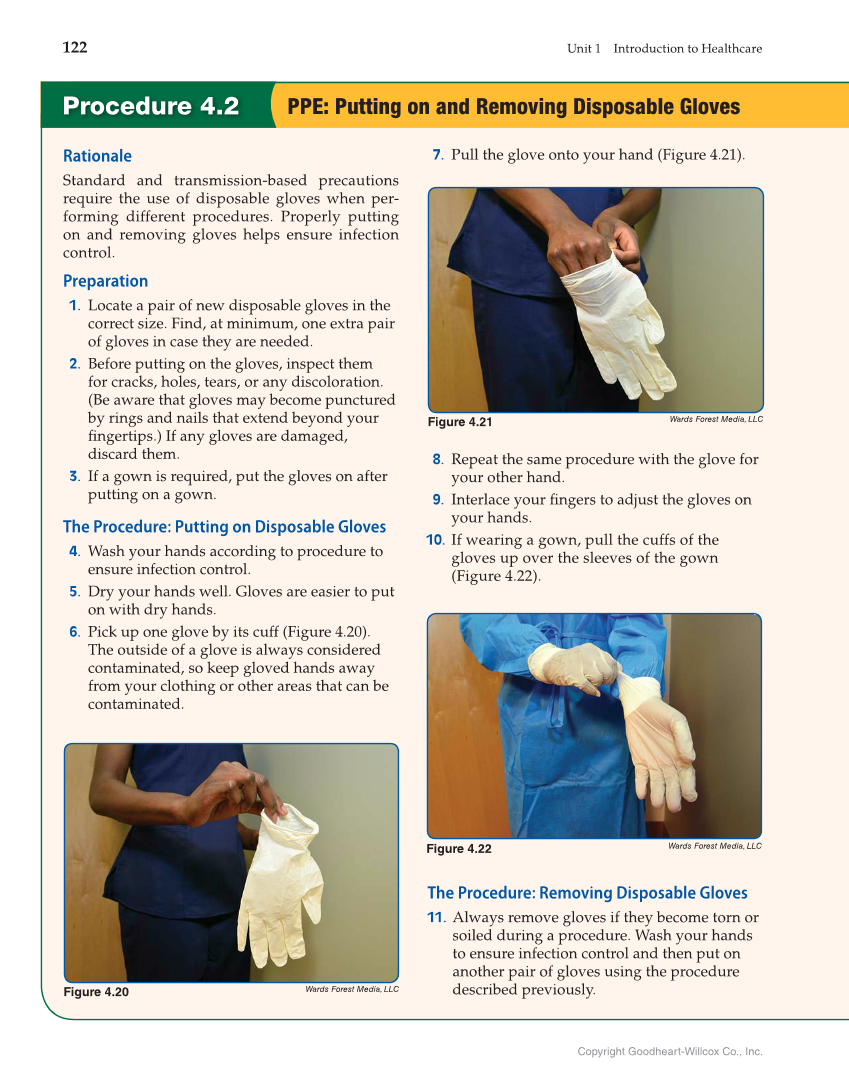 122

Unit 1 Introduction to Healthcare

Procedure 4.2

PPE: Putting on and Removing Disposable Gloves

Rationale

Standard and transmission-based precautions require the use of disposable gloves when performing different procedures. Properly putting on and removing gloves helps ensure infection control.

Preparation

1. Locate a pair of new disposable gloves in the correct size. Find, at minimum, one extra pair of gloves in case they are needed.
2. Before putting on the gloves, inspect them for cracks, holes, tears, or any discoloration. (Be aware that gloves may become punctured by rings and nails that extend beyond your fingertips.) If any gloves are damaged, discard them.
3. If a gown is required, put the gloves on after putting on a gown.

The Procedure: Putting on Disposable Gloves

4. Wash your hands according to procedure to ensure infection control.
5. Dry your hands well. Gloves are easier to put on with dry hands.
6. Pick up one glove by its cuff (Figure 4.20). The outside of a glove is always considered contaminated, so keep gloved hands away from your clothing or other areas that can be contaminated.

Figure 4.20

Wards Forest Media, LLC

7. Pull the glove onto your hand (Figure 4.21).

Figure 4.21

Wards Forest Media, LLC

8. Repeat the same procedure with the glove for your other hand.
9. Interlace your fingers to adjust the gloves on your hands.
10. If wearing a gown, pull the cuffs of the gloves up over the sleeves of the gown (Figure 4.22).

Figure 4.22

Wards Forest Media, LLC

The Procedure: Removing Disposable Gloves

11. Always remove gloves if they become torn or soiled during a procedure. Wash your hands to ensure infection control and then put on another pair of gloves using the procedure described previously.

Copyright Goodheart-Willcox Co., Inc.