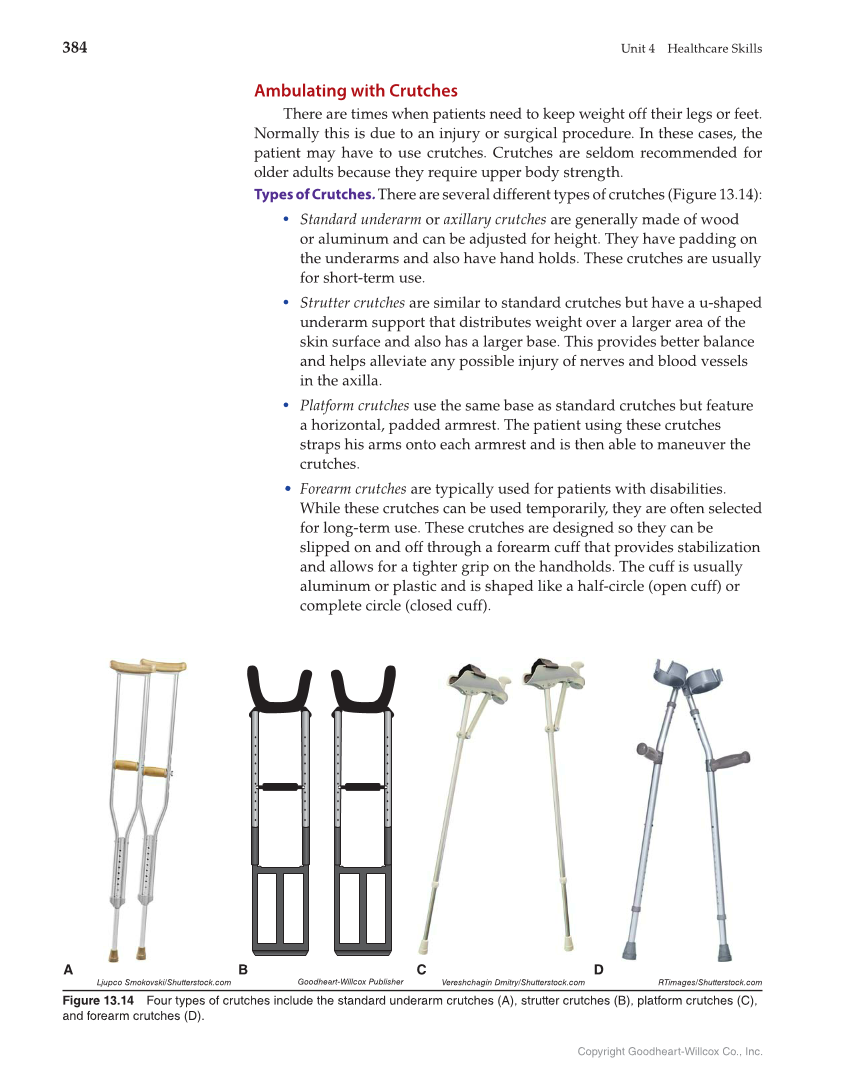 384 Unit 4 Healthcare Skills

Ambulating with Crutches

There are times when patients need to keep weight off their legs or feet. Normally this is due to an injury or surgical procedure. In these cases, the patient may have to use crutches. Crutches are seldom recommended for older adults because they require upper body strength.

Types of Crutches. There are several different types of crutches (Figure 13.14):

• Standard underarm or axillary crutches are generally made of wood or aluminum and can be adjusted for height. They have padding on the underarms and also have hand holds. These crutches are usually for short-term use.

• Strutter crutches are similar to standard crutches but have a u-shaped underarm support that distributes weight over a larger area of the skin surface and also has a larger base. This provides better balance and helps alleviate any possible injury of nerves and blood vessels in the axilla.

• Platform crutches use the same base as standard crutches but feature a horizontal, padded armrest. The patient using these crutches straps his arms onto each armrest and is then able to maneuver the crutches.

• Forearm crutches are typically used for patients with disabilities. While these crutches can be used temporarily, they are often selected for long-term use. These crutches are designed so they can be slipped on and off through a forearm cuff that provides stabilization and allows for a tighter grip on the handholds. The cuff is usually aluminum or plastic and is shaped like a half-circle (open cuff) or complete circle (closed cuff).

A Ljupco Smokovski/Shutterstock.com B Goodheart-Willcox Publisher C Vereshchagin Dmitry/Shutterstock.com D RTimages/Shutterstock.com

Figure 13.14 Four types of crutches include the standard underarm crutches (A), strutter crutches (B), platform crutches (C), and forearm crutches (D).

Copyright Goodheart-Willcox Co., Inc.