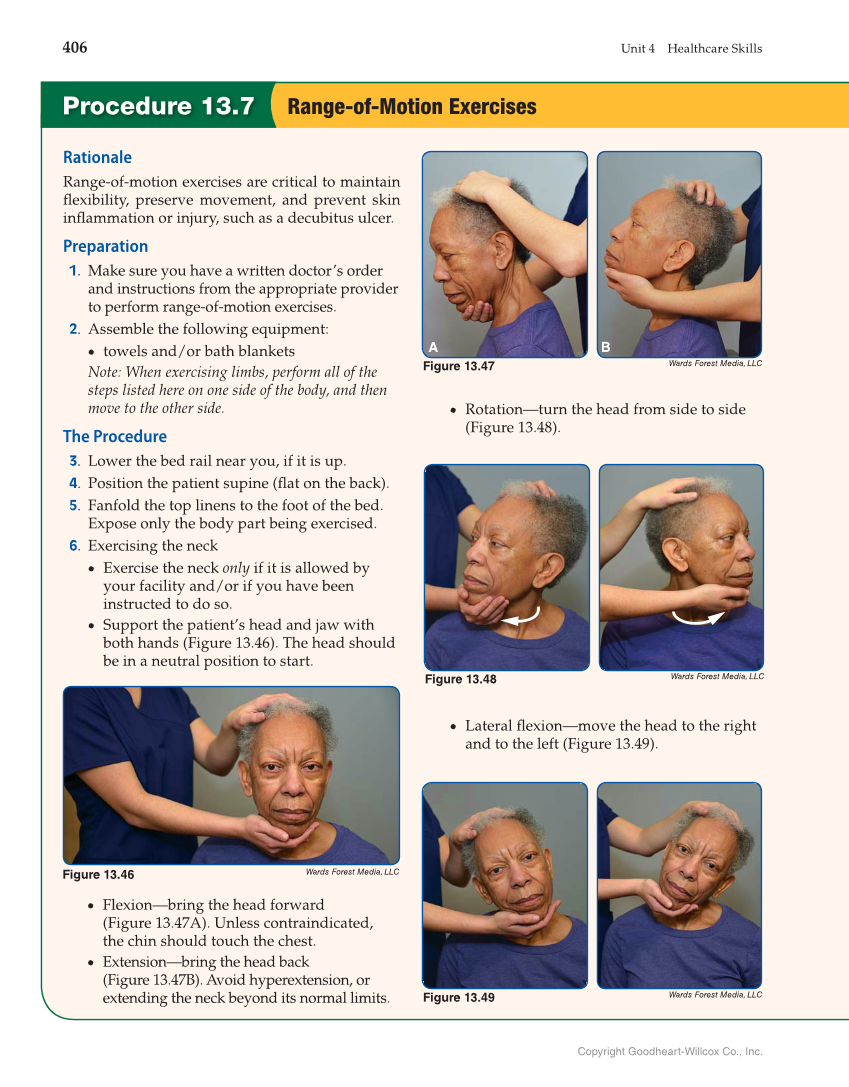 406

Unit 4 Healthcare Skills

Procedure 13.7 Range-of-Motion Exercises

Rationale

Range-of-motion exercises are critical to maintain flexibility, preserve movement, and prevent skin inflammation or injury, such as a decubitus ulcer.

Preparation

1. Make sure you have a written doctor's order and instructions from the appropriate provider to perform range-of-motion exercises.

2. Assemble the following equipment:

• towels and/or bath blankets

Note: When exercising limbs, perform all of the steps listed here on one side of the body, and then move to the other side.

The Procedure

3. Lower the bed rail near you, if it is up.

4. Position the patient supine (flat on the back).

5. Fanfold the top linens to the foot of the bed. Expose only the body part being exercised.

6. Exercising the neck

• Exercise the neck only if it is allowed by your facility and/or if you have been instructed to do so.

• Support the patient's head and jaw with both hands (Figure 13.46). The head should be in a neutral position to start.

Figure 13.46 Wards Forest Media, LLC

• Flexion—bring the head forward (Figure 13.47A). Unless contraindicated, the chin should touch the chest.

• Extension—bring the head back (Figure 13.47B). Avoid hyperextension, or extending the neck beyond its normal limits.

A B

Figure 13.47 Wards Forest Media, LLC

• Rotation—turn the head from side to side (Figure 13.48).

Figure 13.48 Wards Forest Media, LLC

• Lateral flexion—move the head to the right and to the left (Figure 13.49).

Figure 13.49 Wards Forest Media, LLC

Copyright Goodheart-Willcox Co., Inc.