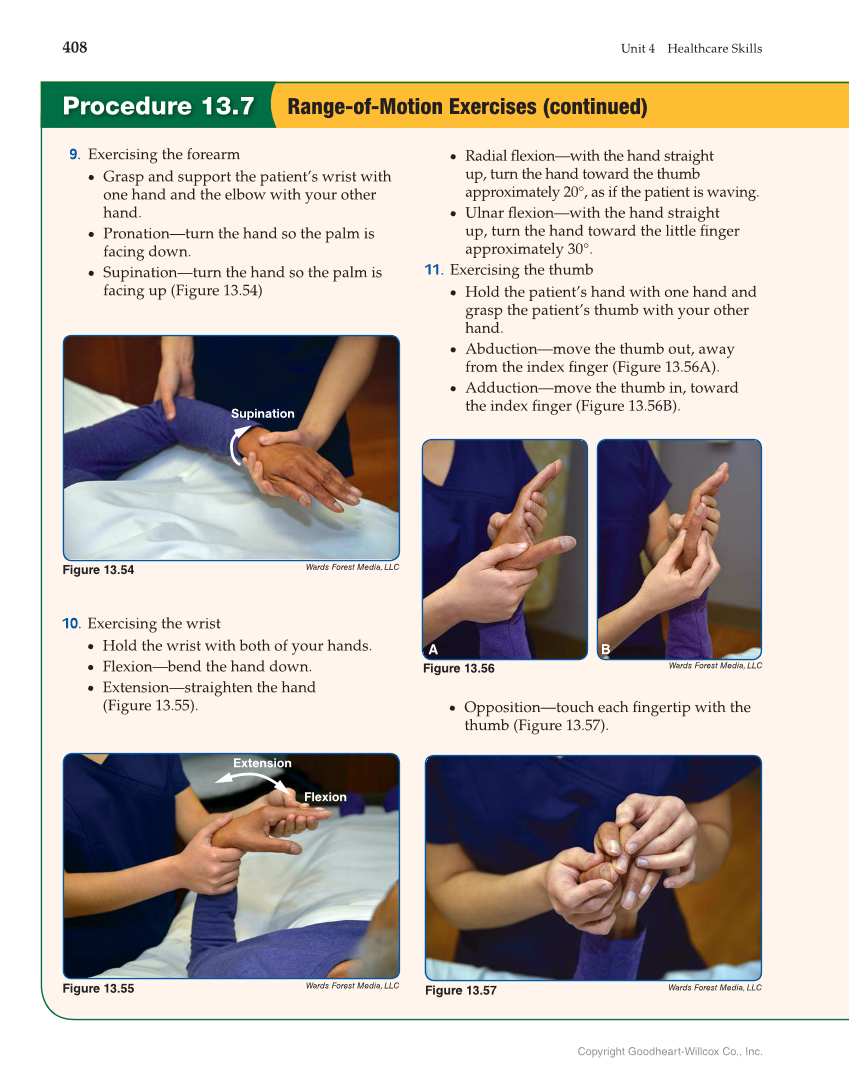 408

Unit 4 Healthcare Skills

Procedure 13.7 Range-of-Motion Exercises (continued)

9. Exercising the forearm
• Grasp and support the patient's wrist with one hand and the elbow with your other hand.
• Pronation—turn the hand so the palm is facing down.
• Supination—turn the hand so the palm is facing up (Figure 13.54)

Supination

Figure 13.54 Wards Forest Media, LLC

10. Exercising the wrist
• Hold the wrist with both of your hands.
• Flexion—bend the hand down.
• Extension—straighten the hand (Figure 13.55).

Extension
Flexion

Figure 13.55 Wards Forest Media, LLC

• Radial flexion—with the hand straight up, turn the hand toward the thumb approximately 20°, as if the patient is waving.
• Ulnar flexion—with the hand straight up, turn the hand toward the little finger approximately 30°.

11. Exercising the thumb
• Hold the patient's hand with one hand and grasp the patient's thumb with your other hand.
• Abduction—move the thumb out, away from the index finger (Figure 13.56A).
• Adduction—move the thumb in, toward the index finger (Figure 13.56B).

A B

Figure 13.56 Wards Forest Media, LLC

• Opposition—touch each fingertip with the thumb (Figure 13.57).

Figure 13.57 Wards Forest Media, LLC

Copyright Goodheart-Willcox Co., Inc.