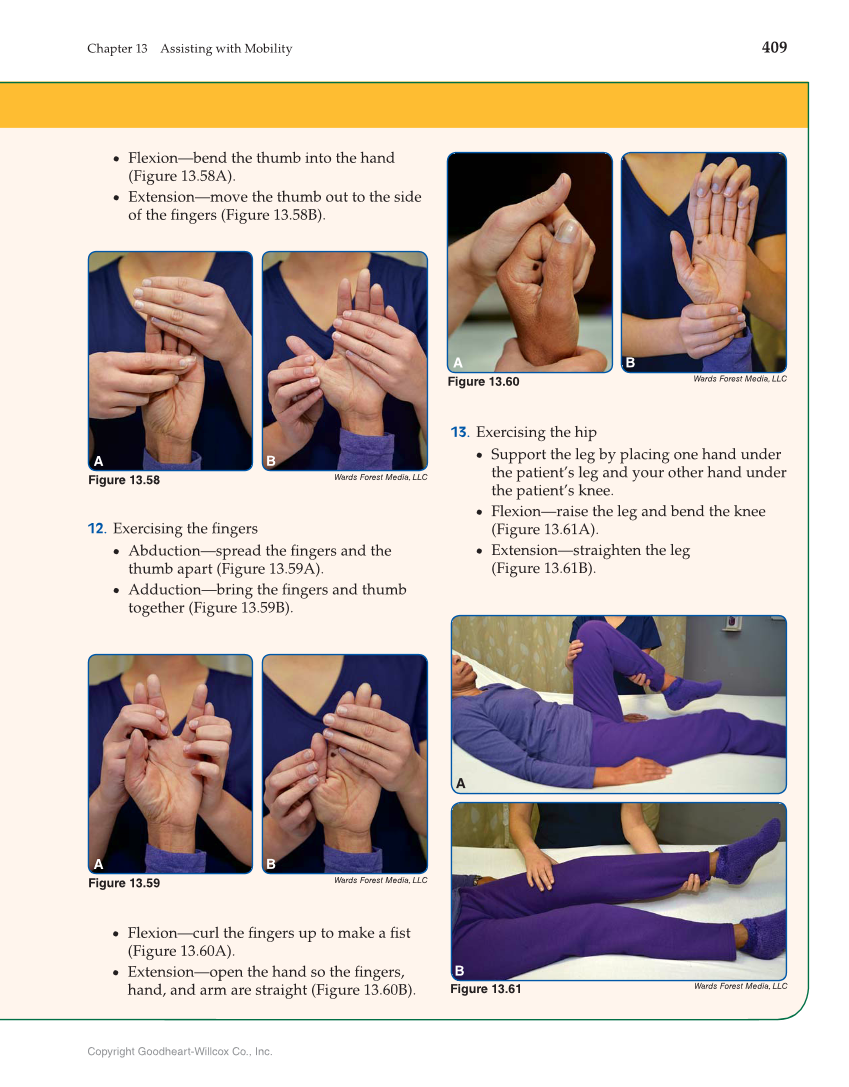 Chapter 13 Assisting with Mobility 409

• Flexion—bend the thumb into the hand (Figure 13.58A).
• Extension—move the thumb out to the side of the fingers (Figure 13.58B).

A
B
Figure 13.58
Wards Forest Media, LLC

12. Exercising the fingers
• Abduction—spread the fingers and the thumb apart (Figure 13.59A).
• Adduction—bring the fingers and thumb together (Figure 13.59B).

A
B
Figure 13.59
Wards Forest Media, LLC

• Flexion—curl the fingers up to make a fist (Figure 13.60A).
• Extension—open the hand so the fingers, hand, and arm are straight (Figure 13.60B).

A
B
Figure 13.60
Wards Forest Media, LLC

13. Exercising the hip
• Support the leg by placing one hand under the patient's leg and your other hand under the patient's knee.
• Flexion—raise the leg and bend the knee (Figure 13.61A).
• Extension—straighten the leg (Figure 13.61B).

A
B
Figure 13.61
Wards Forest Media, LLC

Copyright Goodheart-Willcox Co., Inc.