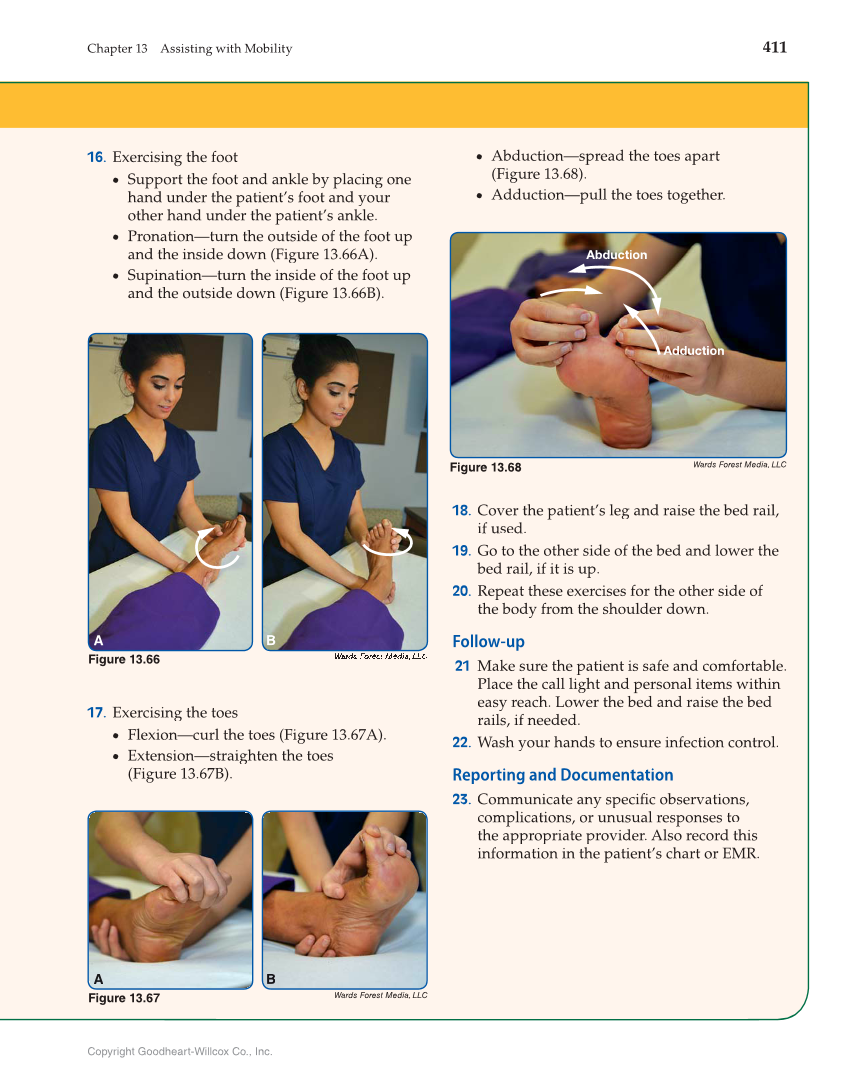 Chapter 13 Assisting with Mobility 411

16. Exercising the foot
• Support the foot and ankle by placing one hand under the patient's foot and your other hand under the patient's ankle.
• Pronation—turn the outside of the foot up and the inside down (Figure 13.66A).
• Supination—turn the inside of the foot up and the outside down (Figure 13.66B).

A B
Figure 13.66 Wards Forest Media, LLC

17. Exercising the toes
• Flexion—curl the toes (Figure 13.67A).
• Extension—straighten the toes (Figure 13.67B).

A B
Figure 13.67 Wards Forest Media, LLC

• Abduction—spread the toes apart (Figure 13.68).
• Adduction—pull the toes together.

Abduction
Adduction
Figure 13.68 Wards Forest Media, LLC

18. Cover the patient's leg and raise the bed rail, if used.
19. Go to the other side of the bed and lower the bed rail, if it is up.
20. Repeat these exercises for the other side of the body from the shoulder down.

Follow-up
21 Make sure the patient is safe and comfortable. Place the call light and personal items within easy reach. Lower the bed and raise the bed rails, if needed.
22. Wash your hands to ensure infection control.

Reporting and Documentation
23. Communicate any specific observations, complications, or unusual responses to the appropriate provider. Also record this information in the patient's chart or EMR.

Copyright Goodheart-Willcox Co., Inc.