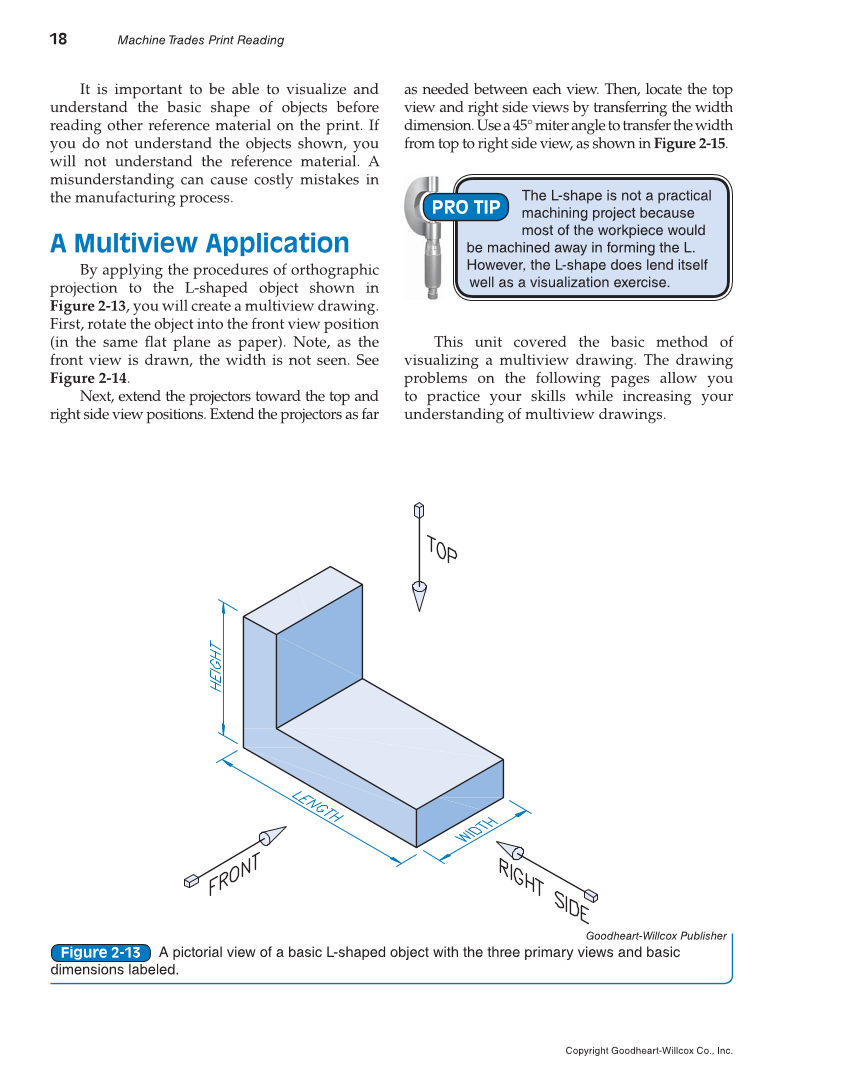 18 Machine Trades Print Reading

It is important to be able to visualize and understand the basic shape of objects before reading other reference material on the print. If you do not understand the objects shown, you will not understand the reference material. A misunderstanding can cause costly mistakes in the manufacturing process.

A Multiview Application

By applying the procedures of orthographic projection to the L-shaped object shown in Figure 2-13, you will create a multiview drawing. First, rotate the object into the front view position (in the same flat plane as paper). Note, as the front view is drawn, the width is not seen. See Figure 2-14.

Next, extend the projectors toward the top and right side view positions. Extend the projectors as far as needed between each view. Then, locate the top view and right side views by transferring the width dimension. Use a 45° miter angle to transfer the width from top to right side view, as shown in Figure 2-15.

PRO TIP
The L-shape is not a practical machining project because most of the workpiece would be machined away in forming the L. However, the L-shape does lend itself well as a visualization exercise.

This unit covered the basic method of visualizing a multiview drawing. The drawing problems on the following pages allow you to practice your skills while increasing your understanding of multiview drawings.

TOP
HEIGHT
LENGTH
WIDTH
FRONT
RIGHT SIDE

Goodheart-Willcox Publisher

Figure 2-13 A pictorial view of a basic L-shaped object with the three primary views and basic dimensions labeled.

Copyright Goodheart-Willcox Co., Inc.