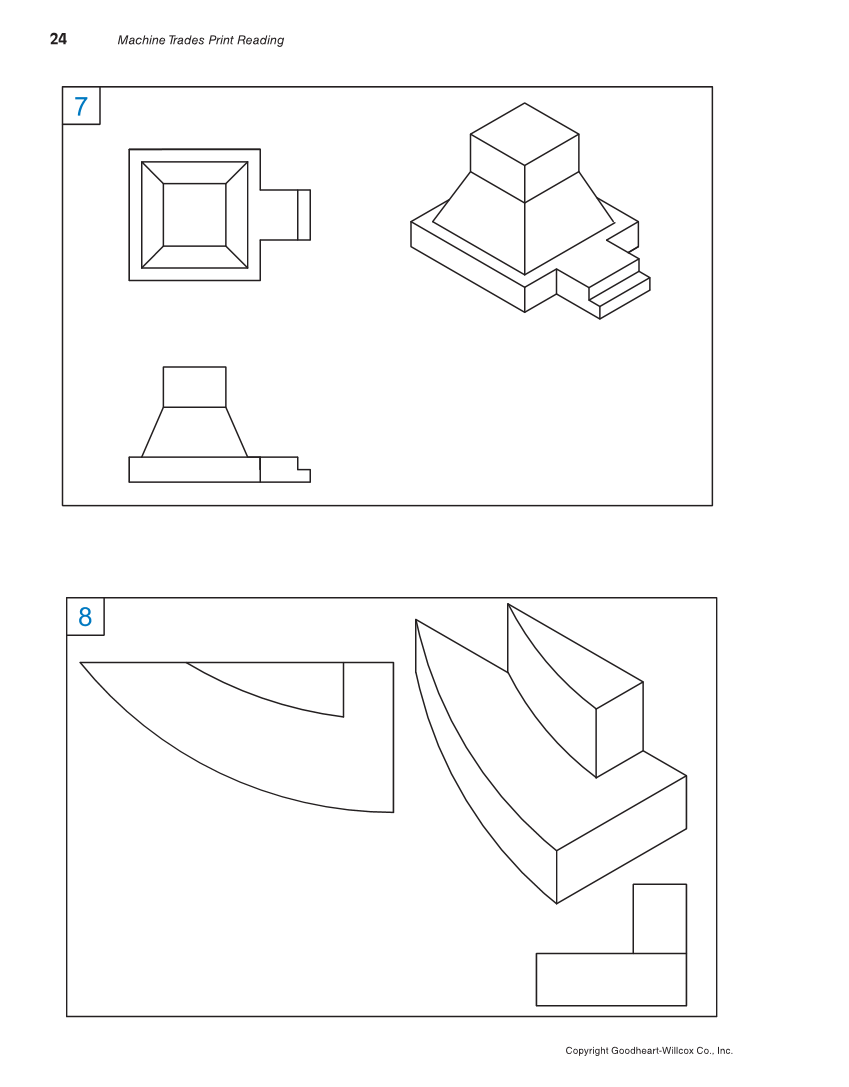 24 Machine Trades Print Reading

7

8

Copyright Goodheart-Willcox Co., Inc.