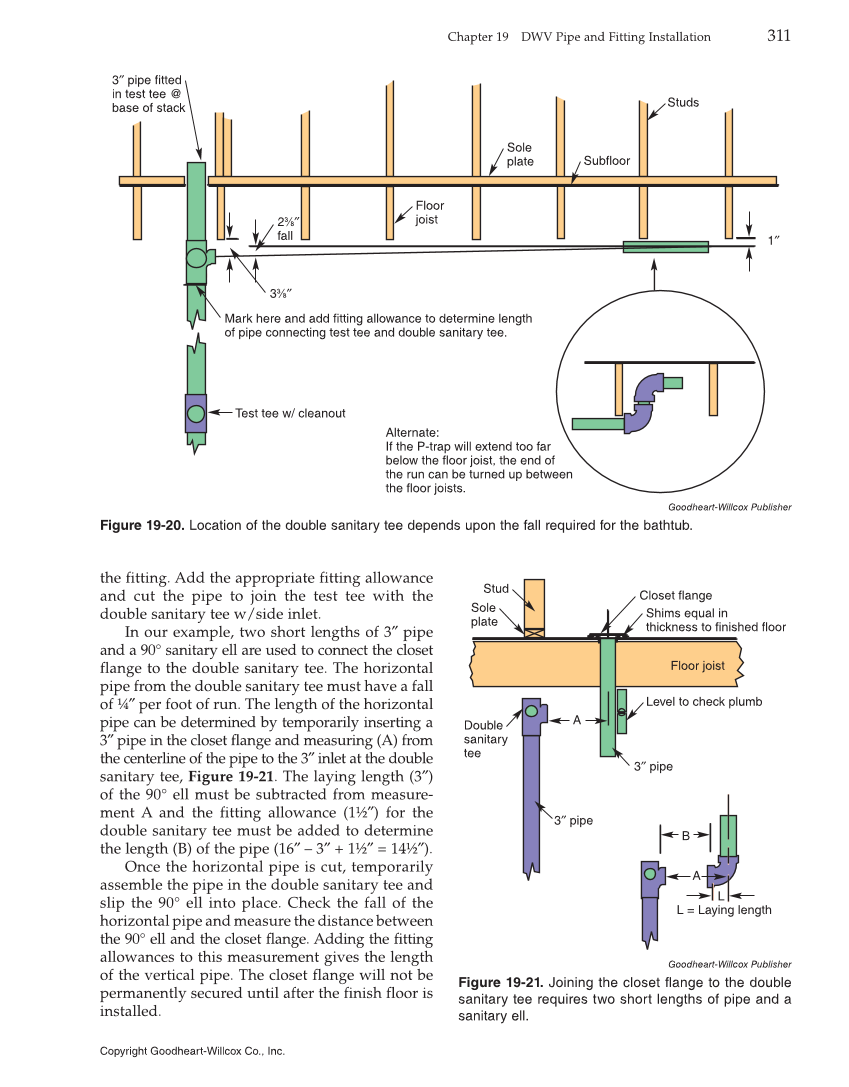 Chapter 19 DWV Pipe and Fitting Installation 311

3″ pipe fitted in test tee @ base of stack

Studs

Sole plate

Subfloor

Floor joist

2⅜″ fall

1″

3⅜″

Mark here and add fitting allowance to determine length of pipe connecting test tee and double sanitary tee.

Test tee w/ cleanout

Alternate:
If the P-trap will extend too far below the floor joist, the end of the run can be turned up between the floor joists.

Goodheart-Willcox Publisher

Figure 19-20. Location of the double sanitary tee depends upon the fall required for the bathtub.

the fitting. Add the appropriate fitting allowance and cut the pipe to join the test tee with the double sanitary tee w/side inlet.

In our example, two short lengths of 3″ pipe and a 90° sanitary ell are used to connect the closet flange to the double sanitary tee. The horizontal pipe from the double sanitary tee must have a fall of ¼″ per foot of run. The length of the horizontal pipe can be determined by temporarily inserting a 3″ pipe in the closet flange and measuring (A) from the centerline of the pipe to the 3″ inlet at the double sanitary tee, Figure 19-21. The laying length (3″) of the 90° ell must be subtracted from measurement A and the fitting allowance (1½″) for the double sanitary tee must be added to determine the length (B) of the pipe (16″ – 3″ + 1½″ = 14½″).

Once the horizontal pipe is cut, temporarily assemble the pipe in the double sanitary tee and slip the 90° ell into place. Check the fall of the horizontal pipe and measure the distance between the 90° ell and the closet flange. Adding the fitting allowances to this measurement gives the length of the vertical pipe. The closet flange will not be permanently secured until after the finish floor is installed.

Stud

Sole plate

Closet flange

Shims equal in thickness to finished floor

Floor joist

Level to check plumb

Double sanitary tee

A

3″ pipe

3″ pipe

B

A

L

L = Laying length

Goodheart-Willcox Publisher

Figure 19-21. Joining the closet flange to the double sanitary tee requires two short lengths of pipe and a sanitary ell.

Copyright Goodheart-Willcox Co., Inc.