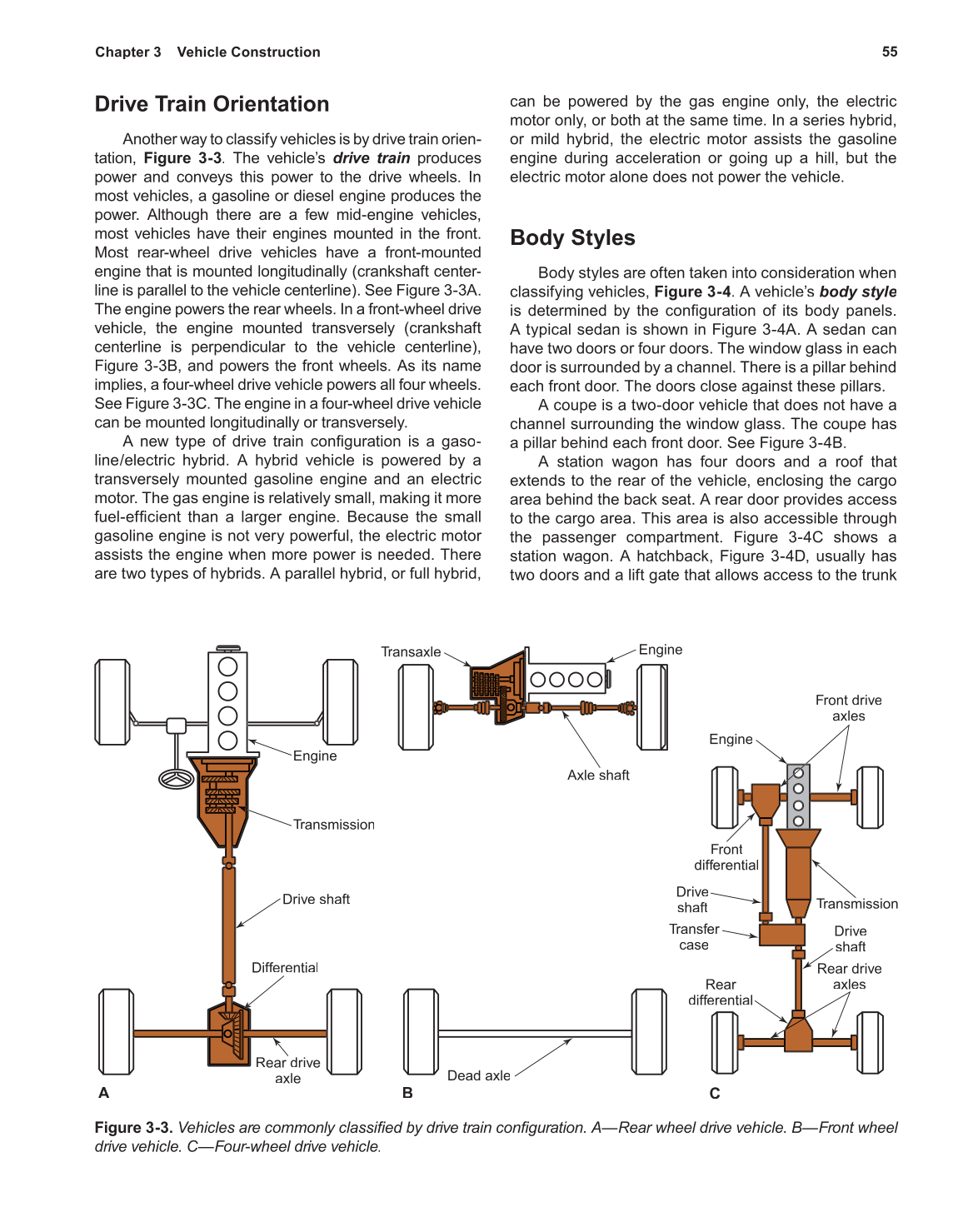 Chapter 3 Vehicle Construction

55

Drive Train Orientation

Another way to classify vehicles is by drive train orientation, Figure 3-3. The vehicle's drive train produces power and conveys this power to the drive wheels. In most vehicles, a gasoline or diesel engine produces the power. Although there are a few mid-engine vehicles, most vehicles have their engines mounted in the front. Most rear-wheel drive vehicles have a front-mounted engine that is mounted longitudinally (crankshaft centerline is parallel to the vehicle centerline). See Figure 3-3A. The engine powers the rear wheels. In a front-wheel drive vehicle, the engine mounted transversely (crankshaft centerline is perpendicular to the vehicle centerline), Figure 3-3B, and powers the front wheels. As its name implies, a four-wheel drive vehicle powers all four wheels. See Figure 3-3C. The engine in a four-wheel drive vehicle can be mounted longitudinally or transversely.

A new type of drive train configuration is a gasoline/electric hybrid. A hybrid vehicle is powered by a transversely mounted gasoline engine and an electric motor. The gas engine is relatively small, making it more fuel-efficient than a larger engine. Because the small gasoline engine is not very powerful, the electric motor assists the engine when more power is needed. There are two types of hybrids. A parallel hybrid, or full hybrid, can be powered by the gas engine only, the electric motor only, or both at the same time. In a series hybrid, or mild hybrid, the electric motor assists the gasoline engine during acceleration or going up a hill, but the electric motor alone does not power the vehicle.

Body Styles

Body styles are often taken into consideration when classifying vehicles, Figure 3-4. A vehicle's body style is determined by the configuration of its body panels. A typical sedan is shown in Figure 3-4A. A sedan can have two doors or four doors. The window glass in each door is surrounded by a channel. There is a pillar behind each front door. The doors close against these pillars.

A coupe is a two-door vehicle that does not have a channel surrounding the window glass. The coupe has a pillar behind each front door. See Figure 3-4B.

A station wagon has four doors and a roof that extends to the rear of the vehicle, enclosing the cargo area behind the back seat. A rear door provides access to the cargo area. This area is also accessible through the passenger compartment. Figure 3-4C shows a station wagon. A hatchback, Figure 3-4D, usually has two doors and a lift gate that allows access to the trunk

Engine
Transmission
Drive shaft
Differential
Rear drive axle
A
Transaxle
Engine
Axle shaft
Dead axle
B
Front drive axles
Engine
Front differential
Drive shaft
Transmission
Transfer case
Drive shaft
Rear drive axles
Rear differential
C

Figure 3-3. Vehicles are commonly classified by drive train configuration. A—Rear wheel drive vehicle. B—Front wheel drive vehicle. C—Four-wheel drive vehicle.