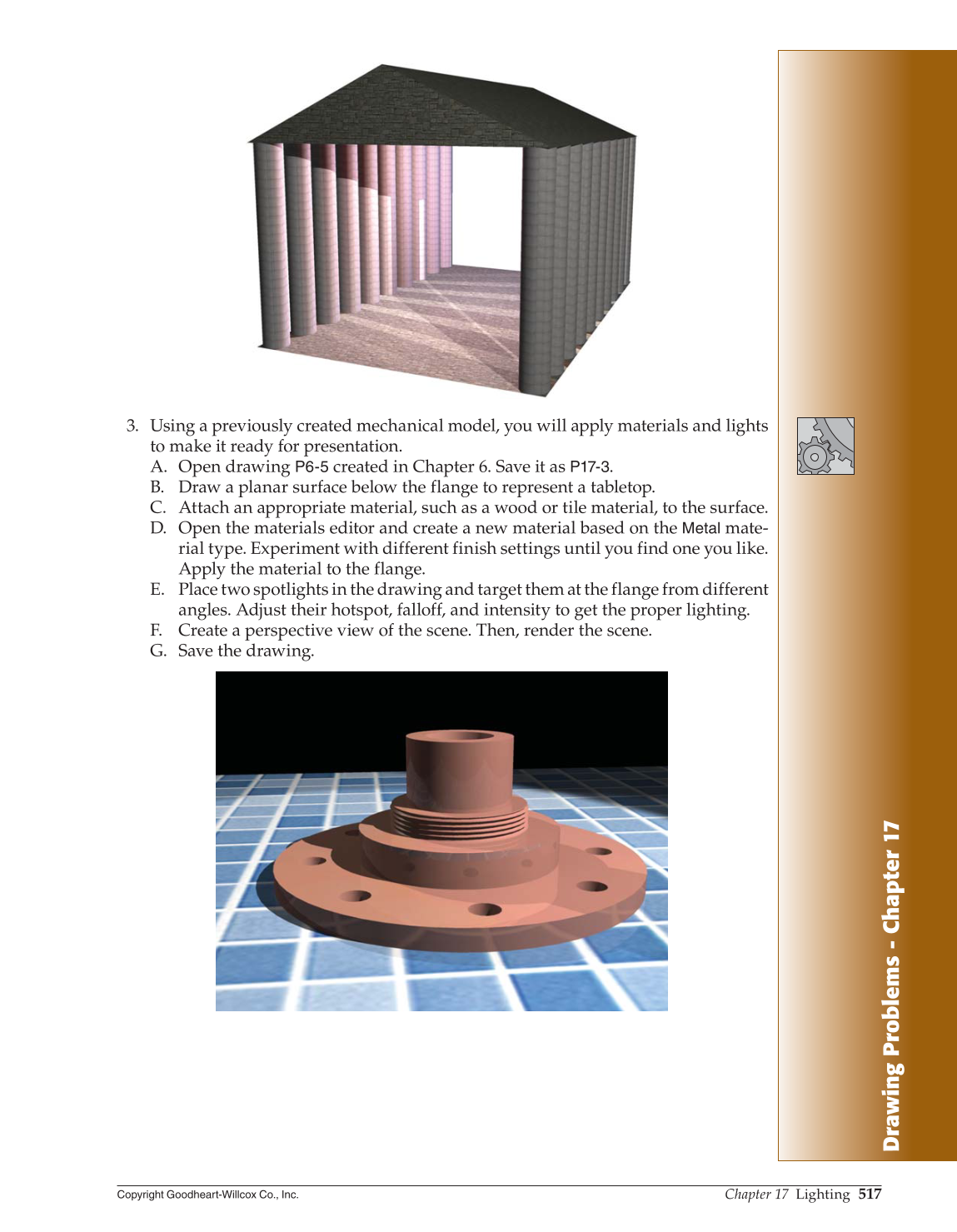 3. Using a previously created mechanical model, you will apply materials and lights to make it ready for presentation.
A. Open drawing P6-5 created in Chapter 6. Save it as P17-3.
B. Draw a planar surface below the flange to represent a tabletop.
C. Attach an appropriate material, such as a wood or tile material, to the surface.
D. Open the materials editor and create a new material based on the Metal material type. Experiment with different finish settings until you find one you like. Apply the material to the flange.
E. Place two spotlights in the drawing and target them at the flange from different angles. Adjust their hotspot, falloff, and intensity to get the proper lighting.
F. Create a perspective view of the scene. Then, render the scene.
G. Save the drawing.

Drawing Problems - Chapter 17

Copyright Goodheart-Willcox Co., Inc.

Chapter 17 Lighting 517