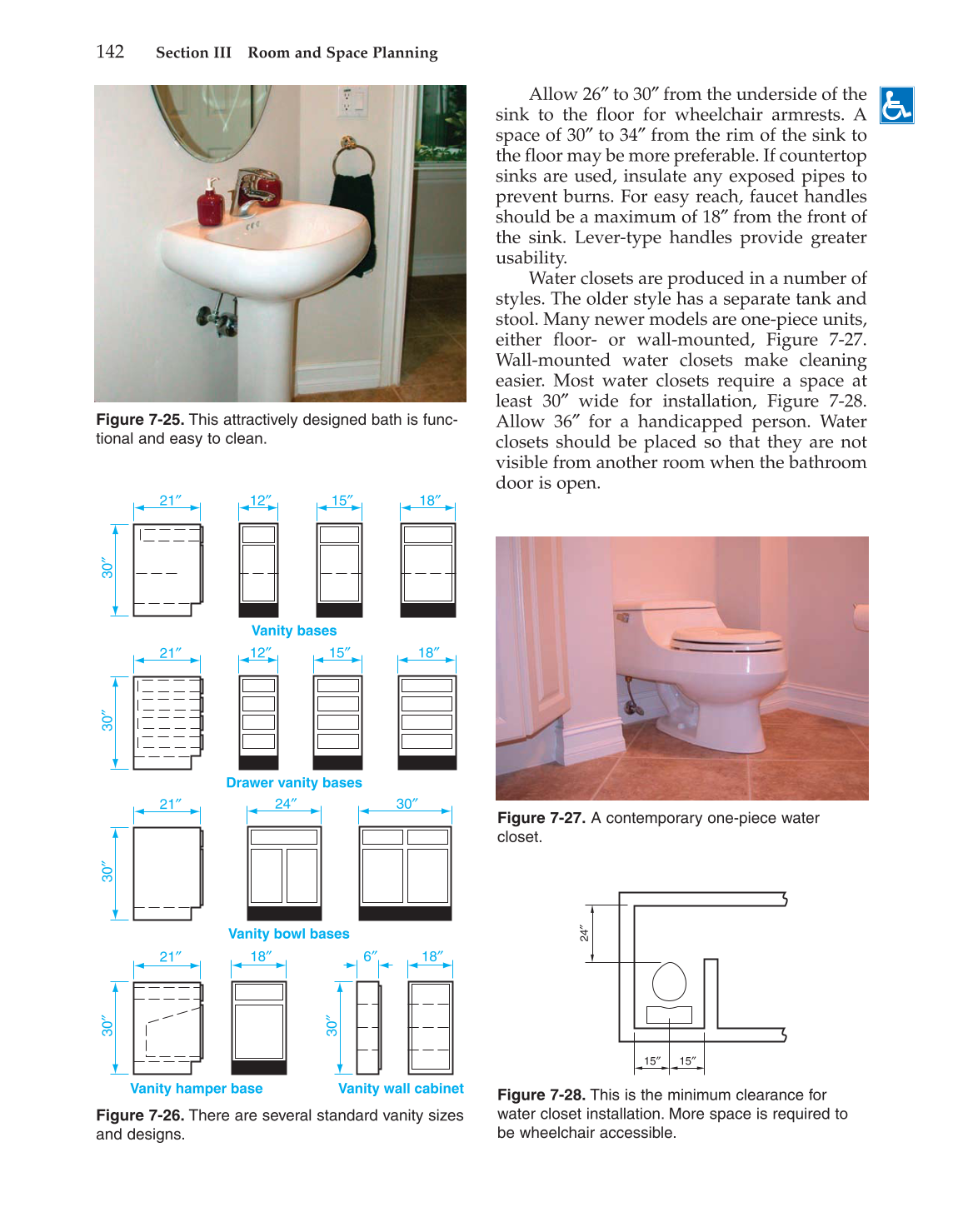 142 Section III Room and Space Planning

Figure 7-25. This attractively designed bath is functional and easy to clean.

21″ 12″ 15″ 18″
30″
Vanity bases

21″ 12″ 15″ 18″
30″
Drawer vanity bases

21″ 24″ 30″
30″
Vanity bowl bases

21″ 18″ 6″ 18″
30″ 30″
Vanity hamper base Vanity wall cabinet

Figure 7-26. There are several standard vanity sizes and designs.

Allow 26″ to 30″ from the underside of the sink to the floor for wheelchair armrests. A space of 30″ to 34″ from the rim of the sink to the floor may be more preferable. If countertop sinks are used, insulate any exposed pipes to prevent burns. For easy reach, faucet handles should be a maximum of 18″ from the front of the sink. Lever-type handles provide greater usability.

Water closets are produced in a number of styles. The older style has a separate tank and stool. Many newer models are one-piece units, either floor- or wall-mounted, Figure 7-27. Wall-mounted water closets make cleaning easier. Most water closets require a space at least 30″ wide for installation, Figure 7-28. Allow 36″ for a handicapped person. Water closets should be placed so that they are not visible from another room when the bathroom door is open.

Figure 7-27. A contemporary one-piece water closet.

24″
15″ 15″

Figure 7-28. This is the minimum clearance for water closet installation. More space is required to be wheelchair accessible.