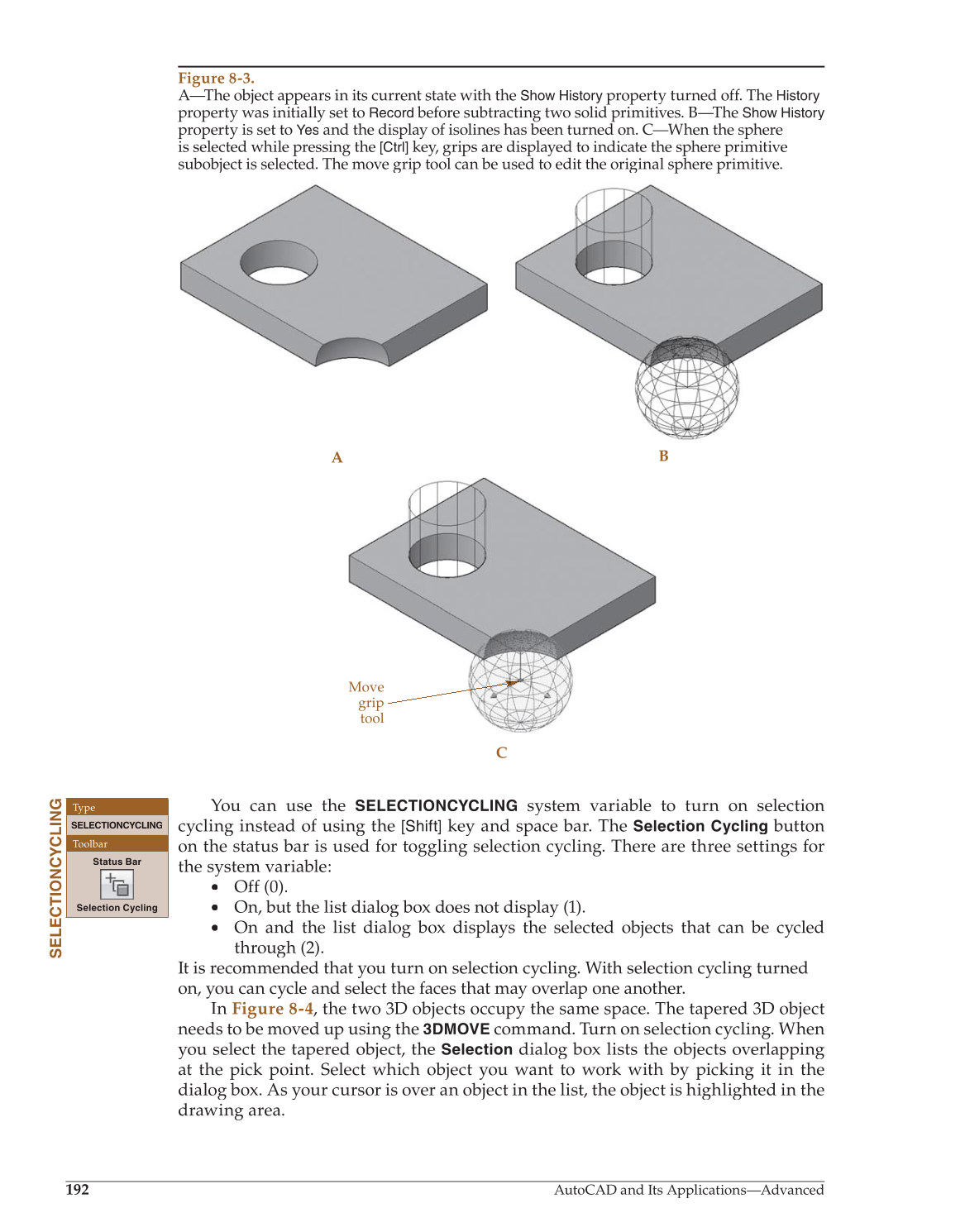 Figure 8-3.
A—The object appears in its current state with the Show History property turned off. The History property was initially set to Record before subtracting two solid primitives. B—The Show History property is set to Yes and the display of isolines has been turned on. C—When the sphere is selected while pressing the [Ctrl] key, grips are displayed to indicate the sphere primitive subobject is selected. The move grip tool can be used to edit the original sphere primitive.

A

B

Move grip tool

C

SELECTIONCYCLING

Type
SELECTIONCYCLING
Toolbar
Status Bar
Selection Cycling

You can use the SELECTIONCYCLING system variable to turn on selection cycling instead of using the [Shift] key and space bar. The Selection Cycling button on the status bar is used for toggling selection cycling. There are three settings for the system variable:

• Off (0).
• On, but the list dialog box does not display (1).
• On and the list dialog box displays the selected objects that can be cycled through (2).

It is recommended that you turn on selection cycling. With selection cycling turned on, you can cycle and select the faces that may overlap one another.

In Figure 8-4, the two 3D objects occupy the same space. The tapered 3D object needs to be moved up using the 3DMOVE command. Turn on selection cycling. When you select the tapered object, the Selection dialog box lists the objects overlapping at the pick point. Select which object you want to work with by picking it in the dialog box. As your cursor is over an object in the list, the object is highlighted in the drawing area.

192

AutoCAD and Its Applications—Advanced