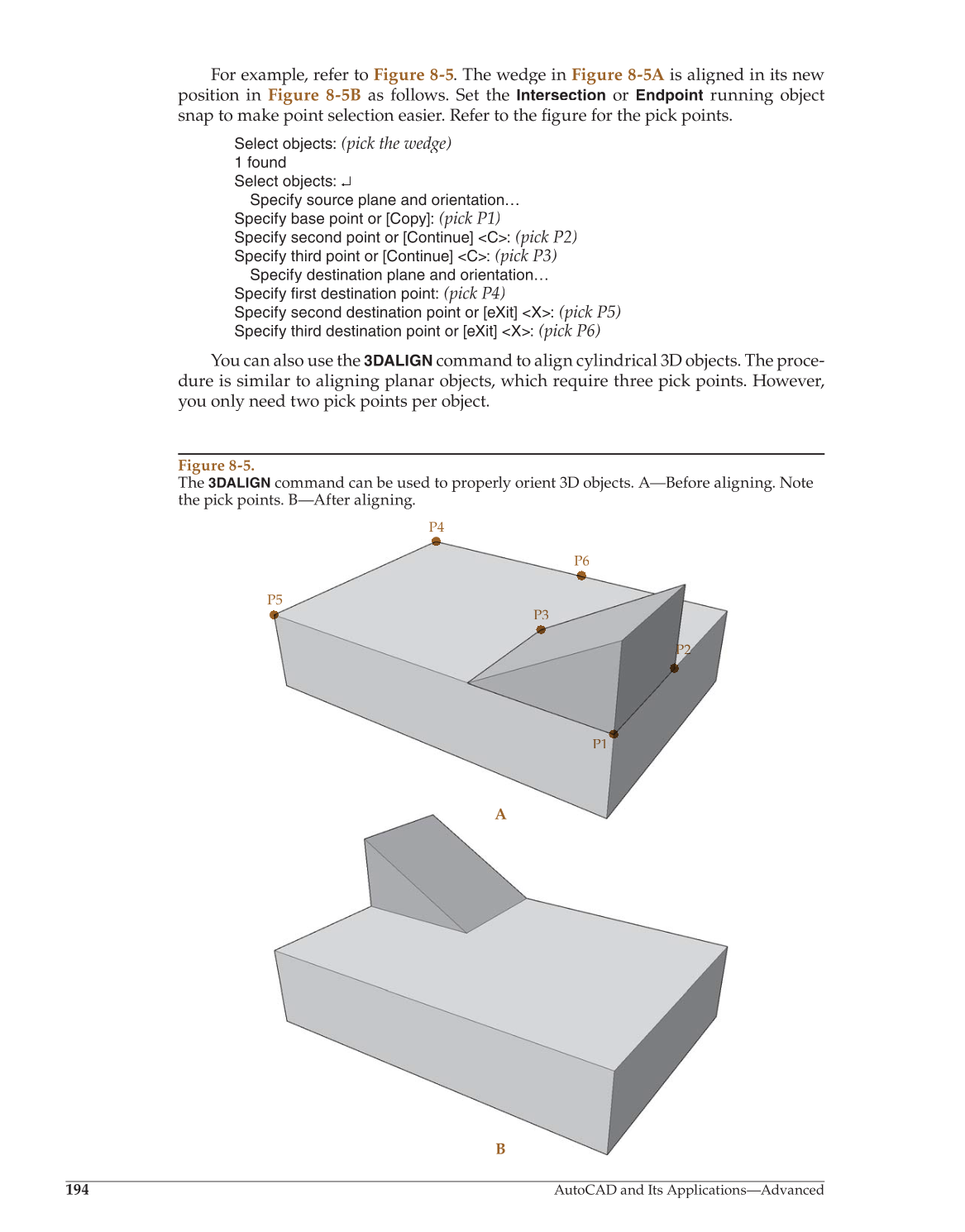 For example, refer to Figure 8-5. The wedge in Figure 8-5A is aligned in its new position in Figure 8-5B as follows. Set the Intersection or Endpoint running object snap to make point selection easier. Refer to the figure for the pick points.

Select objects: (pick the wedge)
1 found
Select objects: ↵
Specify source plane and orientation…
Specify base point or [Copy]: (pick P1)
Specify second point or [Continue] <C>: (pick P2)
Specify third point or [Continue] <C>: (pick P3)
Specify destination plane and orientation…
Specify first destination point: (pick P4)
Specify second destination point or [eXit] <X>: (pick P5)
Specify third destination point or [eXit] <X>: (pick P6)

You can also use the 3DALIGN command to align cylindrical 3D objects. The procedure is similar to aligning planar objects, which require three pick points. However, you only need two pick points per object.

Figure 8-5.
The 3DALIGN command can be used to properly orient 3D objects. A—Before aligning. Note the pick points. B—After aligning.

P4
P6
P5
P3
P2
P1
A
B

194
AutoCAD and Its Applications—Advanced