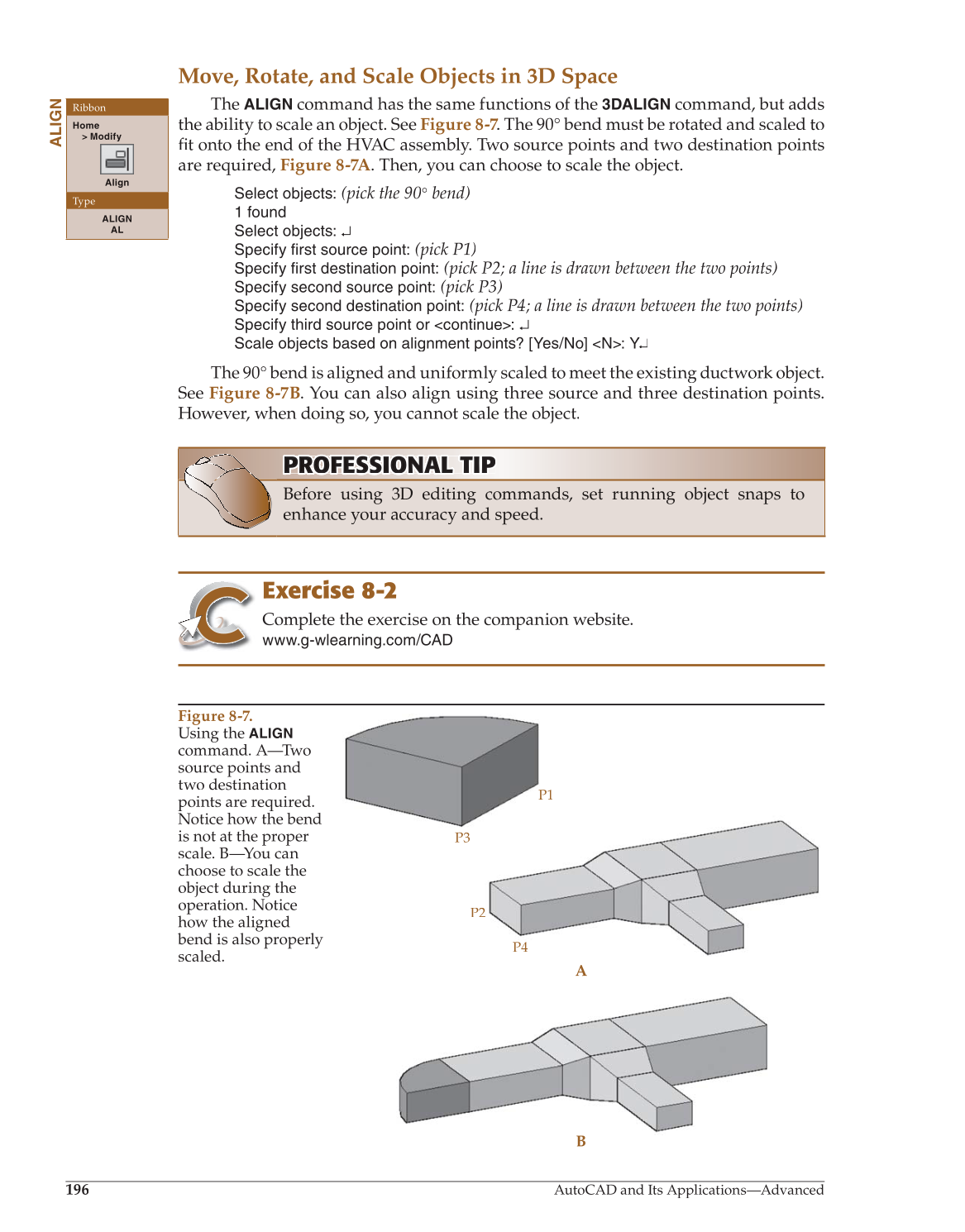 Move, Rotate, and Scale Objects in 3D Space

ALIGN

Ribbon
Home
> Modify
Align
Type
ALIGN
AL

The ALIGN command has the same functions of the 3DALIGN command, but adds the ability to scale an object. See Figure 8-7. The 90° bend must be rotated and scaled to fit onto the end of the HVAC assembly. Two source points and two destination points are required, Figure 8-7A. Then, you can choose to scale the object.

Select objects: (pick the 90° bend)
1 found
Select objects: ↵
Specify first source point: (pick P1)
Specify first destination point: (pick P2; a line is drawn between the two points)
Specify second source point: (pick P3)
Specify second destination point: (pick P4; a line is drawn between the two points)
Specify third source point or <continue>: ↵
Scale objects based on alignment points? [Yes/No] <N>: Y↵

The 90° bend is aligned and uniformly scaled to meet the existing ductwork object. See Figure 8-7B. You can also align using three source and three destination points. However, when doing so, you cannot scale the object.

PROFESSIONAL TIP

Before using 3D editing commands, set running object snaps to enhance your accuracy and speed.

Exercise 8-2

Complete the exercise on the companion website.
www.g-wlearning.com/CAD

Figure 8-7.
Using the ALIGN command. A—Two source points and two destination points are required. Notice how the bend is not at the proper scale. B—You can choose to scale the object during the operation. Notice how the aligned bend is also properly scaled.

P1
P3
P2
P4
A
B

196 AutoCAD and Its Applications—Advanced